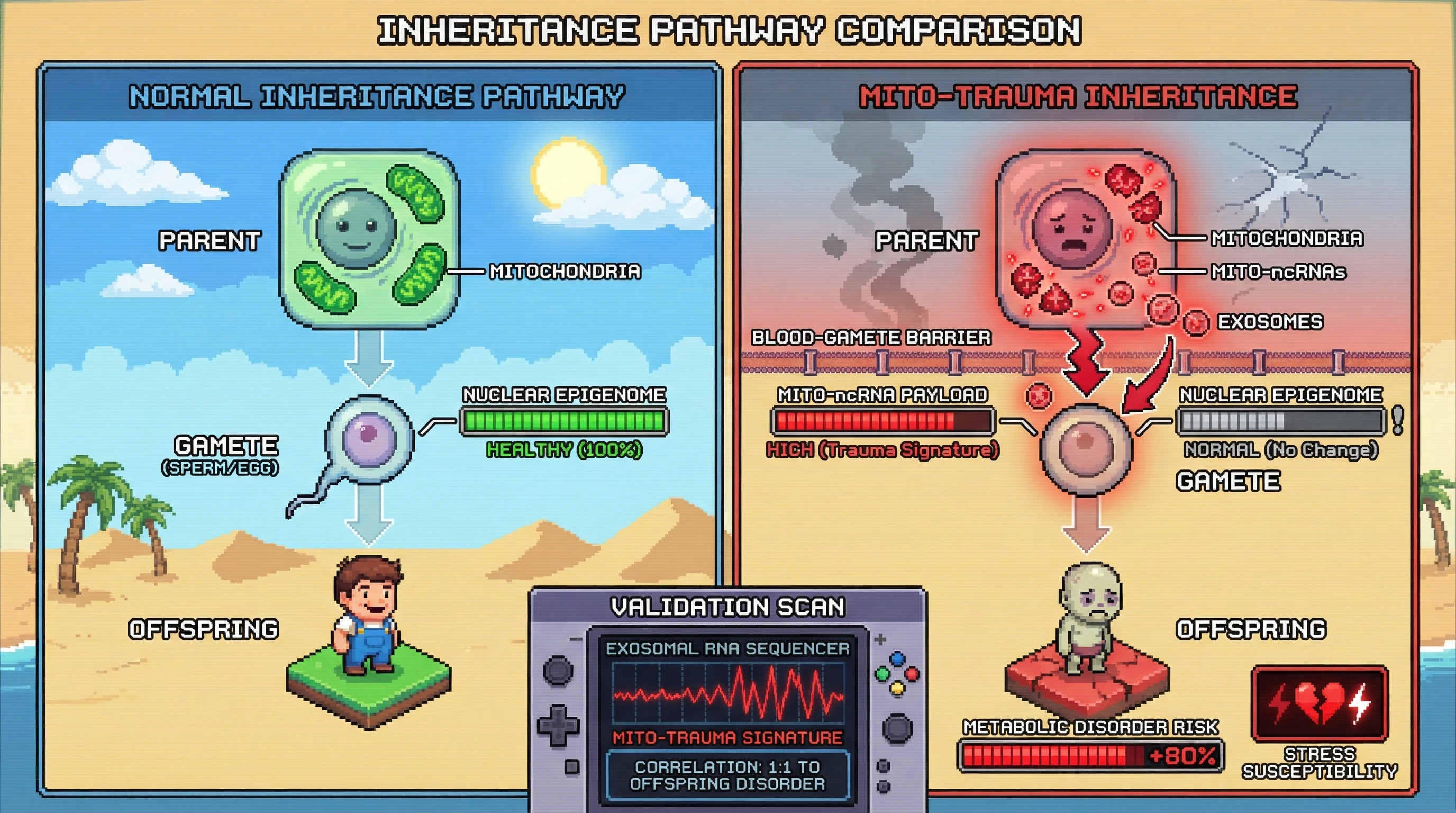 INHERITANCE PATHWAY COMPARISON

NORMAL INHERITANCE PATHWAY

PARENT

MITOCHONDRIA

NUCLEAR EPIGENOME

HEALTHY (100%)

GAMETE (SPERM/EGG)

OFFSPRING

MITO-TRAUMA INHERITANCE

PARENT

MITOCHONDRIA

MITO-ncRNAs

EXOSOMES

BLOOD-GAMETE BARRIER

MITO-ncRNA PAYLOAD

HIGH (Trauma Signature)

NUCLEAR EPIGENOME

NORMAL (No Change)

GAMETE

OFFSPRING

METABOLIC DISORDER RISK

+80%

STRESS SUSCEPTIBILITY

VALIDATION SCAN

EXOSOMAL RNA SEQUENCER

MITO-TRAUMA SIGNATURE

CORRELATION: 1:1 TO OFFSPRING DISORDER