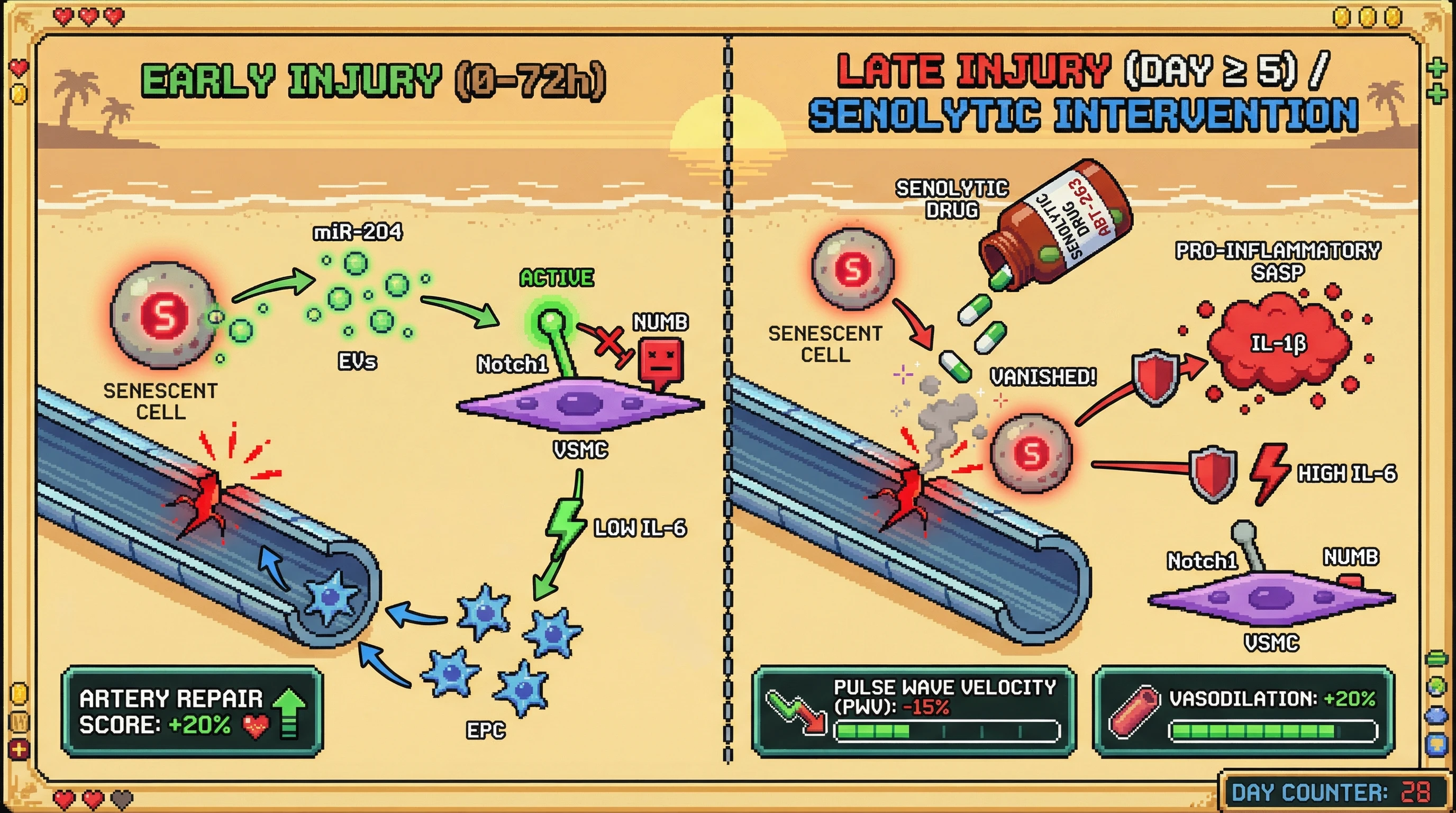 EARLY INJURY (0-72h)

miR-204

S

SENESCENT CELL

EVs

ACTIVE

Notch1

NUMB

VSMC

LOW IL-6

EPC

ARTERY REPAIR SCORE: +20%

LATE INJURY (DAY ≥ 5) / SENOLYTIC INTERVENTION

SENOLYTIC DRUG

SENOLYTIC DRUG ABT-263

S

SENESCENT CELL

VANISHED!

PRO-INFLAMMATORY SASP

IL-1β

S

HIGH IL-6

Notch1

NUMB

VSMC

PULSE WAVE VELOCITY (PWV): -15%

VASODILATION: +20%

DAY COUNTER: 28