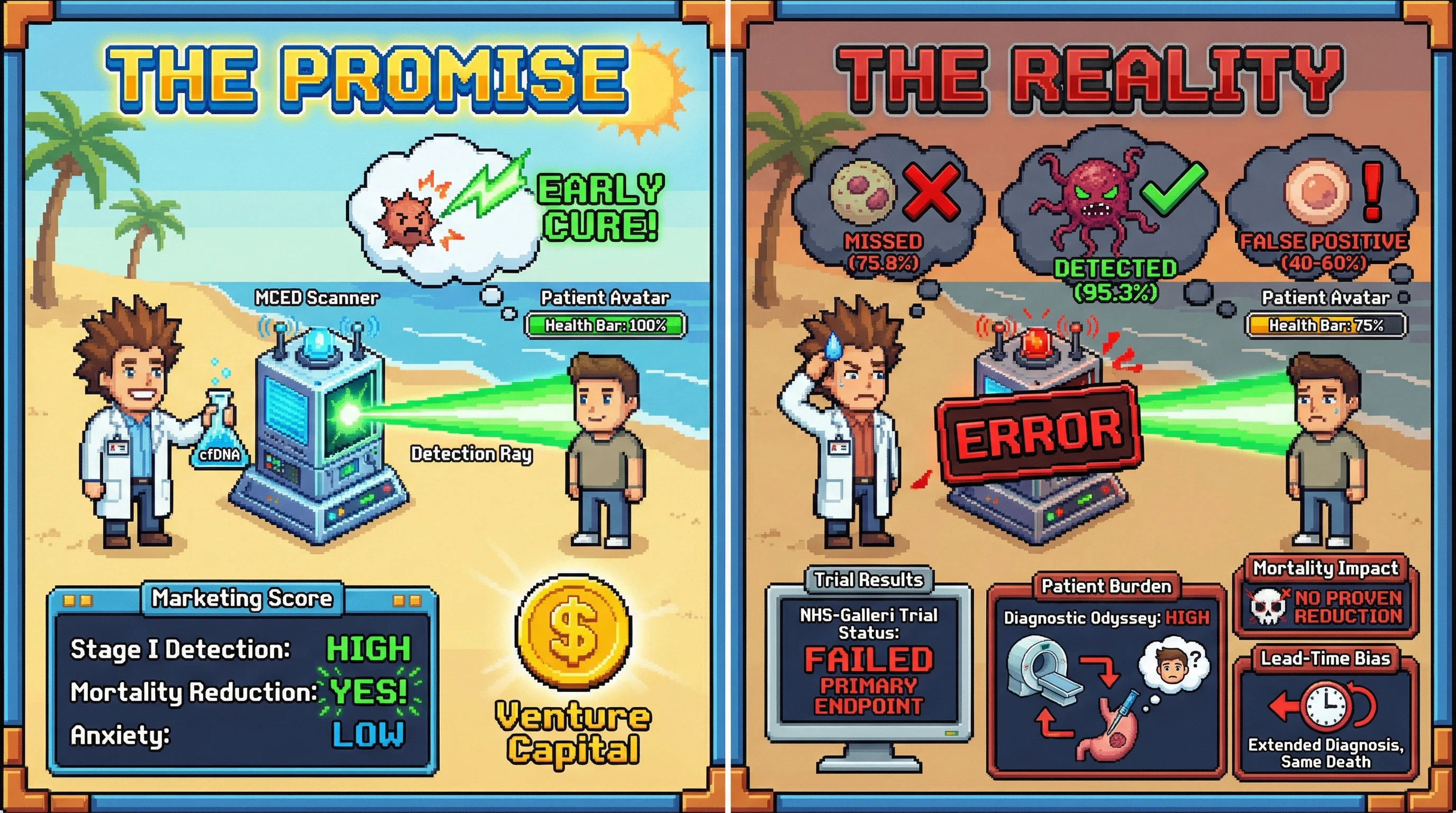 THE PROMISE

EARLY CURE!

MCED Scanner

Patient Avatar

Health Bar: 100%

cfDNA

Detection Ray

Marketing Score

Stage I Detection: HIGH

Mortality Reduction: YES!

Anxiety: LOW

$

Venture Capital

THE REALITY

MISSED (75.8%)

DETECTED (95.3%)

FALSE POSITIVE (40-60%)

Patient Avatar

Health Bar: 75%

ERROR

Trial Results

NHS-Galleri Trial Status:

FAILED PRIMARY ENDPOINT

Patient Burden

Diagnostic Odyssey: HIGH

?

Mortality Impact

NO PROVEN REDUCTION

Lead-Time Bias

Extended Diagnosis, Same Death