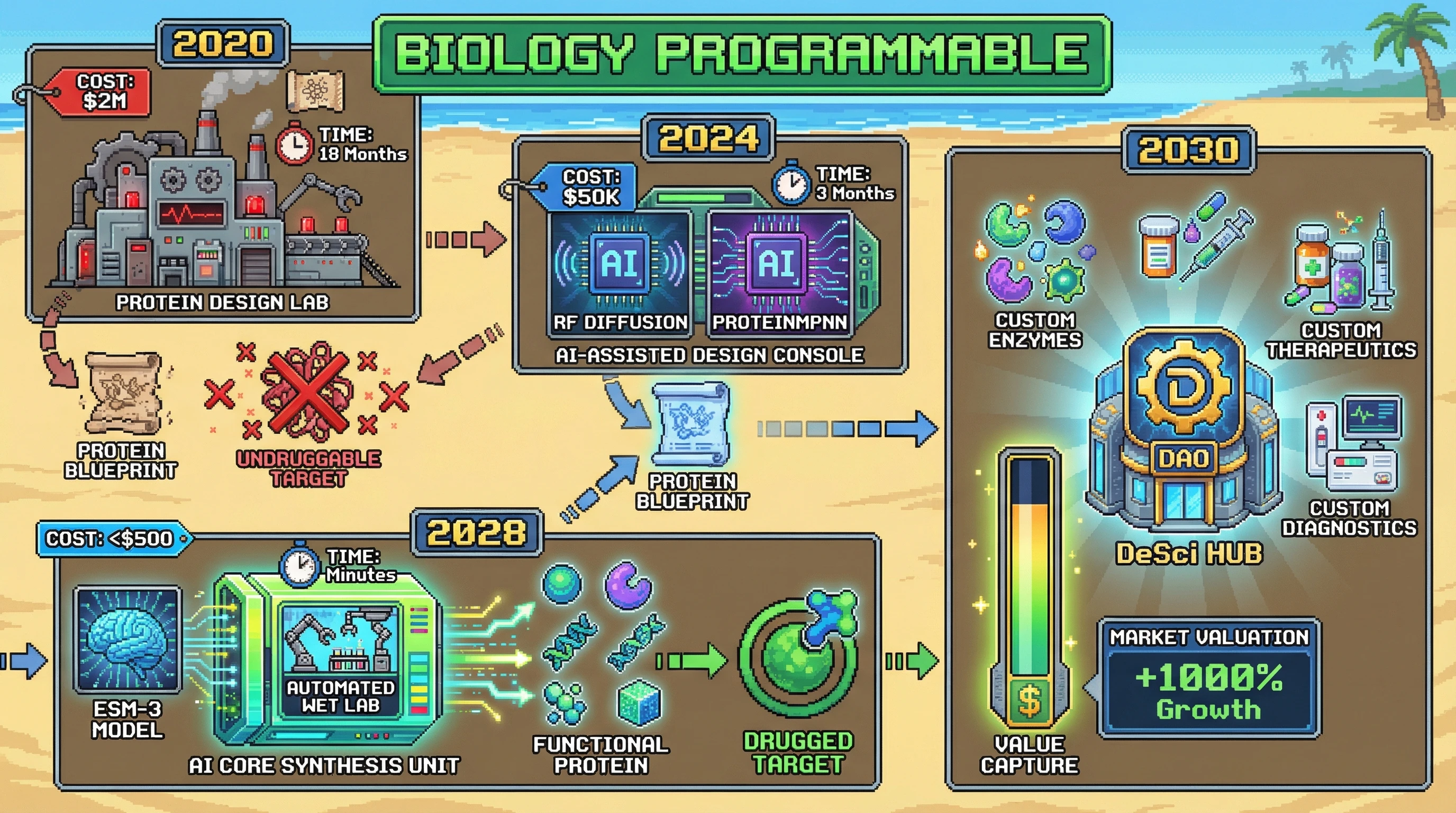 BIOLOGY PROGRAMMABLE

2020

COST: $2M

TIME: 18 Months

PROTEIN DESIGN LAB

PROTEIN BLUEPRINT

UNDRUGGABLE TARGET

2024

COST: $50K

TIME: 3 Months

AI

RF DIFFUSION

AI

PROTEINMPNN

AI-ASSISTED DESIGN CONSOLE

PROTEIN BLUEPRINT

2028

COST: <$500

TIME: Minutes

ESM-3 MODEL

AUTOMATED WET LAB

AI CORE SYNTHESIS UNIT

FUNCTIONAL PROTEIN

DRUGGED TARGET

2030

CUSTOM ENZYMES

CUSTOM THERAPEUTICS

D

DAO

DeSci HUB

CUSTOM DIAGNOSTICS

$

VALUE CAPTURE

MARKET VALUATION

+1000% Growth