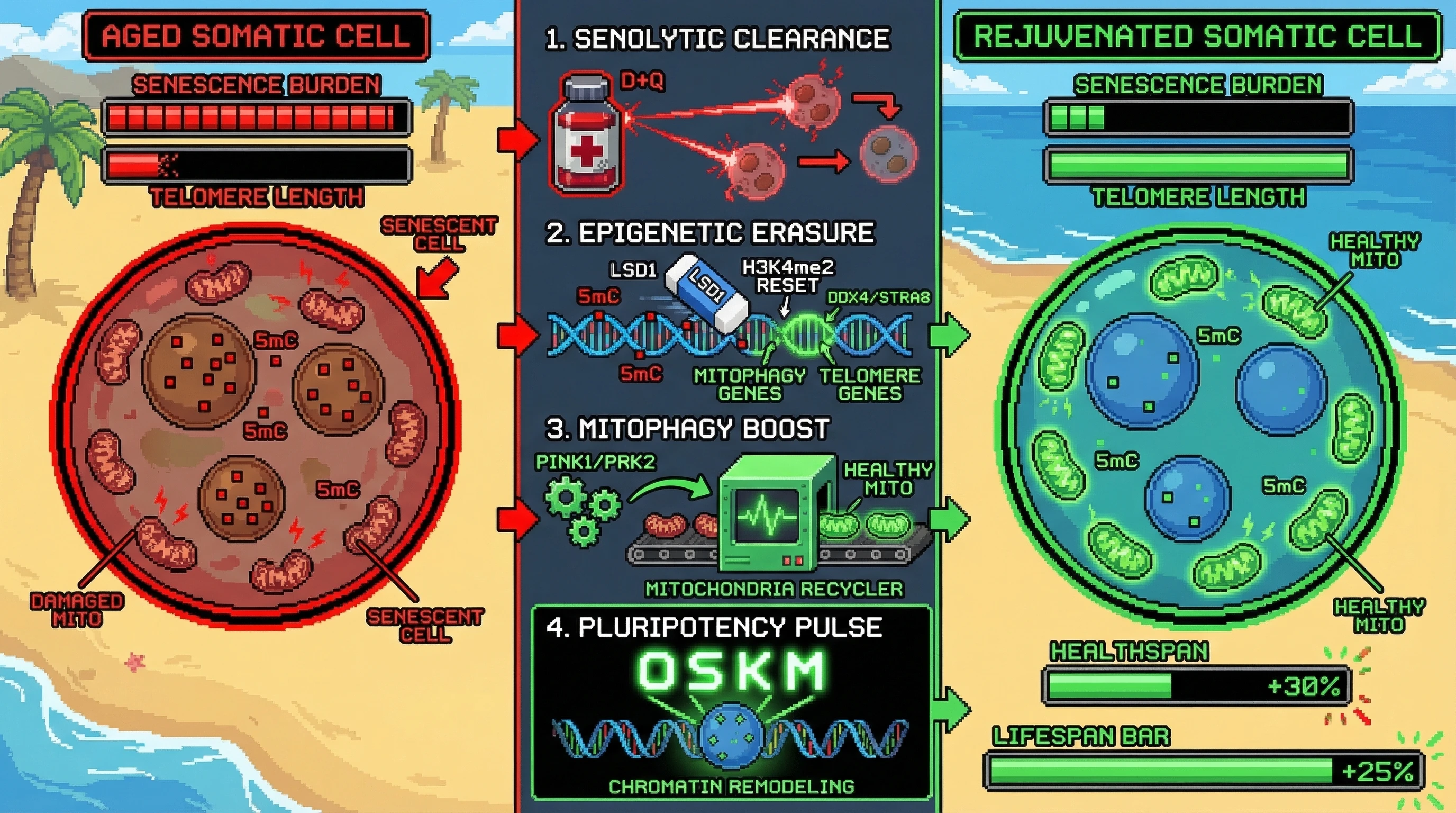 AGED SOMATIC CELL

SENESCENCE BURDEN

TELOMERE LENGTH

SENESCENT CELL

5mC

5mC

5mC

DAMAGED MITO

SENESCENT CELL

1. SENOLYTIC CLEARANCE

D+Q

2. EPIGENETIC ERASURE

LSD1

LSD1

H3K4me2 RESET

DDX4/STRA8

5mC

5mC

MITOPHAGY GENES

TELOMERE GENES

3. MITOPHAGY BOOST

PINK1/PRK2

HEALTHY MITO

MITOCHONDRIA RECYCLER

4. PLURIPOTENCY PULSE

OSKM

CHROMATIN REMODELING

REJUVENATED SOMATIC CELL

SENESCENCE BURDEN

TELOMERE LENGTH

HEALTHY MITO

5mC

5mC

5mC

HEALTHY MITO

HEALTHSPAN

+30%

LIFESPAN BAR

+25%