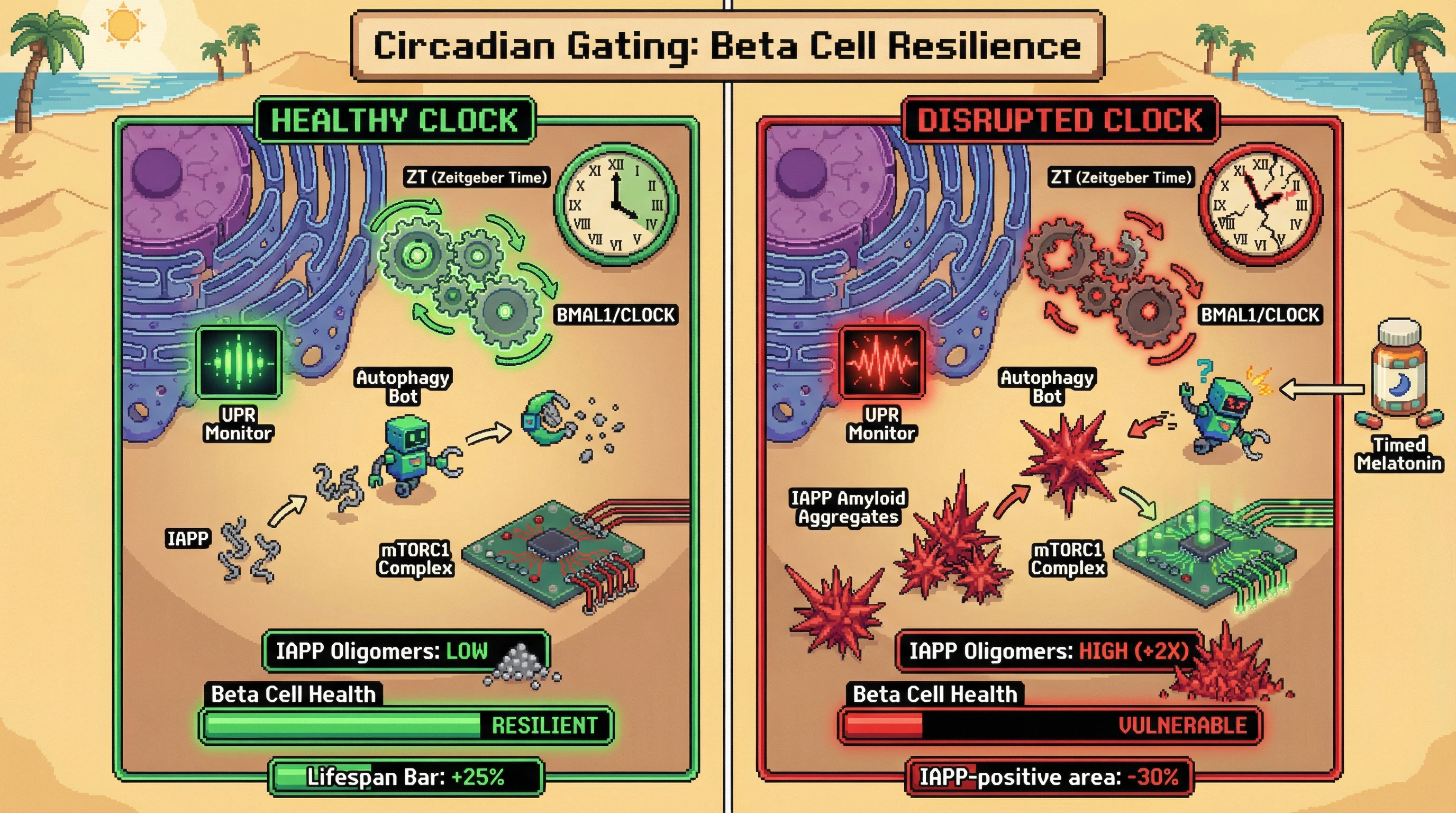 Circadian Gating: Beta Cell Resilience

HEALTHY CLOCK

ZT (Zeitgeber Time)

XII I II III IV V VI VII VIII IX X XI

BMAL1/CLOCK

UPR Monitor

Autophagy Bot

IAPP

mTORC1 Complex

IAPP Oligomers: LOW

Beta Cell Health

RESILIENT

Lifespan Bar: +25%

DISRUPTED CLOCK

ZT (Zeitgeber Time)

XII I II III IV V VI VII VIII IX X XI

BMAL1/CLOCK

UPR Monitor

Autophagy Bot

?

Timed Melatonin

IAPP Amyloid Aggregates

mTORC1 Complex

IAPP Oligomers: HIGH (+2X)

Beta Cell Health

VULNERABLE

IAPP-positive area: -30%