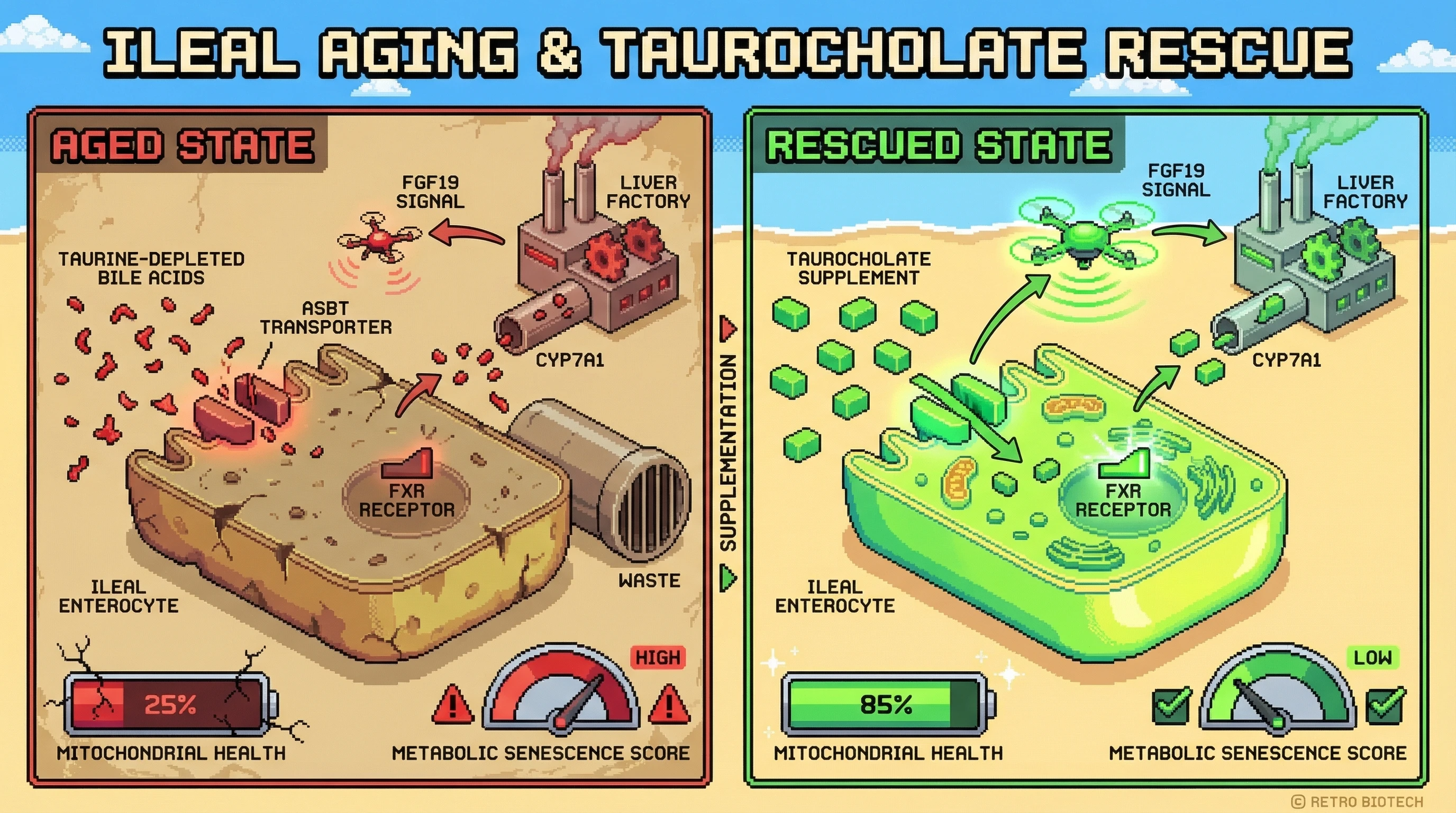 ILEAL AGING & TAUROCHOLATE RESCUE

AGED STATE

FGF19 SIGNAL

LIVER FACTORY

TAURINE-DEPLETED BILE ACIDS

ASBT TRANSPORTER

CYP7A1

FXR RECEPTOR

WASTE

ILEAL ENTEROCYTE

25%

MITOCHONDRIAL HEALTH

HIGH

METABOLIC SENESCENCE SCORE

SUPPLEMENTATION

RESCUED STATE

FGF19 SIGNAL

LIVER FACTORY

TAUROCHOLATE SUPPLEMENT

CYP7A1

FXR RECEPTOR

ILEAL ENTEROCYTE

85%

MITOCHONDRIAL HEALTH

LOW

METABOLIC SENESCENCE SCORE

© RETRO BIOTECH