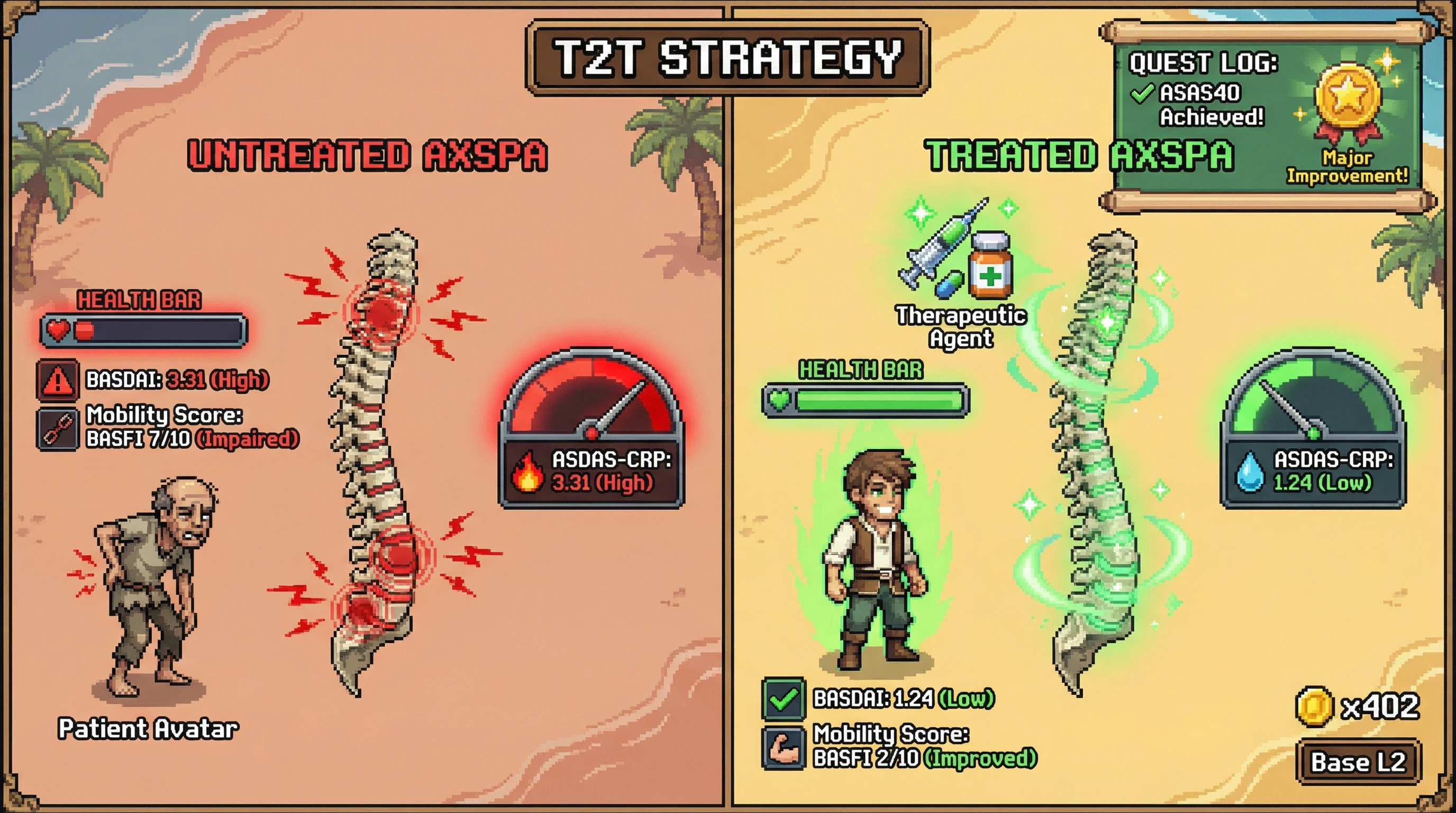 T2T STRATEGY

UNTREATED AXSPA

HEALTH BAR

BASDAI: 3.31 (High)

Mobility Score: BASFI 7/10 (Impaired)

ASDAS-CRP: 3.31 (High)

Patient Avatar

QUEST LOG:
ASAS40 Achieved!

Major Improvement!

TREATED AXSPA

Therapeutic Agent

HEALTH BAR

ASDAS-CRP: 1.24 (Low)

BASDAI: 1.24 (Low)

Mobility Score: BASFI 2/10 (Improved)

x402

Base L2