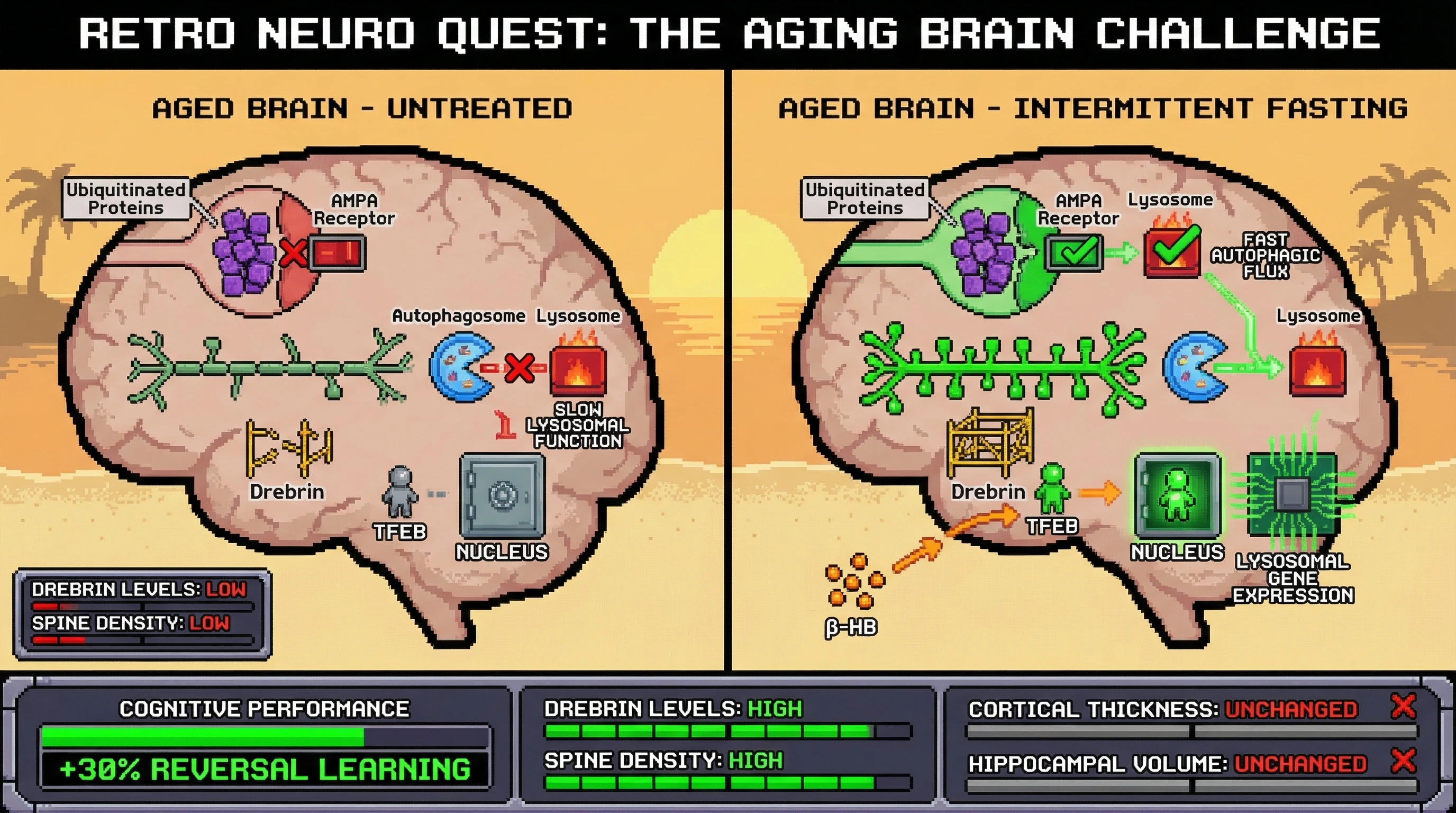 RETRO NEURO QUEST: THE AGING BRAIN CHALLENGE

AGED BRAIN - UNTREATED

Ubiquitinated Proteins

AMPA Receptor

Autophagosome

Lysosome

SLOW LYSOSOMAL FUNCTION

Drebrin

TFEB

NUCLEUS

DREBRIN LEVELS: LOW

SPINE DENSITY: LOW

AGED BRAIN - INTERMITTENT FASTING

Ubiquitinated Proteins

AMPA Receptor

Lysosome

FAST AUTOPHAGIC FLUX

Lysosome

Drebrin

TFEB

NUCLEUS

LYSOSOMAL GENE EXPRESSION

β-HB

COGNITIVE PERFORMANCE

+30% REVERSAL LEARNING

DREBRIN LEVELS: HIGH

SPINE DENSITY: HIGH

CORTICAL THICKNESS: UNCHANGED

HIPPOCAMPAL VOLUME: UNCHANGED