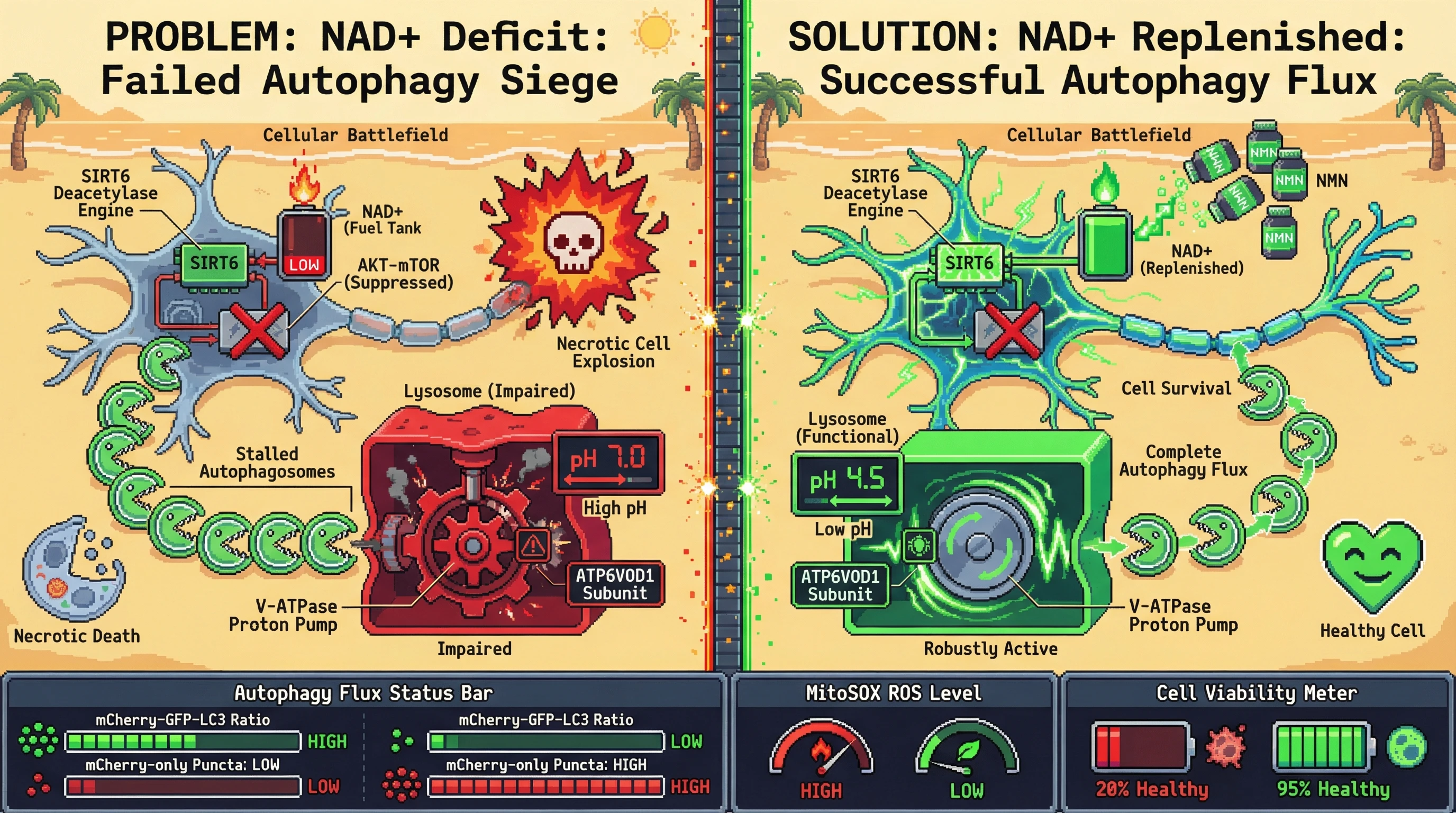 PROBLEM: NAD+ Deficit: Failed Autophagy Siege

Cellular Battlefield

SIRT6 Deacetylase Engine

SIRT6

LOW

NAD+ (Fuel Tank

AKT-mTOR (Suppressed)

Necrotic Cell Explosion

Lysosome (Impaired)

Stalled Autophagosomes

pH 7.0

High pH

ATP6V0D1 Subunit

V-ATPase Proton Pump

Impaired

Necrotic Death

SOLUTION: NAD+ Replenished: Successful Autophagy Flux

Cellular Battlefield

SIRT6 Deacetylase Engine

SIRT6

NMN

NMN

NMN

NMN

NMN

NMN

NAD+ (Replenished)

Cell Survival

Lysosome (Functional)

pH 4.5

Low pH

Complete Autophagy Flux

ATP6V0D1 Subunit

V-ATPase Proton Pump

Robustly Active

Healthy Cell

Autophagy Flux Status Bar

mCherry-GFP-LC3 Ratio HIGH

mCherry-only Puncta: LOW LOW

mCherry-GFP-LC3 Ratio LOW

mCherry-only Puncta: HIGH HIGH

MitoSOX ROS Level

HIGH

LOW

Cell Viability Meter

20% Healthy

95% Healthy