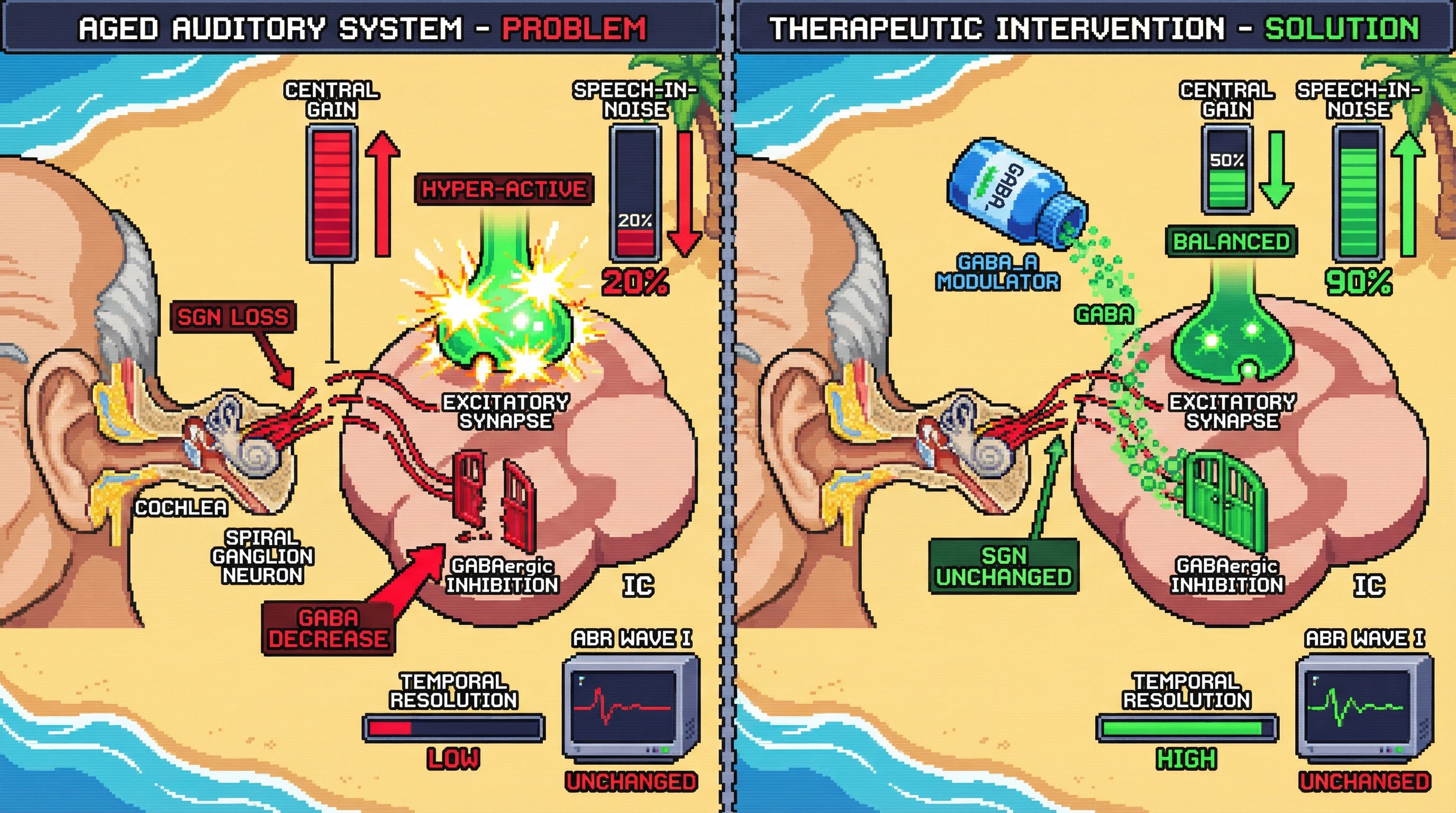 AGED AUDITORY SYSTEM - PROBLEM

CENTRAL GAIN

SPEECH-IN-NOISE

HYPER-ACTIVE

20%

20%

SGN LOSS

EXCITATORY SYNAPSE

COCHLEA

SPIRAL GANGLION NEURON

GABAergic INHIBITION

IC

GABA DECREASE

ABR WAVE I

TEMPORAL RESOLUTION

LOW

UNCHANGED

THERAPEUTIC INTERVENTION - SOLUTION

CENTRAL GAIN

SPEECH-IN-NOISE

GABA

50%

BALANCED

GABA_A MODULATOR

90%

GABA

EXCITATORY SYNAPSE

SGN UNCHANGED

GABAergic INHIBITION

IC

ABR WAVE I

TEMPORAL RESOLUTION

HIGH

UNCHANGED