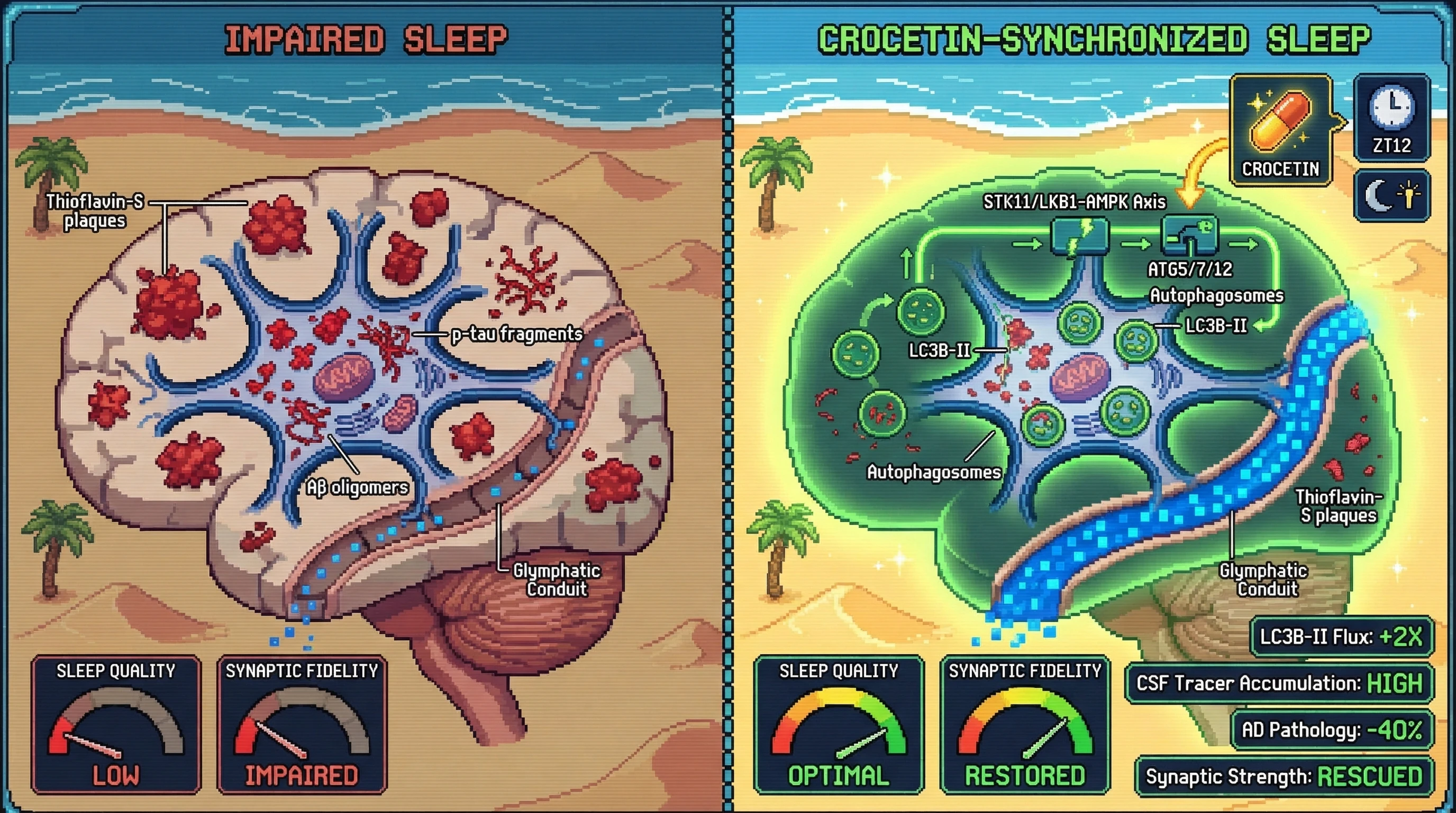 IMPAIRED SLEEP

Thioflavin-S plaques

p-tau fragments

Aβ oligomers

Glymphatic Conduit

SLEEP QUALITY
LOW

SYNAPTIC FIDELITY
IMPAIRED

CROCETIN-SYNCHRONIZED SLEEP

CROCETIN

ZT12

STK11/LKB1-AMPK Axis

ATG5/7/12

Autophagosomes

LC3B-II

LC3B-II

Autophagosomes

Thioflavin-S plaques

Glymphatic Conduit

SLEEP QUALITY
OPTIMAL

SYNAPTIC FIDELITY
RESTORED

LC3B-II Flux: +2X

CSF Tracer Accumulation: HIGH

AD Pathology: -40%

Synaptic Strength: RESCUED