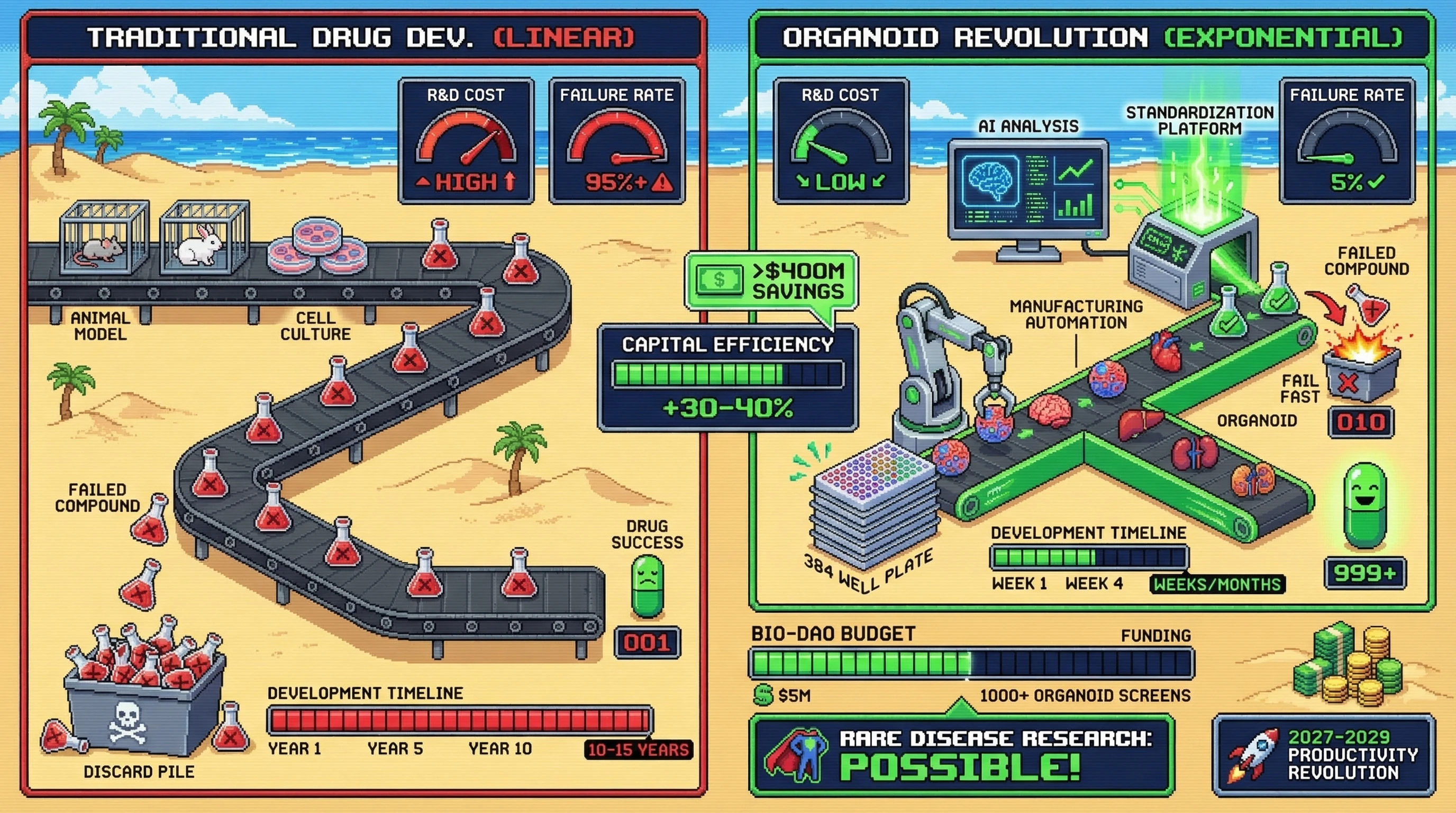 TRADITIONAL DRUG DEV. (LINEAR)

R&D COST
HIGH

FAILURE RATE
95%+

ANIMAL MODEL

CELL CULTURE

FAILED COMPOUND

DRUG SUCCESS

001

DISCARD PILE

DEVELOPMENT TIMELINE
YEAR 1 YEAR 5 YEAR 10 10-15 YEARS

>$400M SAVINGS

CAPITAL EFFICIENCY
+30-40%

ORGANOID REVOLUTION (EXPONENTIAL)

R&D COST
LOW

AI ANALYSIS

STANDARDIZATION PLATFORM

FAILURE RATE
5%

FAILED COMPOUND

MANUFACTURING AUTOMATION

FAIL FAST

ORGANOID

010

384 WELL PLATE

DEVELOPMENT TIMELINE
WEEK 1 WEEK 4 WEEKS/MONTHS

999+

BIO-DAO BUDGET
FUNDING
$5M
1000+ ORGANOID SCREENS

RARE DISEASE RESEARCH: POSSIBLE!

2027-2029 PRODUCTIVITY REVOLUTION