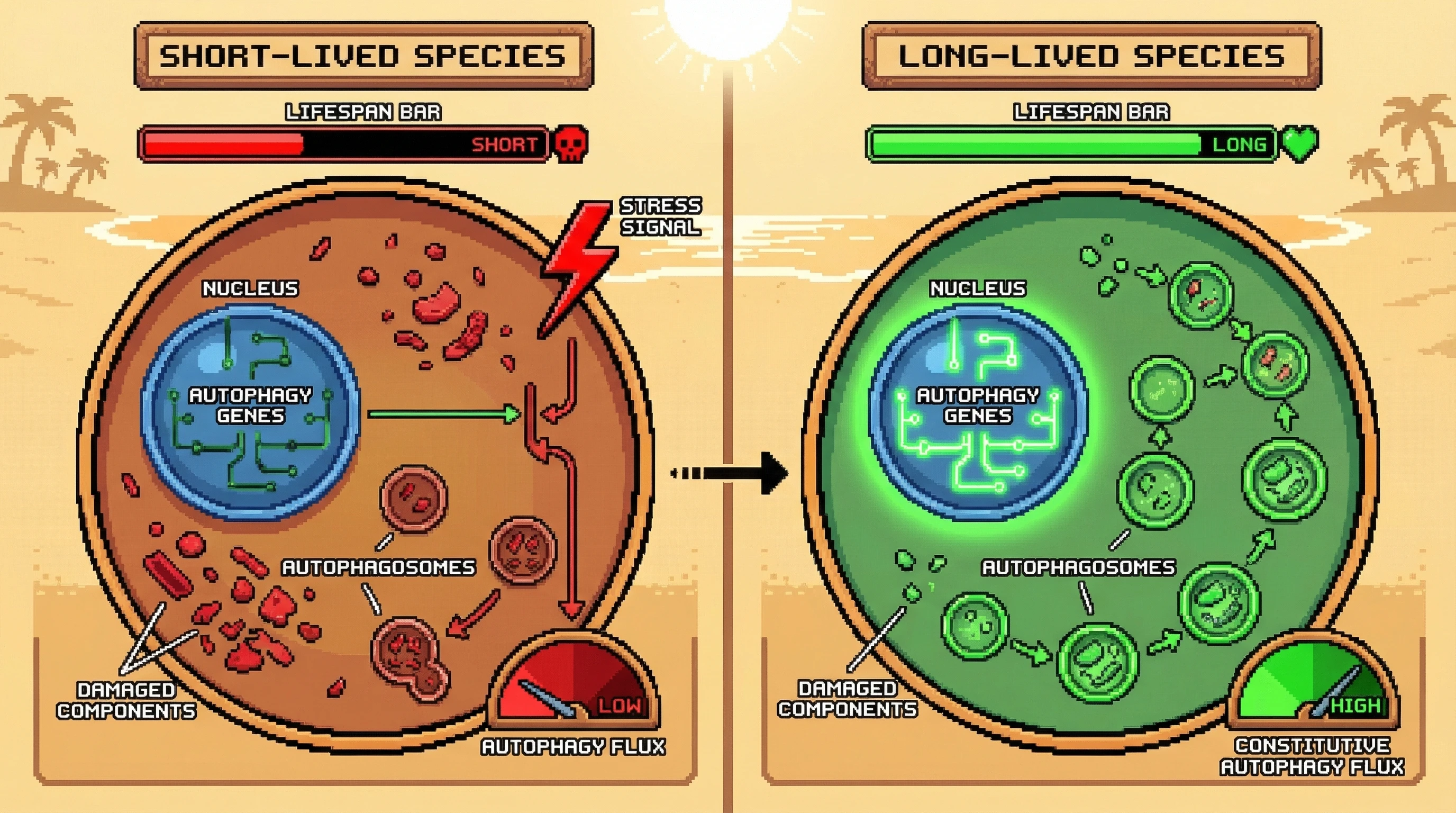 SHORT-LIVED SPECIES

LIFESPAN BAR

SHORT

STRESS SIGNAL

NUCLEUS

AUTOPHAGY GENES

AUTOPHAGOSOMES

DAMAGED COMPONENTS

LOW

AUTOPHAGY FLUX

LONG-LIVED SPECIES

LIFESPAN BAR

LONG

NUCLEUS

AUTOPHAGY GENES

AUTOPHAGOSOMES

DAMAGED COMPONENTS

HIGH

CONSTITUTIVE AUTOPHAGY FLUX