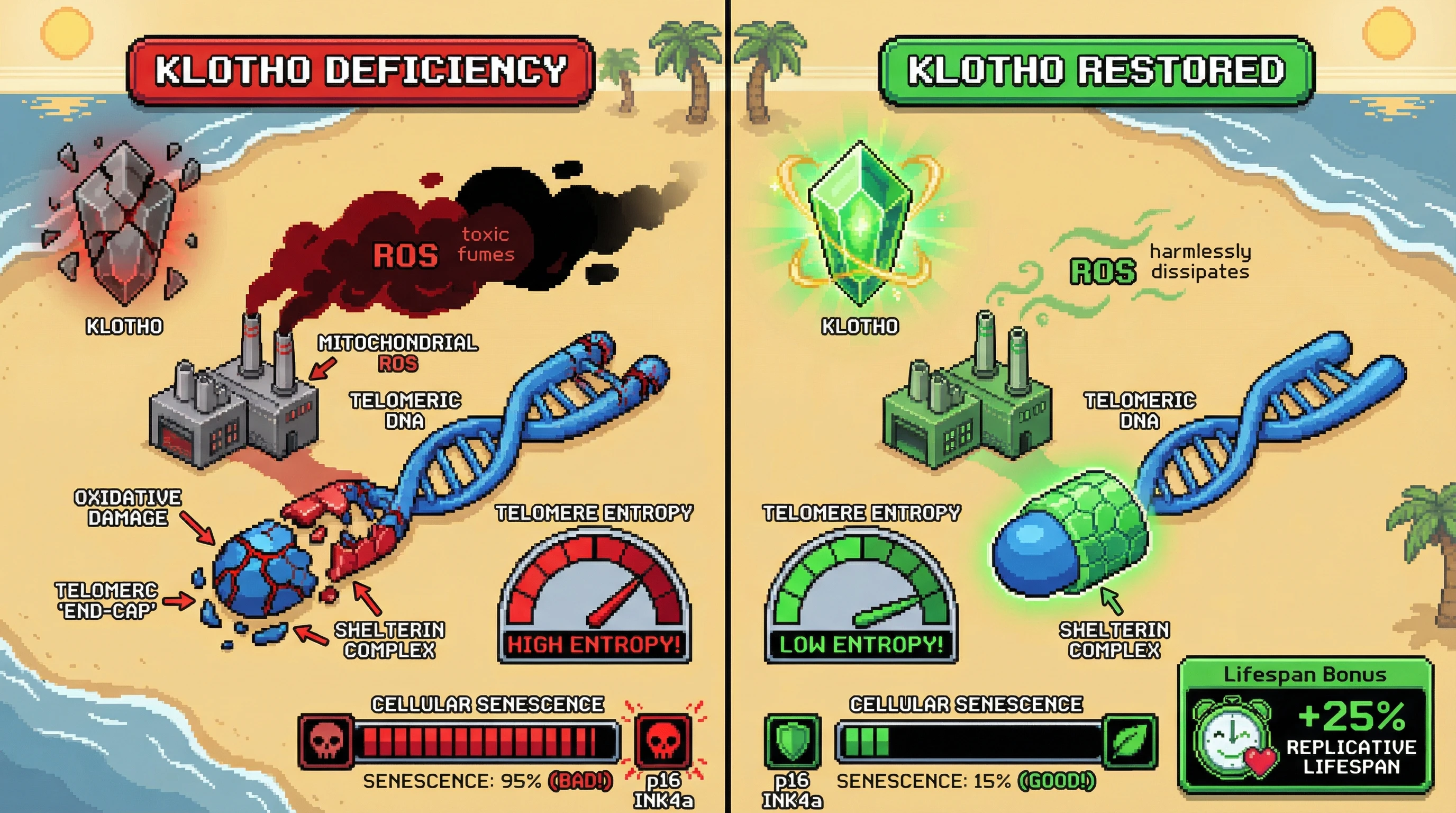 KLOTHO DEFICIENCY

KLOTHO

ROS toxic fumes

MITOCHONDRIAL ROS

TELOMERIC DNA

OXIDATIVE DAMAGE

TELOMERC 'END-CAP'

SHELTERIN COMPLEX

TELOMERE ENTROPY

HIGH ENTROPY!

CELLULAR SENESCENCE

SENESCENCE: 95% (BAD!)

p16 INK4a

KLOTHO RESTORED

KLOTHO

ROS harmlessly dissipates

TELOMERIC DNA

TELOMERE ENTROPY

LOW ENTROPY!

SHELTERIN COMPLEX

CELLULAR SENESCENCE

p16 INK4a

SENESCENCE: 15% (GOOD!)

Lifespan Bonus

+25% REPLICATIVE LIFESPAN