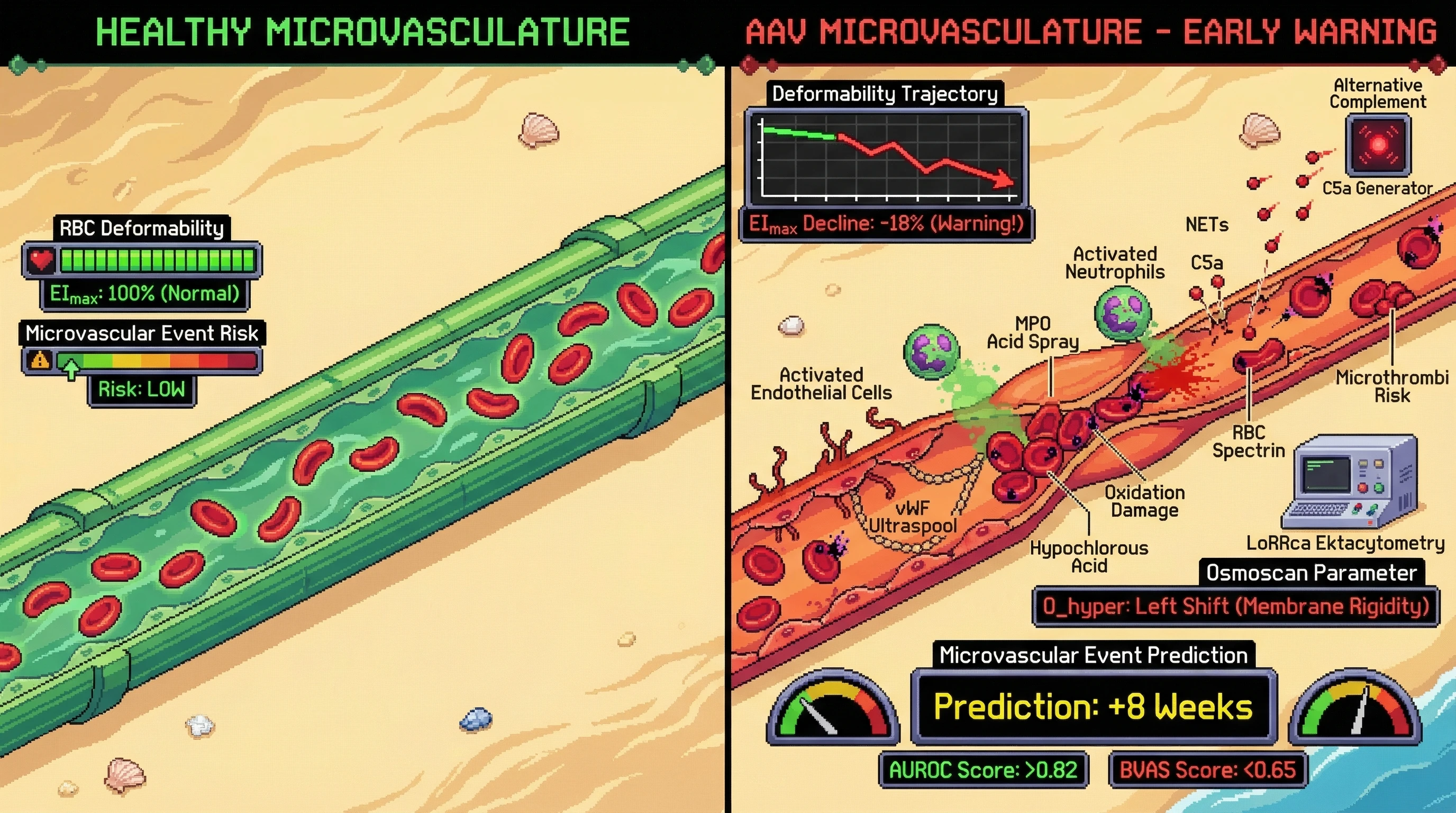 HEALTHY MICROVASCULATURE

RBC Deformability

$EI_{max}$: 100% (Normal)

Microvascular Event Risk

Risk: LOW

AAV MICROVASCULATURE - EARLY WARNING

Deformability Trajectory

$EI_{max}$ Decline: -18% (Warning!)

Alternative Complement

C5a Generator

NETs

C5a

Activated Neutrophils

MPO Acid Spray

Activated Endothelial Cells

Microthrombi Risk

RBC Spectrin

Oxidation Damage

vWF Ultraspool

Hypochlorous Acid

LoRRca Ektacytometry

Osmoscan Parameter

O_hyper: Left Shift (Membrane Rigidity)

Microvascular Event Prediction

Prediction: +8 Weeks

AUROC Score: >0.82

BVAS Score: <0.65