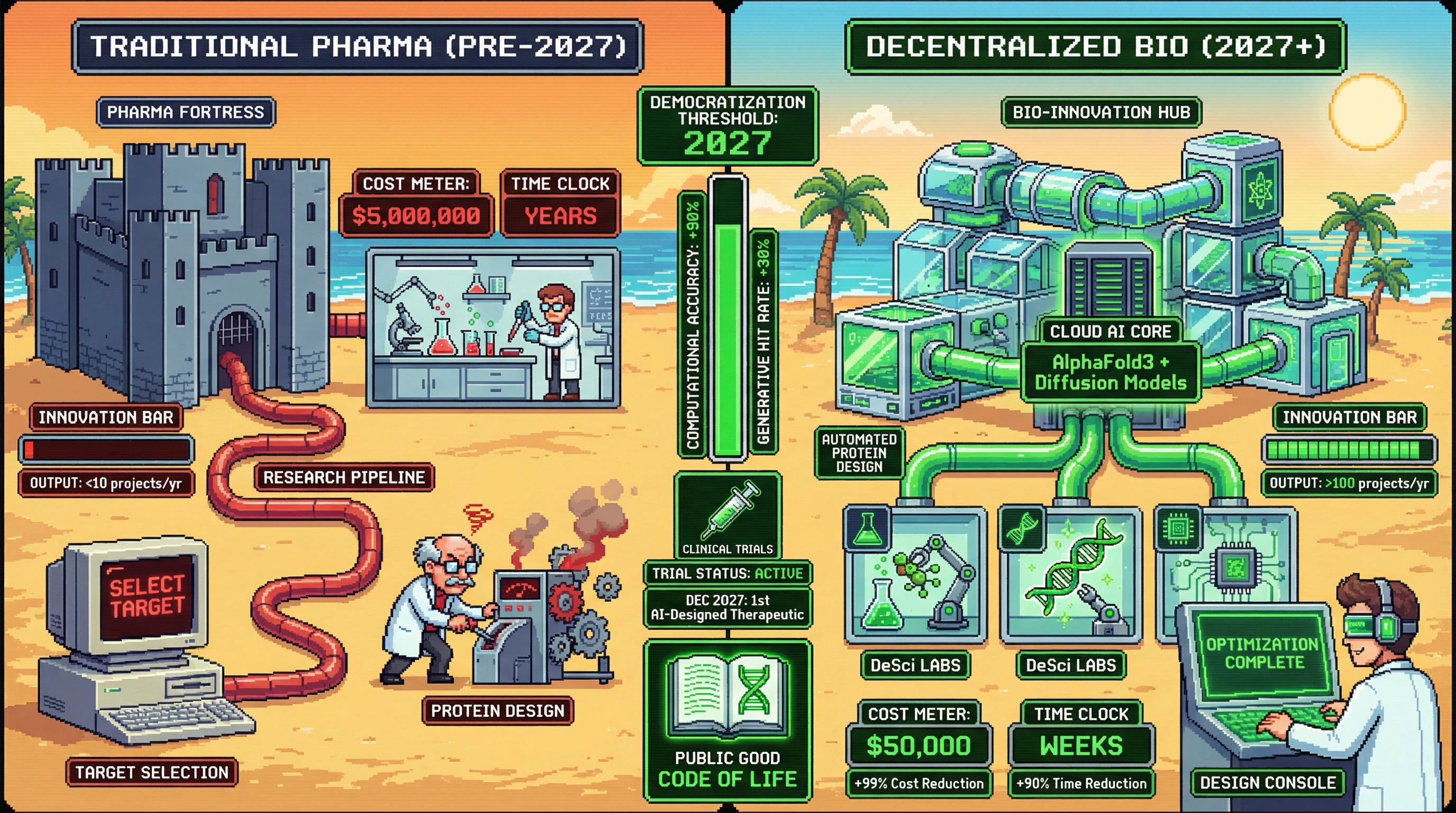 TRADITIONAL PHARMA (PRE-2027)

PHARMA FORTRESS

COST METER:
$5,000,000

TIME CLOCK
YEARS

INNOVATION BAR

OUTPUT: <10 projects/yr

RESEARCH PIPELINE

SELECT TARGET

PROTEIN DESIGN

TARGET SELECTION

DEMOCRATIZATION THRESHOLD:
2027

COMPUTATIONAL ACCURACY: +90%

GENERATIVE HIT RATE: +30%

CLINICAL TRIALS

TRIAL STATUS: ACTIVE

DEC 2027: 1st AI-Designed Therapeutic

PUBLIC GOOD
CODE OF LIFE

DECENTRALIZED BIO (2027+)

BIO-INNOVATION HUB

CLOUD AI CORE
AlphaFold3 + Diffusion Models

AUTOMATED PROTEIN DESIGN

INNOVATION BAR

OUTPUT: >100 projects/yr

DeSci LABS

DeSci LABS

OPTIMIZATION COMPLETE

COST METER:
$50,000
+99% Cost Reduction

TIME CLOCK
WEEKS
+90% Time Reduction

DESIGN CONSOLE