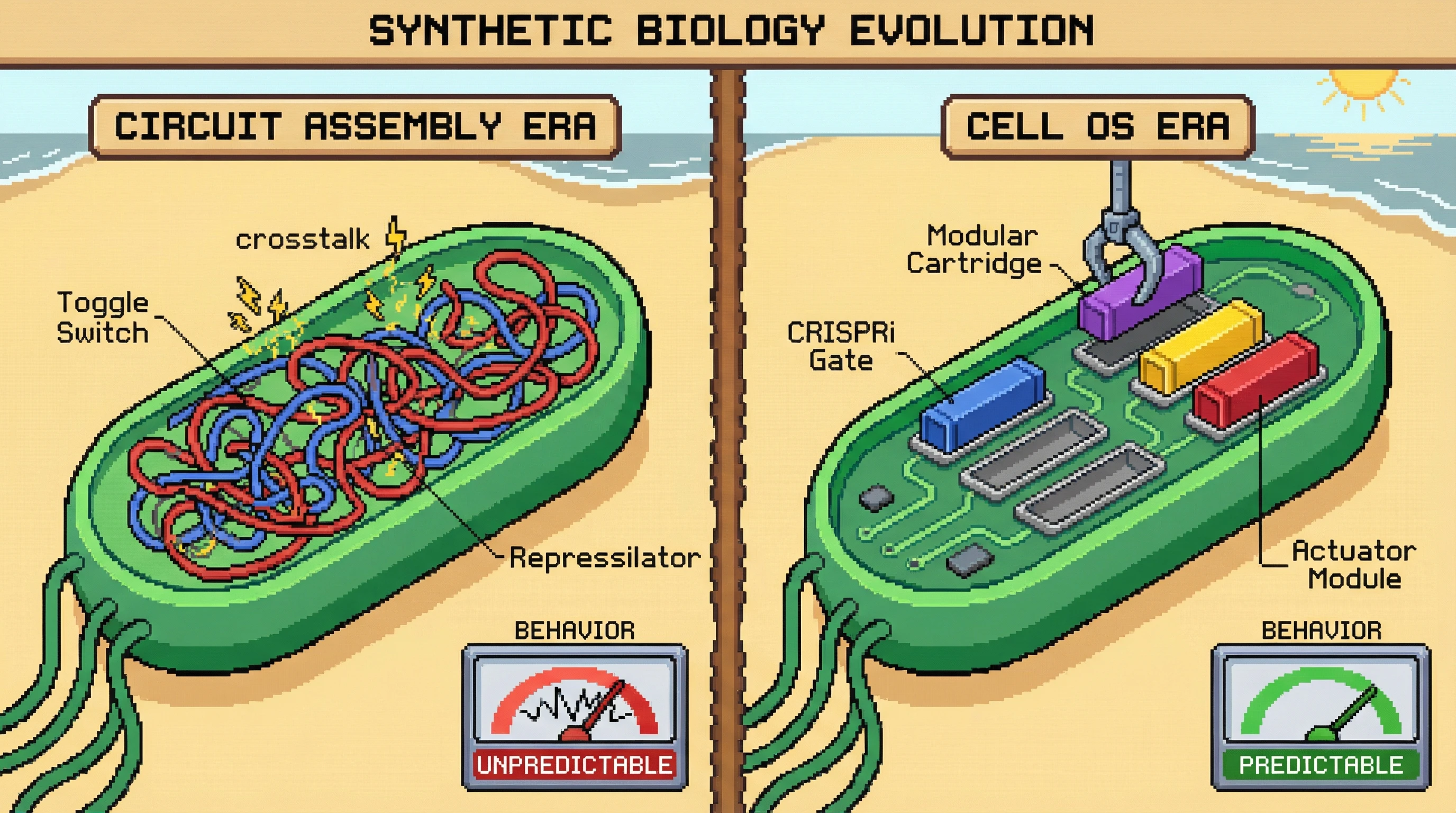 SYNTHETIC BIOLOGY EVOLUTION

CIRCUIT ASSEMBLY ERA

crosstalk

Toggle Switch

Repressilator

BEHAVIOR

UNPREDICTABLE

CELL OS ERA

Modular Cartridge

CRISPRi Gate

Actuator Module

BEHAVIOR

PREDICTABLE