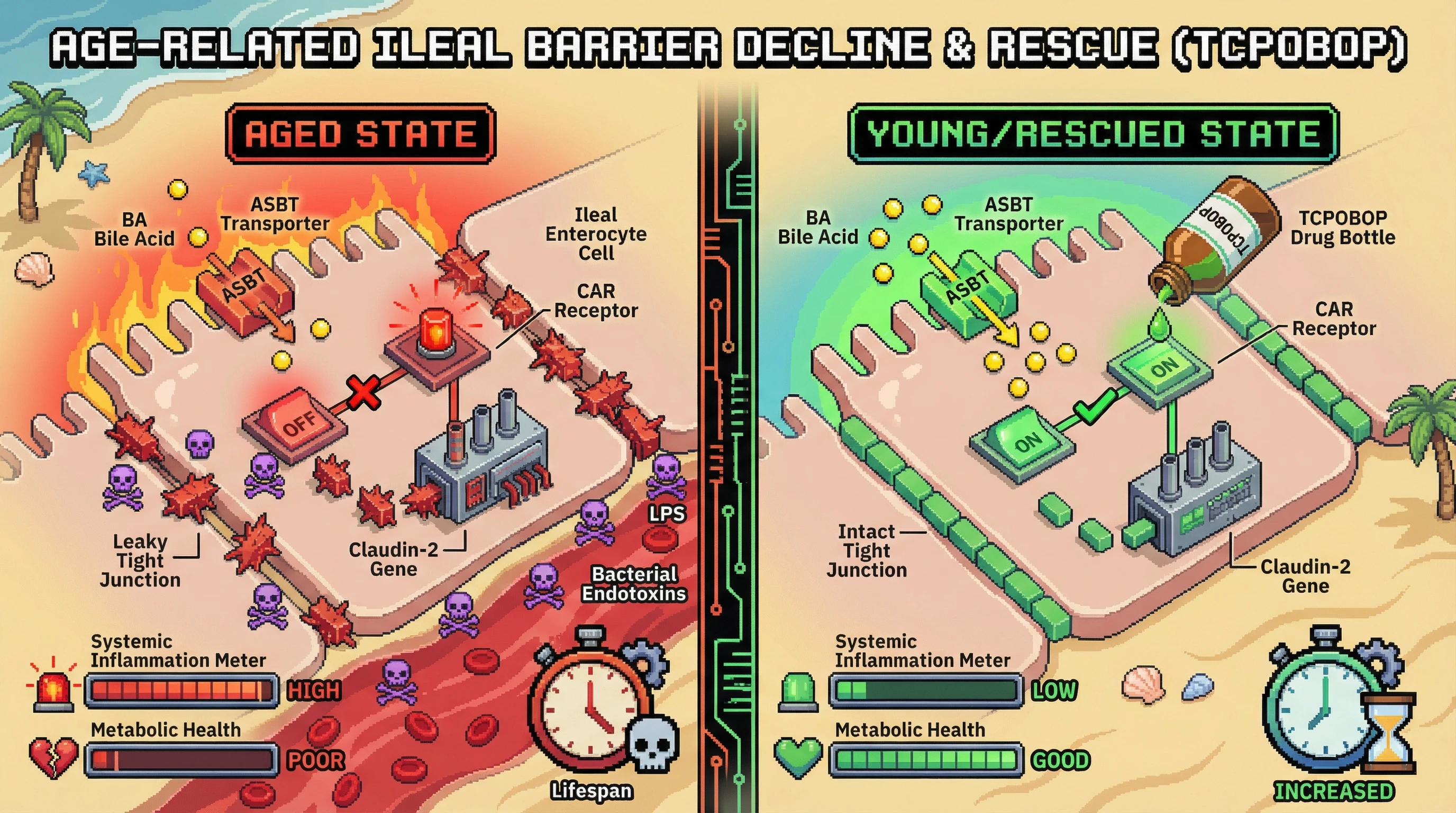 AGE-RELATED ILEAL BARRIER DECLINE & RESCUE (TCPOBOP)

AGED STATE

BA Bile Acid

ASBT Transporter

ASBT

Ileal Enterocyte Cell

CAR Receptor

OFF

Leaky Tight Junction

Claudin-2 Gene

LPS

Bacterial Endotoxins

Systemic Inflammation Meter

HIGH

Metabolic Health

POOR

Lifespan

YOUNG/RESCUED STATE

BA Bile Acid

ASBT Transporter

ASBT

TCPOBOP

TCPOBOP Drug Bottle

CAR Receptor

ON

ON

Intact Tight Junction

Claudin-2 Gene

Systemic Inflammation Meter

LOW

Metabolic Health

GOOD

INCREASED