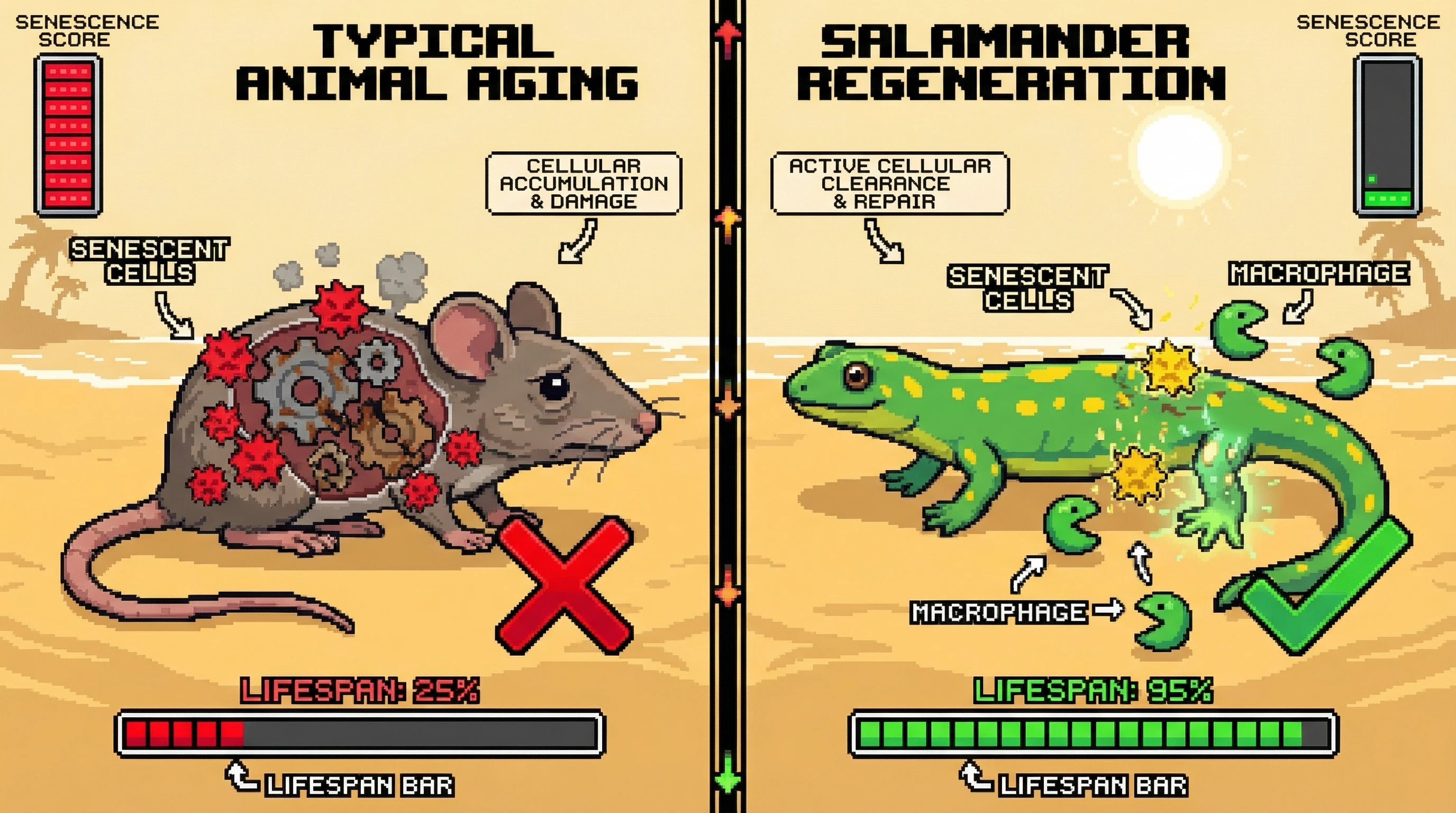 SENESCENCE SCORE

TYPICAL ANIMAL AGING

CELLULAR ACCUMULATION & DAMAGE

SENESCENT CELLS

LIFESPAN: 25%

LIFESPAN BAR

SALAMANDER REGENERATION

SENESCENCE SCORE

ACTIVE CELLULAR CLEARANCE & REPAIR

SENESCENT CELLS

MACROPHAGE

MACROPHAGE

LIFESPAN: 95%

LIFESPAN BAR