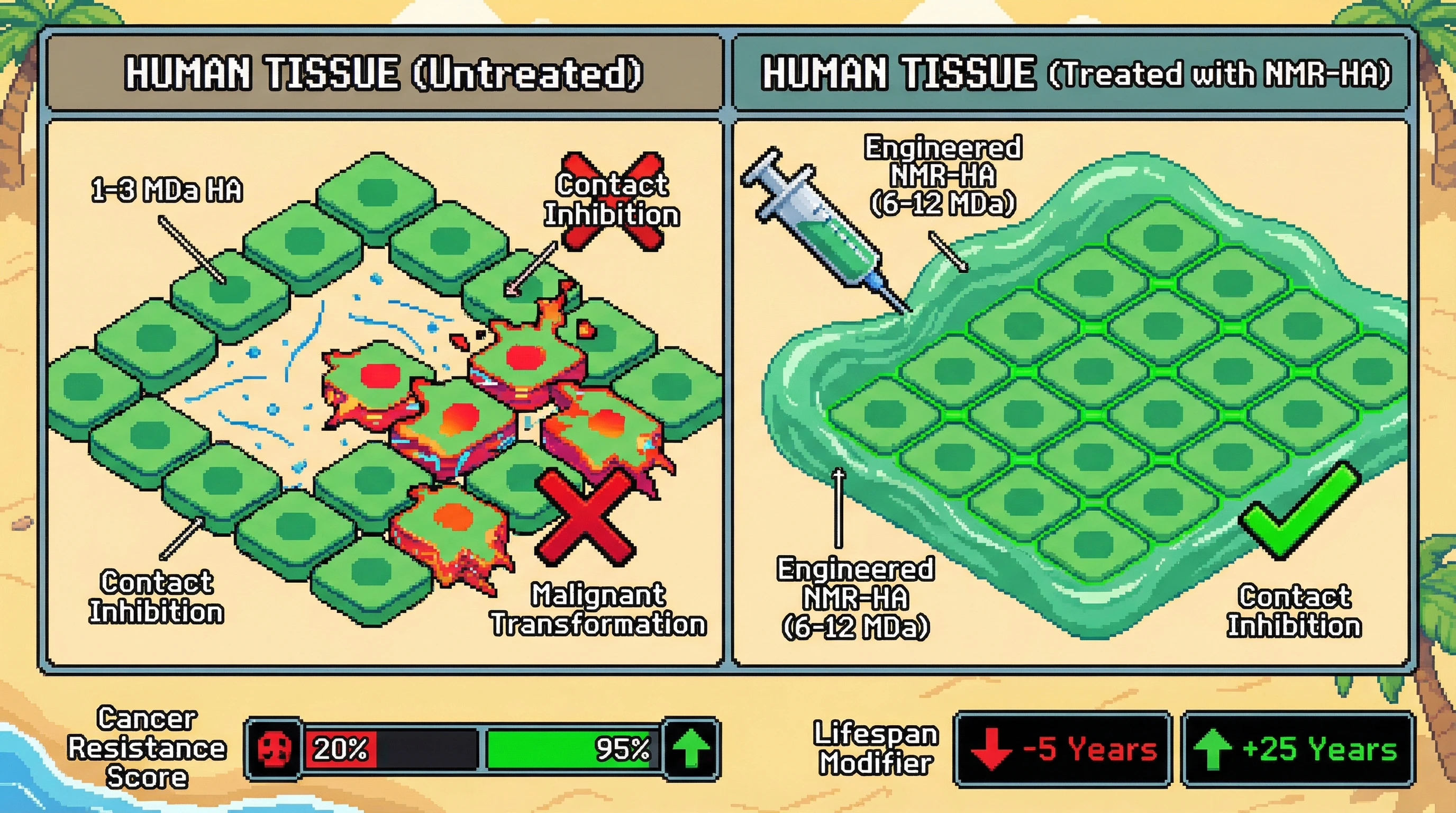 HUMAN TISSUE (Untreated)

1-3 MDa HA

Contact Inhibition

Contact Inhibition

Malignant Transformation

HUMAN TISSUE (Treated with NMR-HA)

Engineered NMR-HA (6-12 MDa)

Engineered NMR-HA (6-12 MDa)

Contact Inhibition

Cancer Resistance Score

20%

95%

Lifespan Modifier

-5 Years

+25 Years