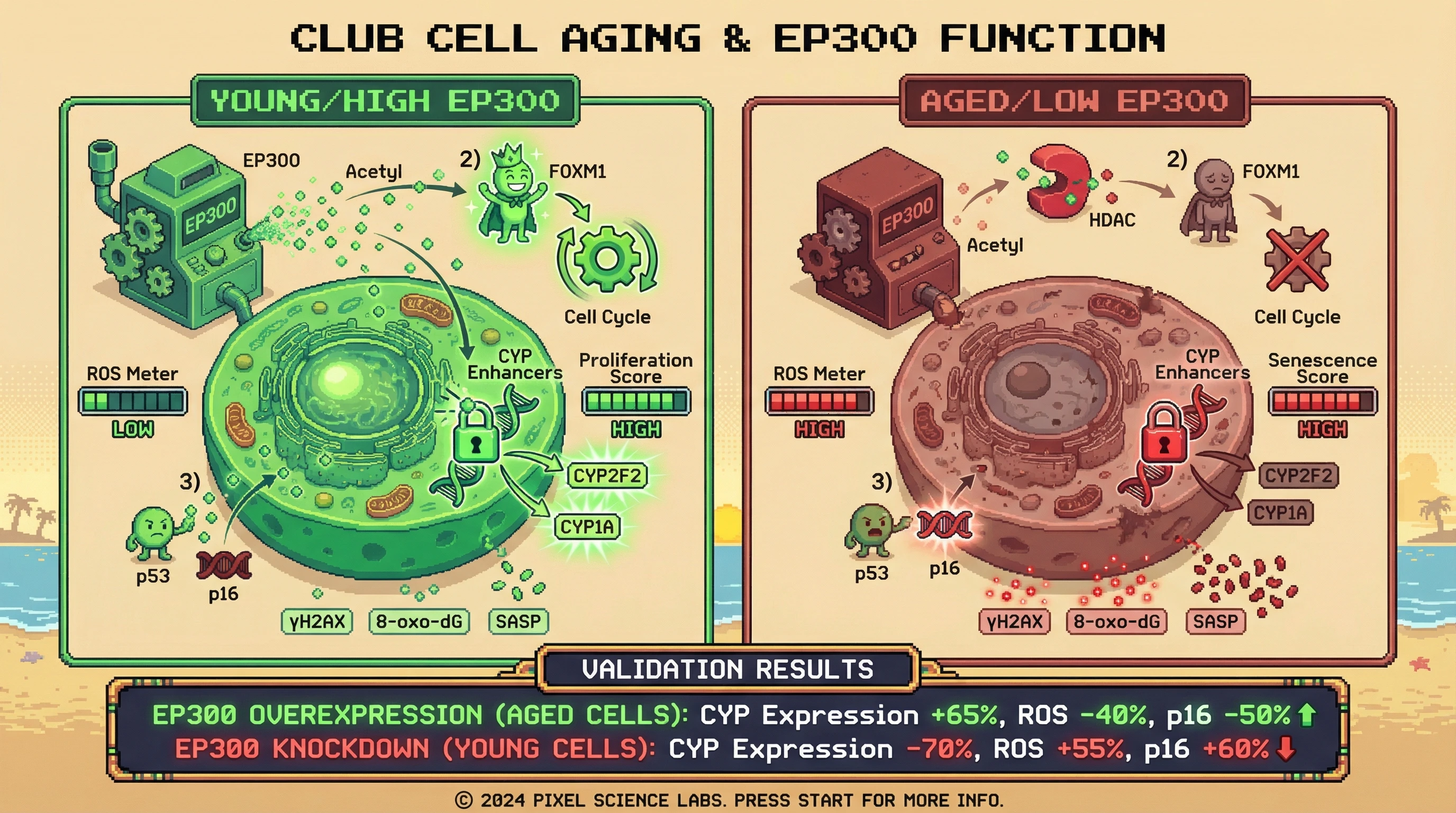 CLUB CELL AGING & EP300 FUNCTION

YOUNG/HIGH EP300

EP300

EP300

Acetyl

2)

FOXM1

Cell Cycle

ROS Meter

LOW

CYP Enhancers

Proliferation Score

HIGH

CYP2F2

CYP1A

3)

p53

p16

γH2AX

8-oxo-dG

SASP

AGED/LOW EP300

EP300

Acetyl

HDAC

2)

FOXM1

Cell Cycle

ROS Meter

HIGH

CYP Enhancers

Senescence Score

HIGH

CYP2F2

CYP1A

3)

p53

p16

γH2AX

8-oxo-dG

SASP

VALIDATION RESULTS

EP300 OVEREXPRESSION (AGED CELLS): CYP Expression +65%, ROS -40%, p16 -50%

EP300 KNOCKDOWN (YOUNG CELLS): CYP Expression -70%, ROS +55%, p16 +60%

© 2024 PIXEL SCIENCE LABS. PRESS START FOR MORE INFO.