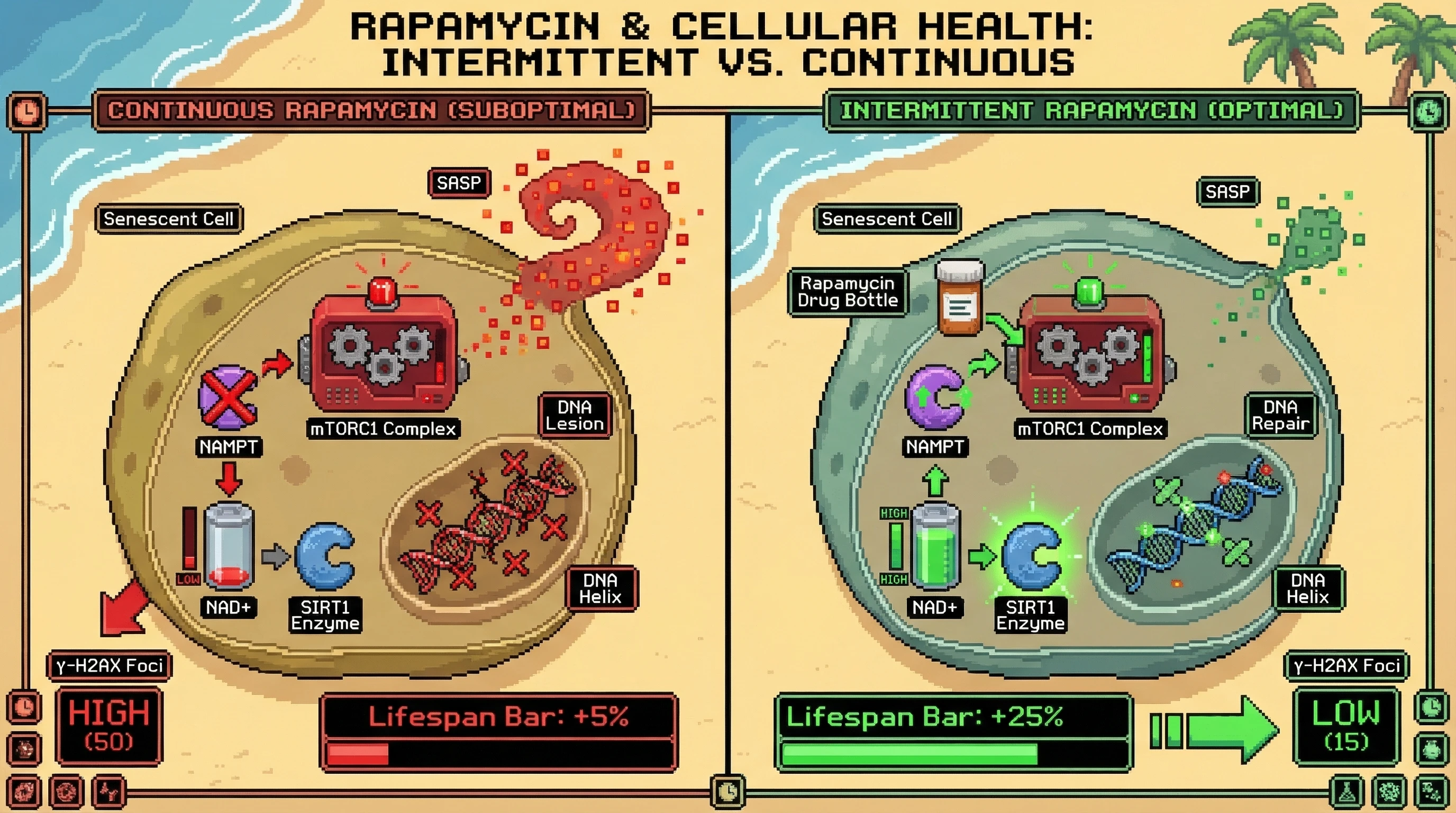 RAPAMYCIN & CELLULAR HEALTH: INTERMITTENT VS. CONTINUOUS

CONTINUOUS RAPAMYCIN (SUBOPTIMAL)

SASP

Senescent Cell

mTORC1 Complex

NAMPT

DNA Lesion

LOW

NAD+

SIRT1 Enzyme

DNA Helix

γ-H2AX Foci

HIGH (50)

Lifespan Bar: +5%

INTERMITTENT RAPAMYCIN (OPTIMAL)

SASP

Senescent Cell

Rapamycin Drug Bottle

mTORC1 Complex

NAMPT

DNA Repair

HIGH

HIGH

NAD+

SIRT1 Enzyme

DNA Helix

γ-H2AX Foci

Lifespan Bar: +25%

LOW (15)