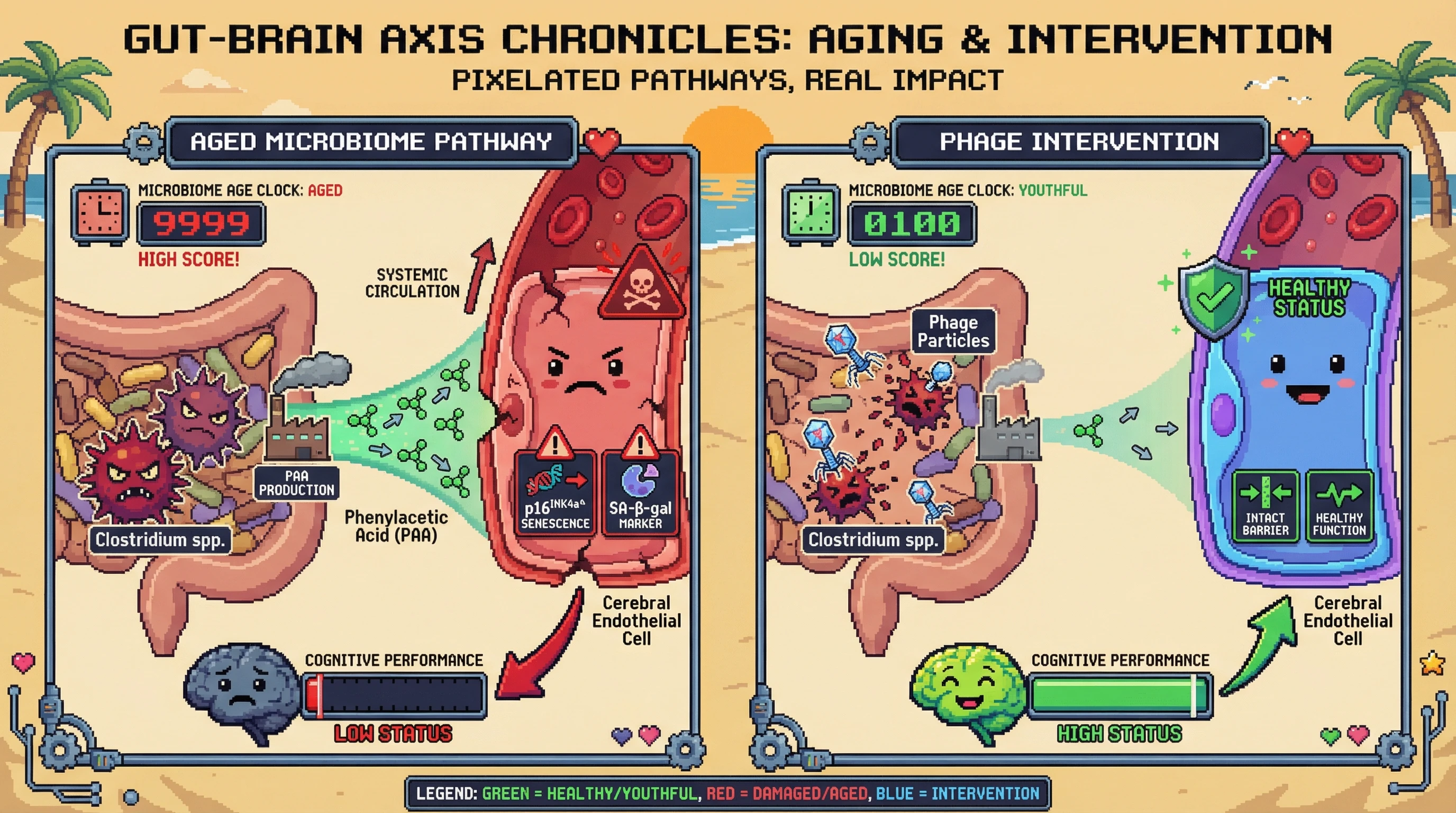 GUT-BRAIN AXIS CHRONICLES: AGING & INTERVENTION
PIXELATED PATHWAYS, REAL IMPACT

AGED MICROBIOME PATHWAY

MICROBIOME AGE CLOCK: AGED
9999
HIGH SCORE!

SYSTEMIC CIRCULATION

PAA PRODUCTION
Clostridium spp.
Phenylacetic Acid (PAA)

$p16^{INK4a}$ SENESCENCE
SA-β-gal MARKER

Cerebral Endothelial Cell

COGNITIVE PERFORMANCE
LOW STATUS

PHAGE INTERVENTION

MICROBIOME AGE CLOCK: YOUTHFUL
0100
LOW SCORE!

Phage Particles
HEALTHY STATUS

Clostridium spp.

INTACT BARRIER
HEALTHY FUNCTION

Cerebral Endothelial Cell

COGNITIVE PERFORMANCE
HIGH STATUS

LEGEND: GREEN = HEALTHY/YOUTHFUL, RED = DAMAGED/AGED, BLUE = INTERVENTION