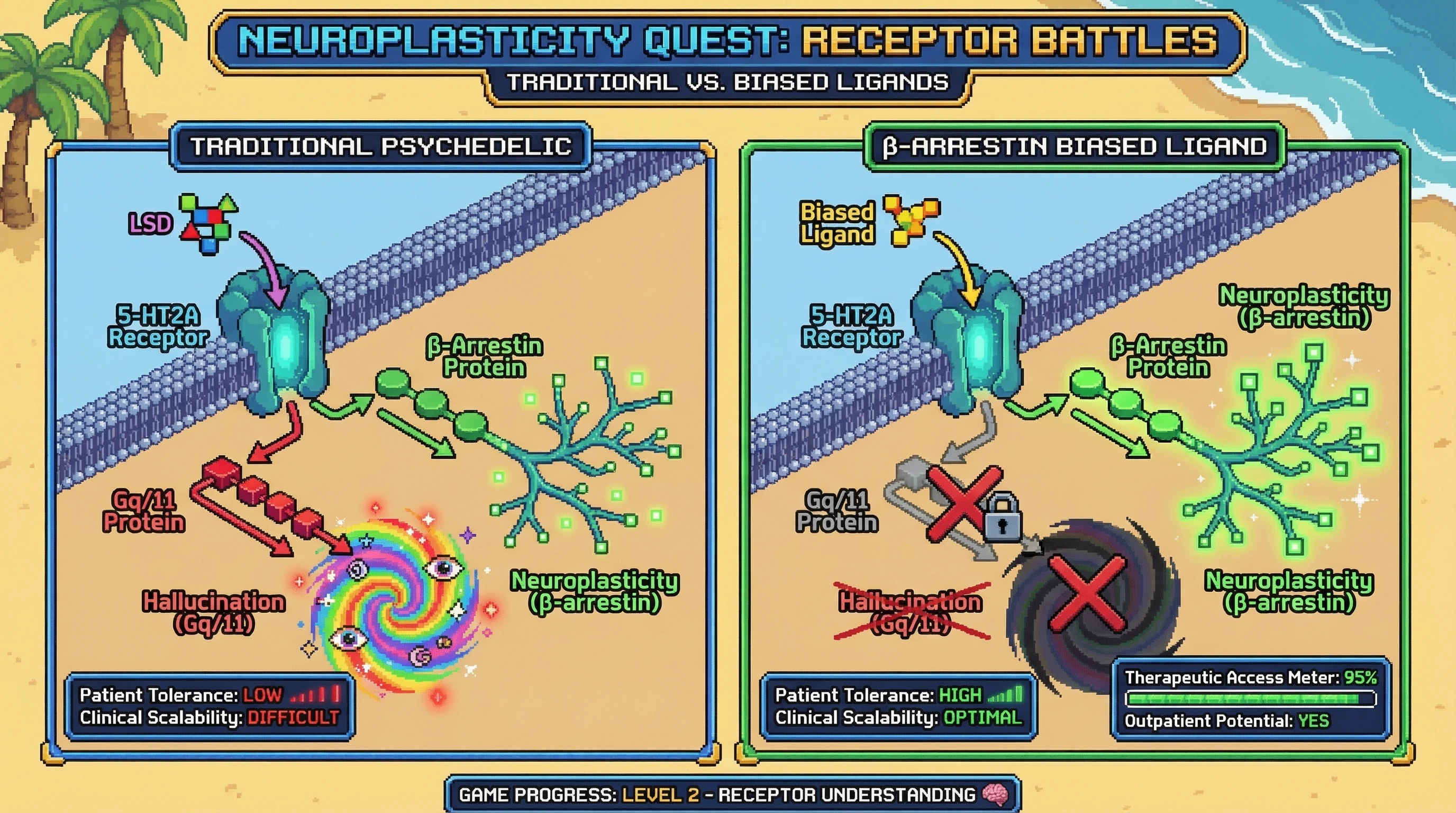 NEUROPLASTICITY QUEST: RECEPTOR BATTLES

TRADITIONAL VS. BIASED LIGANDS

TRADITIONAL PSYCHEDELIC

LSD

5-HT2A Receptor

β-Arrestin Protein

Gq/11 Protein

Hallucination (Gq/11)

Neuroplasticity (β-arrestin)

Patient Tolerance: LOW
Clinical Scalability: DIFFICULT

β-ARRESTIN BIASED LIGAND

Biased Ligand

5-HT2A Receptor

Neuroplasticity (β-arrestin)

β-Arrestin Protein

Gq/11 Protein

Hallucination (Gq/11)

Neuroplasticity (β-arrestin)

Patient Tolerance: HIGH
Clinical Scalability: OPTIMAL

Therapeutic Access Meter: 95%
Outpatient Potential: YES

GAME PROGRESS: LEVEL 2 - RECEPTOR UNDERSTANDING