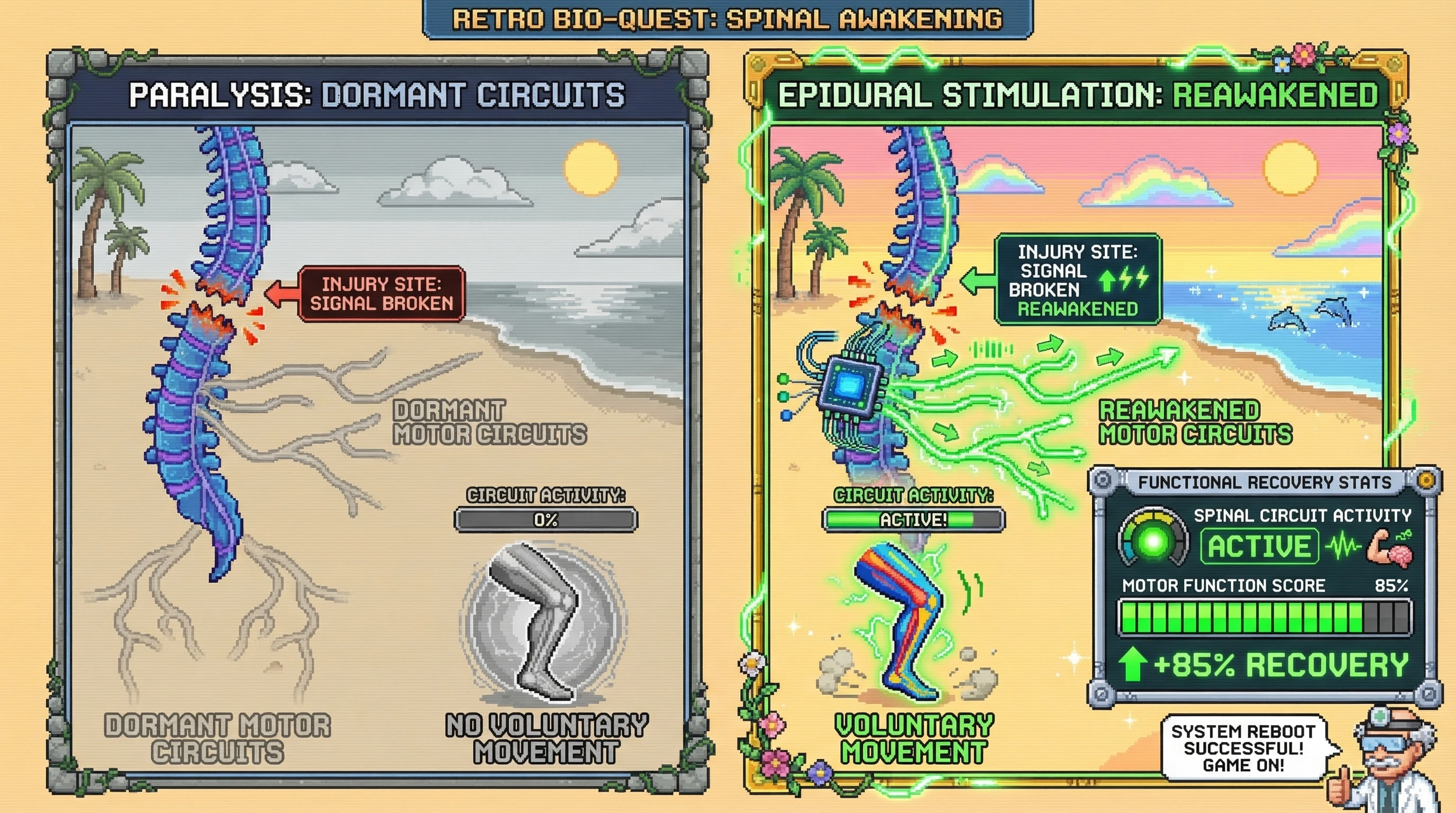 RETRO BIO-QUEST: SPINAL AWAKENING

PARALYSIS: DORMANT CIRCUITS

INJURY SITE: SIGNAL BROKEN

DORMANT MOTOR CIRCUITS

CIRCUIT ACTIVITY:
0%

DORMANT MOTOR CIRCUITS

NO VOLUNTARY MOVEMENT

EPIDURAL STIMULATION: REAWAKENED

INJURY SITE: SIGNAL BROKEN REAWAKENED

REAWAKENED MOTOR CIRCUITS

CIRCUIT ACTIVITY:
ACTIVE!

VOLUNTARY MOVEMENT

FUNCTIONAL RECOVERY STATS
SPINAL CIRCUIT ACTIVITY
ACTIVE
MOTOR FUNCTION SCORE 85%
+85% RECOVERY

SYSTEM REBOOT SUCCESSFUL! GAME ON!