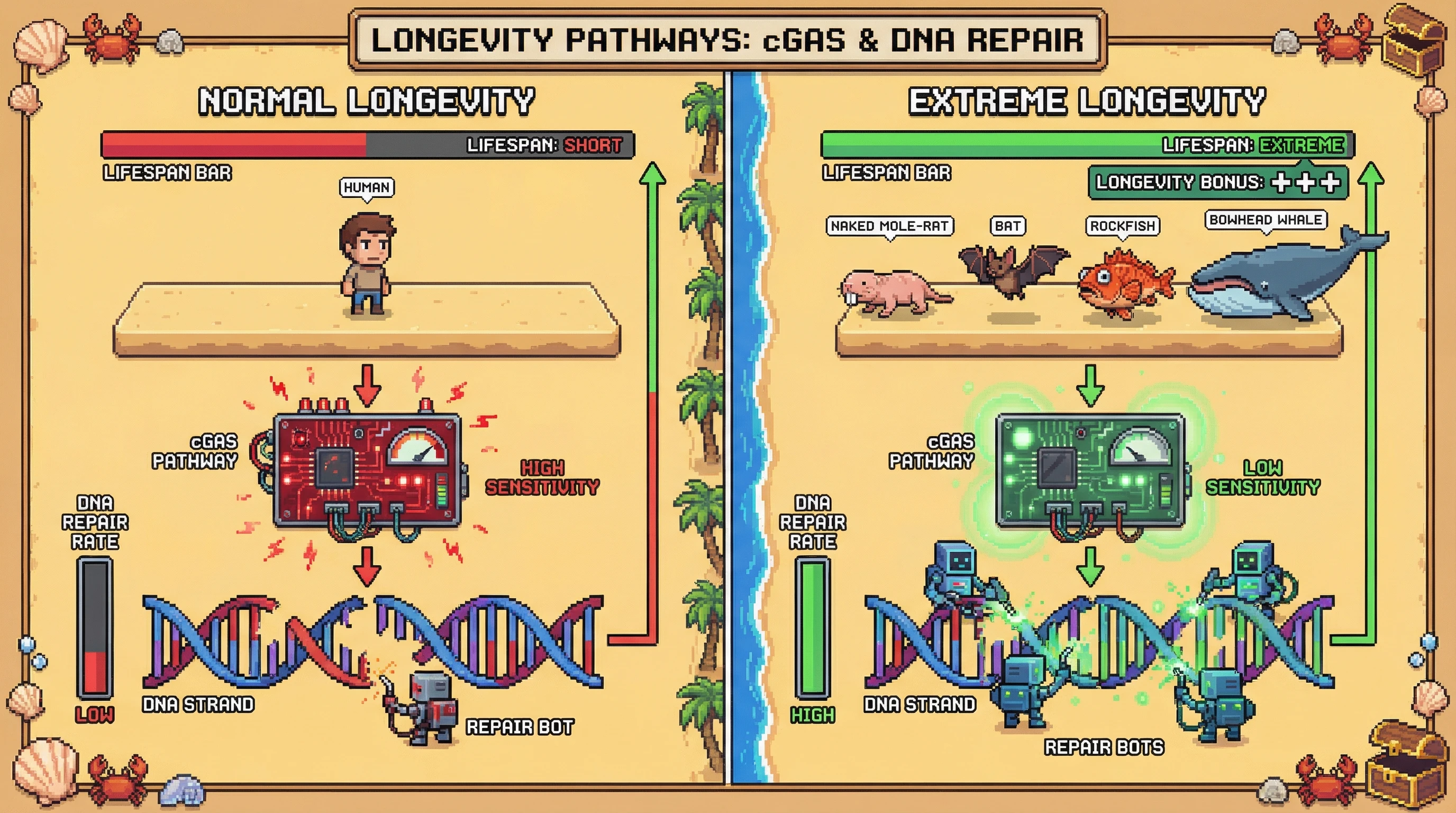 LONGEVITY PATHWAYS: cGAS & DNA REPAIR

NORMAL LONGEVITY

LIFESPAN: SHORT

LIFESPAN BAR

HUMAN

cGAS PATHWAY

HIGH SENSITIVITY

DNA REPAIR RATE

LOW

DNA STRAND

REPAIR BOT

EXTREME LONGEVITY

LIFESPAN: EXTREME

LIFESPAN BAR

LONGEVITY BONUS: +++

NAKED MOLE-RAT

BAT

ROCKFISH

BOWHEAD WHALE

cGAS PATHWAY

LOW SENSITIVITY

DNA REPAIR RATE

HIGH

DNA STRAND

REPAIR BOTS