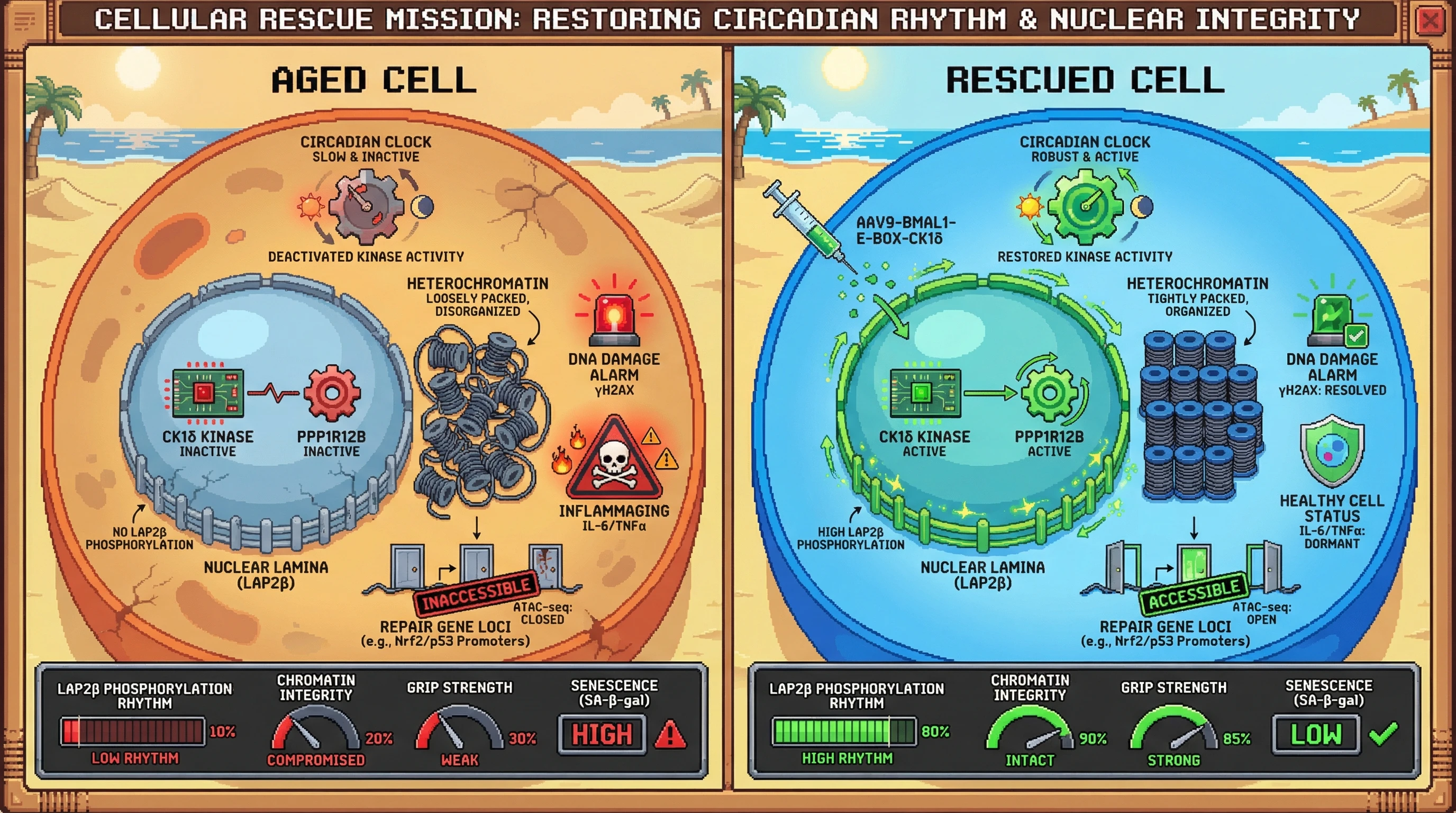 CELLULAR RESCUE MISSION: RESTORING CIRCADIAN RHYTHM & NUCLEAR INTEGRITY

AGED CELL

CIRCADIAN CLOCK
SLOW & INACTIVE

DEACTIVATED KINASE ACTIVITY

HETEROCHROMATIN
LOOSELY PACKED, DISORGANIZED

DNA DAMAGE ALARM
γH2AX

CK1δ KINASE
INACTIVE

PPP1R12B
INACTIVE

INFLAMMAGING
IL-6/TNFα

NO LAP2β PHOSPHORYLATION

NUCLEAR LAMINA
(LAP2β)

INACCESSIBLE

ATAC-seq: CLOSED

REPAIR GENE LOCI
(e.g., Nrf2/p53 Promoters)

LAP2β PHOSPHORYLATION RHYTHM
10%
LOW RHYTHM

CHROMATIN INTEGRITY
20%
COMPROMISED

GRIP STRENGTH
30%
WEAK

SENESCENCE
(SA-β-gal)
HIGH

RESCUED CELL

CIRCADIAN CLOCK
ROBUST & ACTIVE

AAV9-BMAL1-E-BOX-CK1δ

RESTORED KINASE ACTIVITY

HETEROCHROMATIN
TIGHTLY PACKED, ORGANIZED

DNA DAMAGE ALARM
γH2AX: RESOLVED

CK1δ KINASE
ACTIVE

PPP1R12B
ACTIVE

HEALTHY CELL STATUS
IL-6/TNFα: DORMANT

HIGH LAP2β PHOSPHORYLATION

NUCLEAR LAMINA
(LAP2β)

ACCESSIBLE

ATAC-seq: OPEN

REPAIR GENE LOCI
(e.g., Nrf2/p53 Promoters)

LAP2β PHOSPHORYLATION RHYTHM
80%
HIGH RHYTHM

CHROMATIN INTEGRITY
90%
INTACT

GRIP STRENGTH
85%
STRONG

SENESCENCE
(SA-β-gal)
LOW