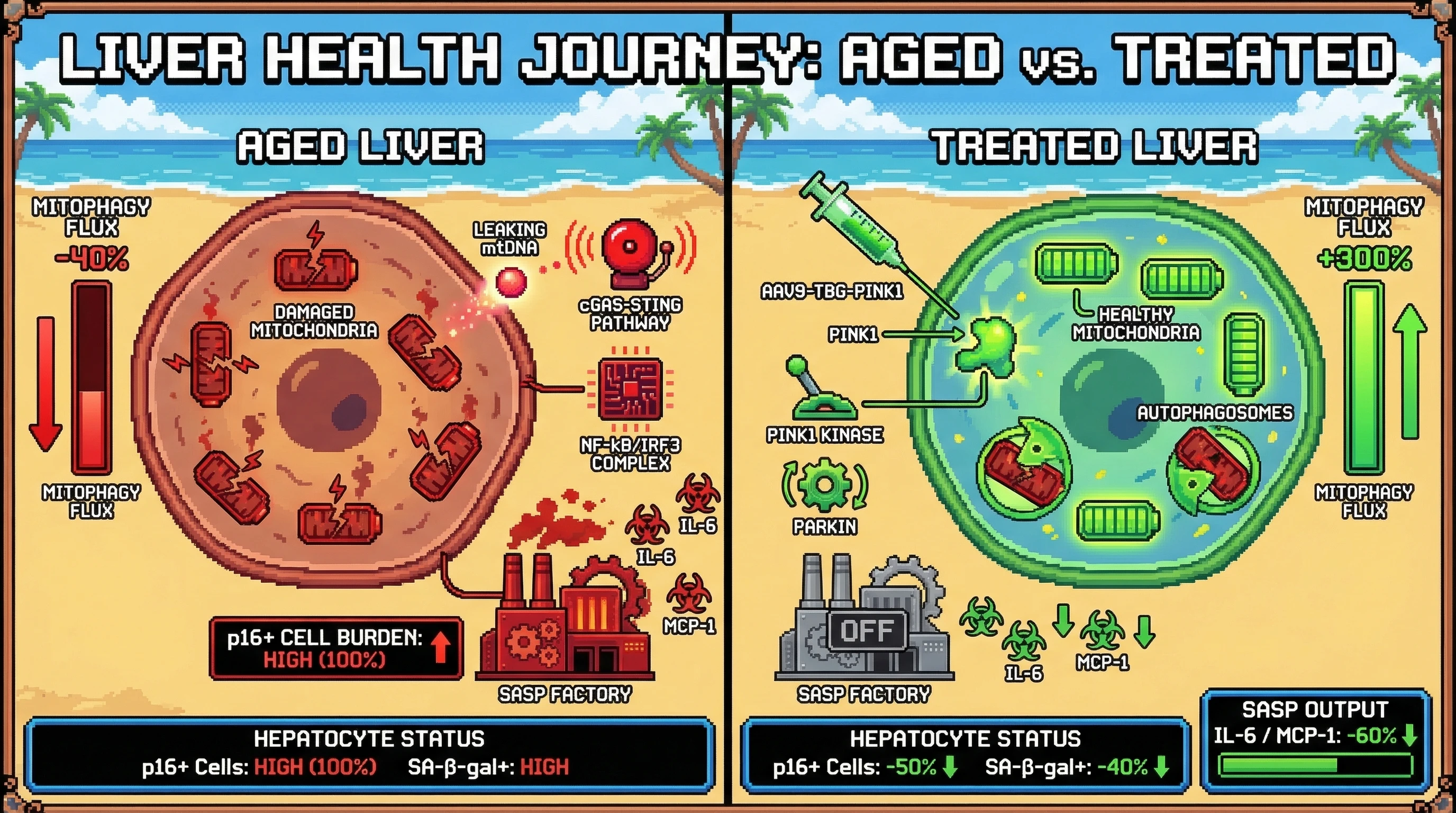 LIVER HEALTH JOURNEY: AGED vs. TREATED

AGED LIVER

MITOPHAGY FLUX
-40%

MITOPHAGY FLUX

DAMAGED MITOCHONDRIA

LEAKING mtDNA

cGAS-STING PATHWAY

NF-kB/IRF3 COMPLEX

IL-6

IL-6

MCP-1

p16+ CELL BURDEN: HIGH (100%)

SASP FACTORY

HEPATOCYTE STATUS
p16+ Cells: HIGH (100%) SA-β-gal+: HIGH

TREATED LIVER

AAV9-TBG-PINK1

PINK1

PINK1 KINASE

PARKIN

HEALTHY MITOCHONDRIA

AUTOPHAGOSOMES

MITOPHAGY FLUX
+300%

MITOPHAGY FLUX

OFF

SASP FACTORY

IL-6

MCP-1

HEPATOCYTE STATUS
p16+ Cells: -50% SA-β-gal+: -40%

SASP OUTPUT
IL-6 / MCP-1: -60%