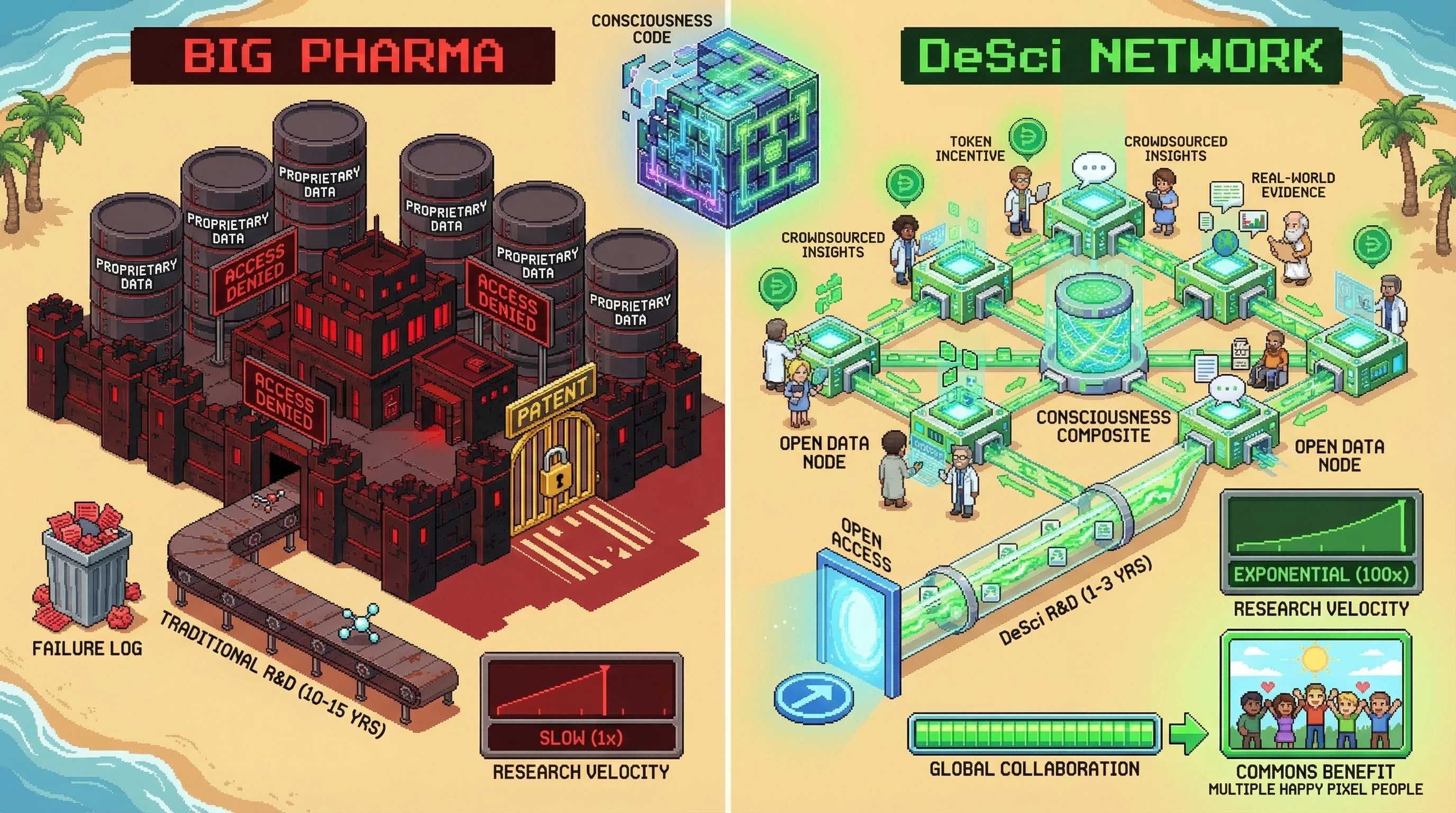 BIG PHARMA

CONSCIOUSNESS CODE

DeSci NETWORK

PROPRIETARY DATA

PROPRIETARY DATA

PROPRIETARY DATA

PROPRIETARY DATA

PROPRIETARY DATA

PROPRIETARY DATA

ACCESS DENIED

ACCESS DENIED

ACCESS DENIED

PATENT

FAILURE LOG

TRADITIONAL R&D (10-15 YRS)

SLOW (1x)

RESEARCH VELOCITY

TOKEN INCENTIVE

CROWDSOURCED INSIGHTS

REAL-WORLD EVIDENCE

CROWDSOURCED INSIGHTS

CONSCIOUSNESS COMPOSITE

OPEN DATA NODE

OPEN DATA NODE

OPEN ACCESS

DeSci R&D (1-3 YRS)

EXPONENTIAL (100x)

RESEARCH VELOCITY

GLOBAL COLLABORATION

COMMONS BENEFIT
MULTIPLE HAPPY PIXEL PEOPLE