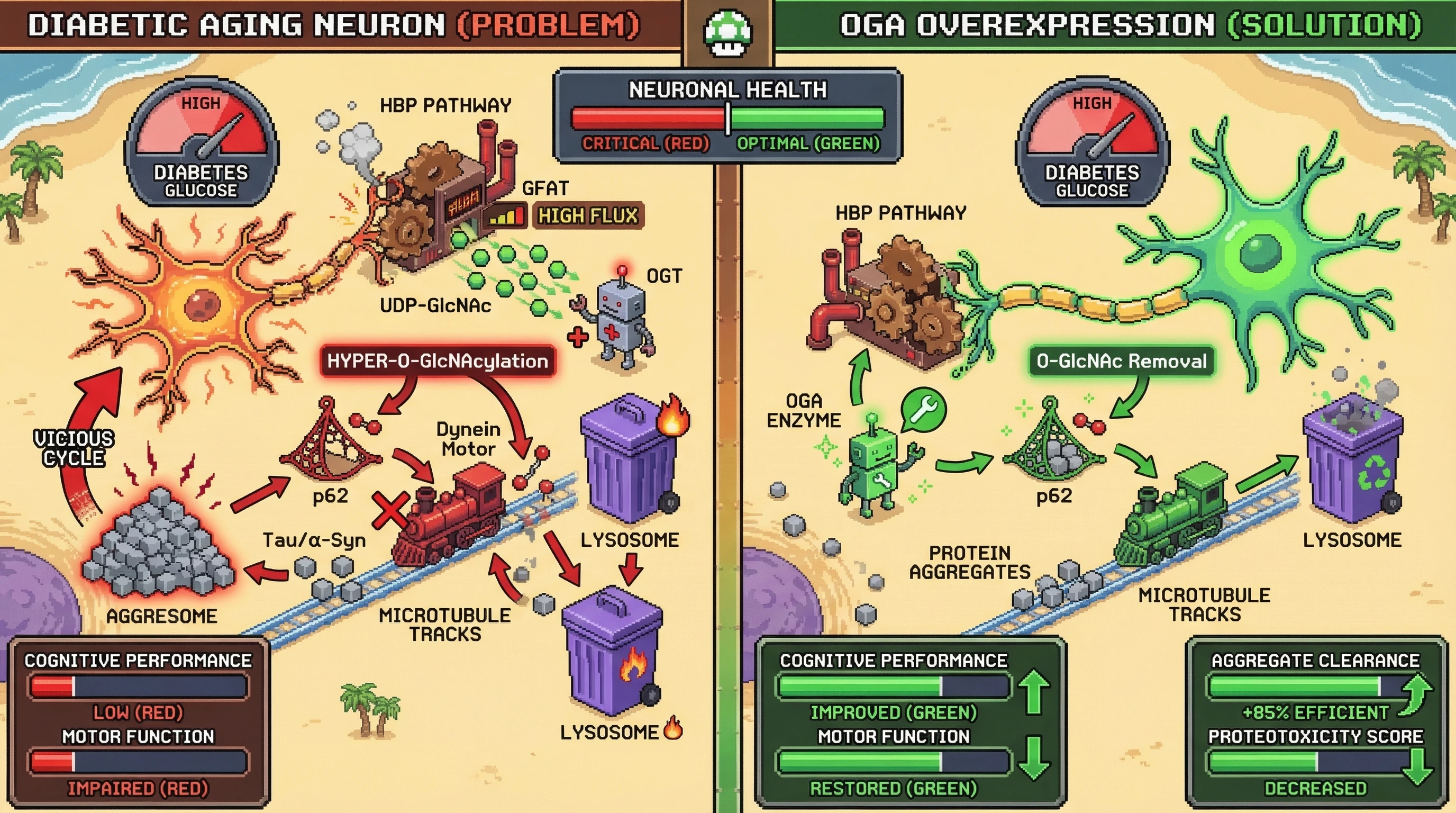 DIABETIC AGING NEURON (PROBLEM)

OGA OVEREXPRESSION (SOLUTION)

NEURONAL HEALTH
CRITICAL (RED) OPTIMAL (GREEN)

HIGH
DIABETES
GLUCOSE

HBP PATHWAY

GFAT
HIGH FLUX

UDP-GlcNAc

OGT

HYPER-O-GlcNAcylation

VICIOUS CYCLE

p62

Dynein Motor

Tau/α-Syn

LYSOSOME

AGGRESOME

MICROTUBULE TRACKS

LYSOSOME

COGNITIVE PERFORMANCE
LOW (RED)
MOTOR FUNCTION
IMPAIRED (RED)

HIGH
DIABETES
GLUCOSE

HBP PATHWAY

O-GlcNAc Removal

OGA ENZYME

p62

LYSOSOME

PROTEIN AGGREGATES

MICROTUBULE TRACKS

COGNITIVE PERFORMANCE
IMPROVED (GREEN)
MOTOR FUNCTION
RESTORED (GREEN)

AGGREGATE CLEARANCE
+85% EFFICIENT
PROTEOTOXICITY SCORE
DECREASED