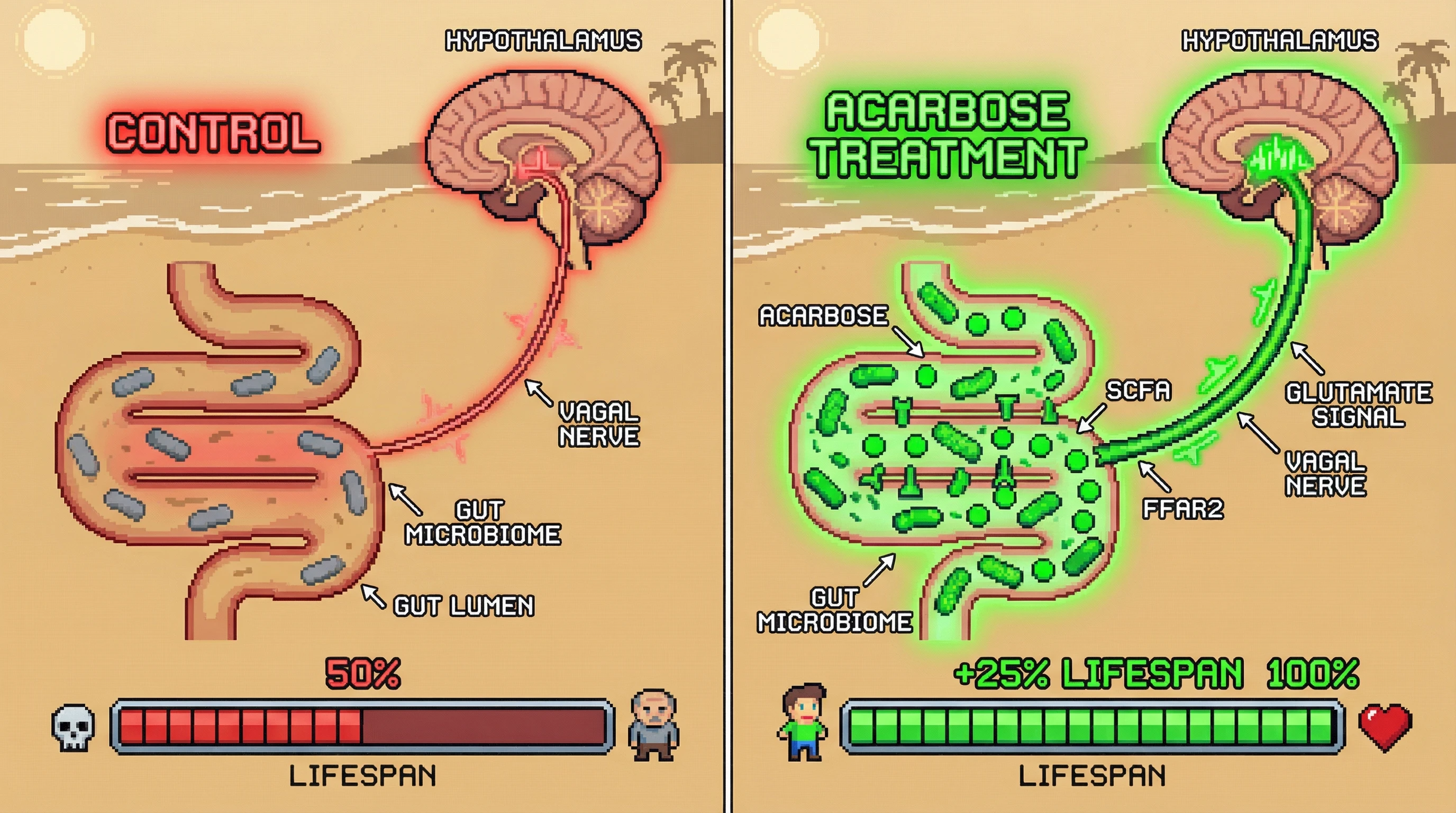 CONTROL

HYPOTHALAMUS

VAGAL NERVE

GUT MICROBIOME

GUT LUMEN

50%

LIFESPAN

ACARBOSE TREATMENT

HYPOTHALAMUS

ACARBOSE

SCFA

GLUTAMATE SIGNAL

VAGAL NERVE

FFAR2

GUT MICROBIOME

+25% LIFESPAN 100%

LIFESPAN