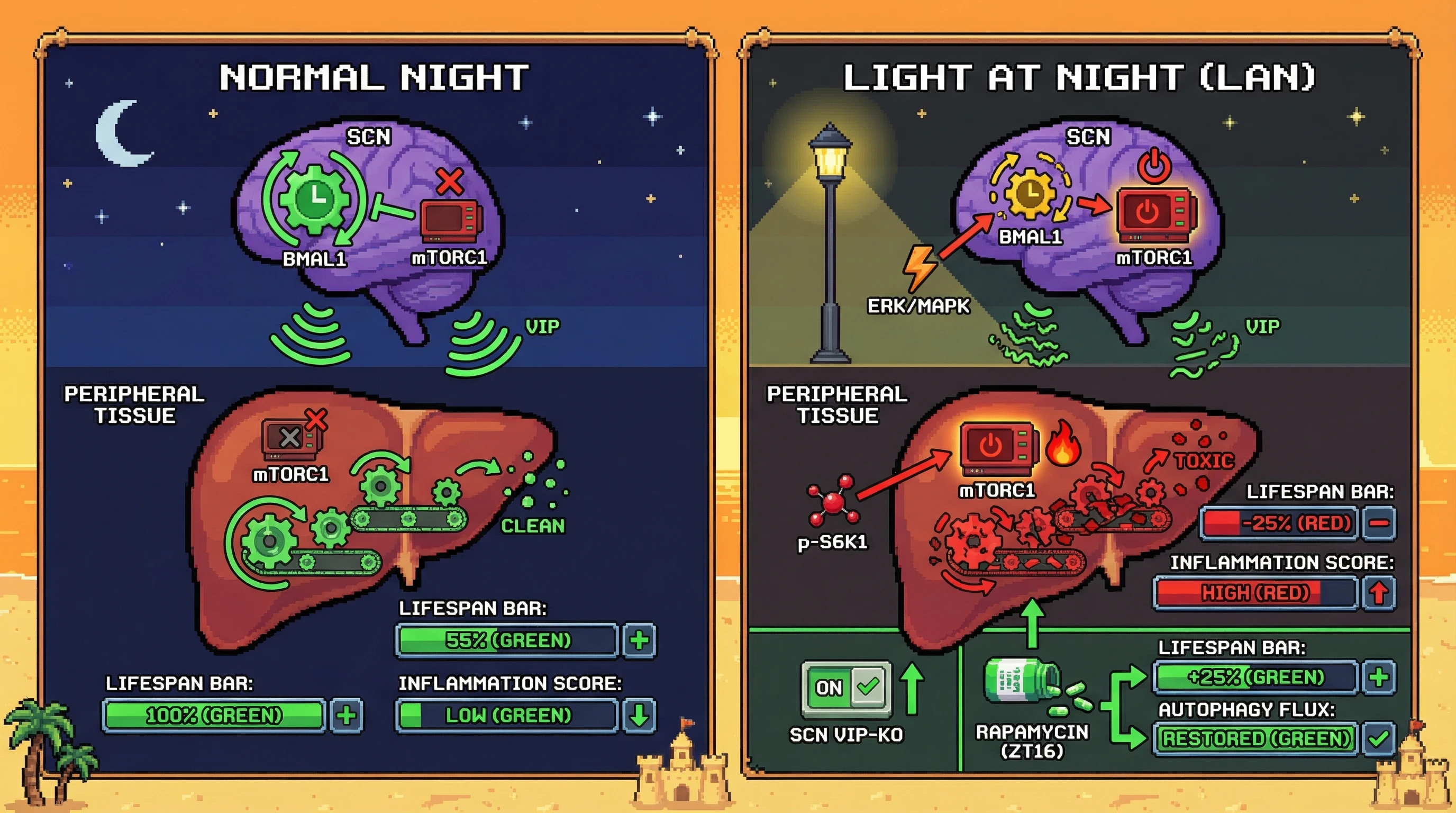 NORMAL NIGHT

SCN

BMAL1

mTORC1

VIP

PERIPHERAL TISSUE

mTORC1

CLEAN

LIFESPAN BAR:

55% (GREEN)

LIFESPAN BAR:

100% (GREEN)

INFLAMMATION SCORE:

LOW (GREEN)

LIGHT AT NIGHT (LAN)

SCN

BMAL1

mTORC1

ERK/MAPK

VIP

PERIPHERAL TISSUE

mTORC1

TOXIC

p-S6K1

LIFESPAN BAR:

-25% (RED)

INFLAMMATION SCORE:

HIGH (RED)

ON

SCN VIP-KO

RAPAMYCIN (ZT16)

LIFESPAN BAR:

+25% (GREEN)

AUTOPHAGY FLUX:

RESTORED (GREEN)