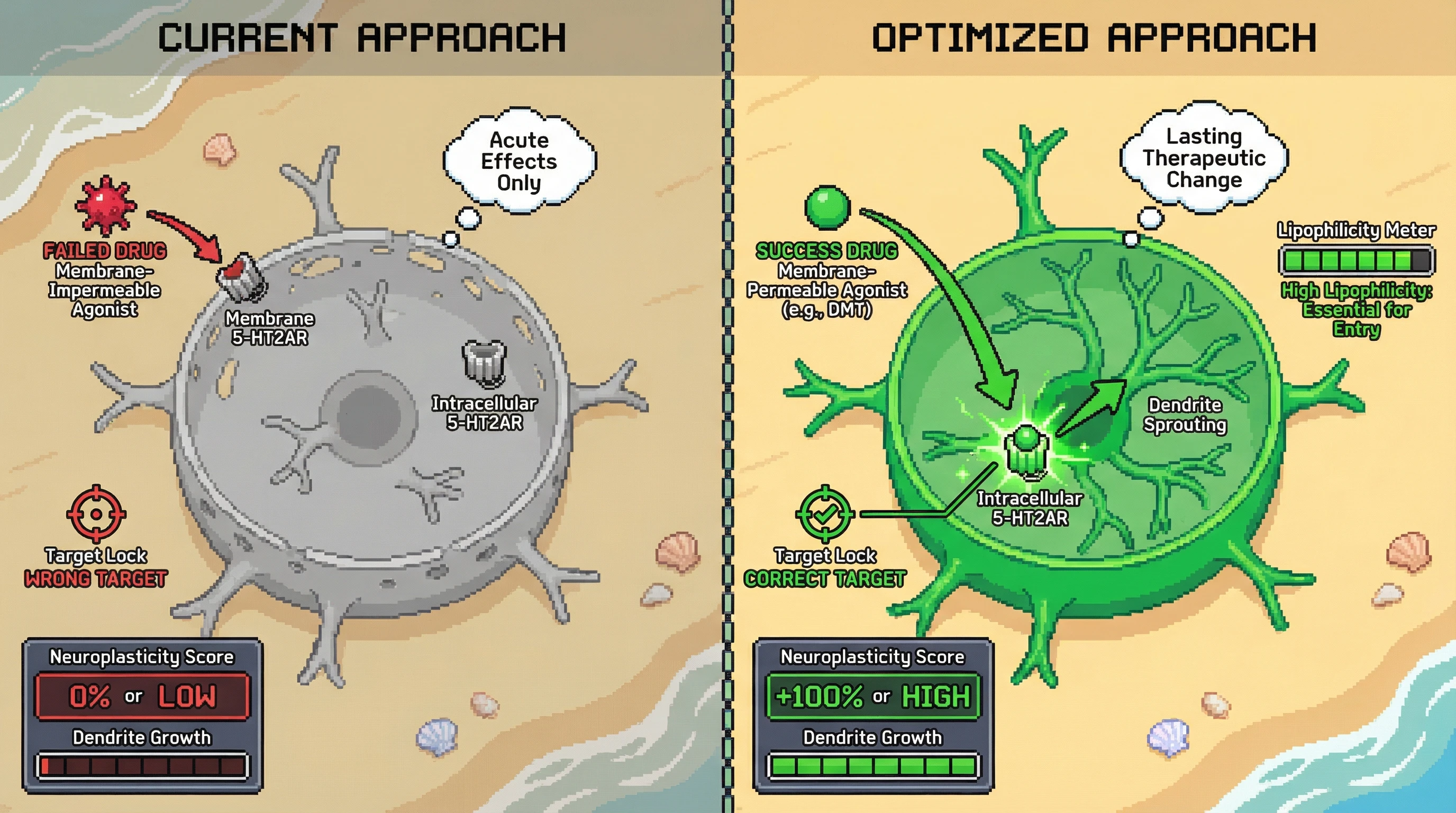 CURRENT APPROACH

Acute Effects Only

FAILED DRUG
Membrane-Impermeable Agonist

Membrane 5-HT2AR

Intracellular 5-HT2AR

Target Lock
WRONG TARGET

Neuroplasticity Score
0% or LOW
Dendrite Growth

OPTIMIZED APPROACH

Lasting Therapeutic Change

SUCCESS DRUG
Membrane-Permeable Agonist (e.g., DMT)

Lipophilicity Meter
High Lipophilicity: Essential for Entry

Dendrite Sprouting

Intracellular 5-HT2AR

Target Lock
CORRECT TARGET

Neuroplasticity Score
+100% or HIGH
Dendrite Growth