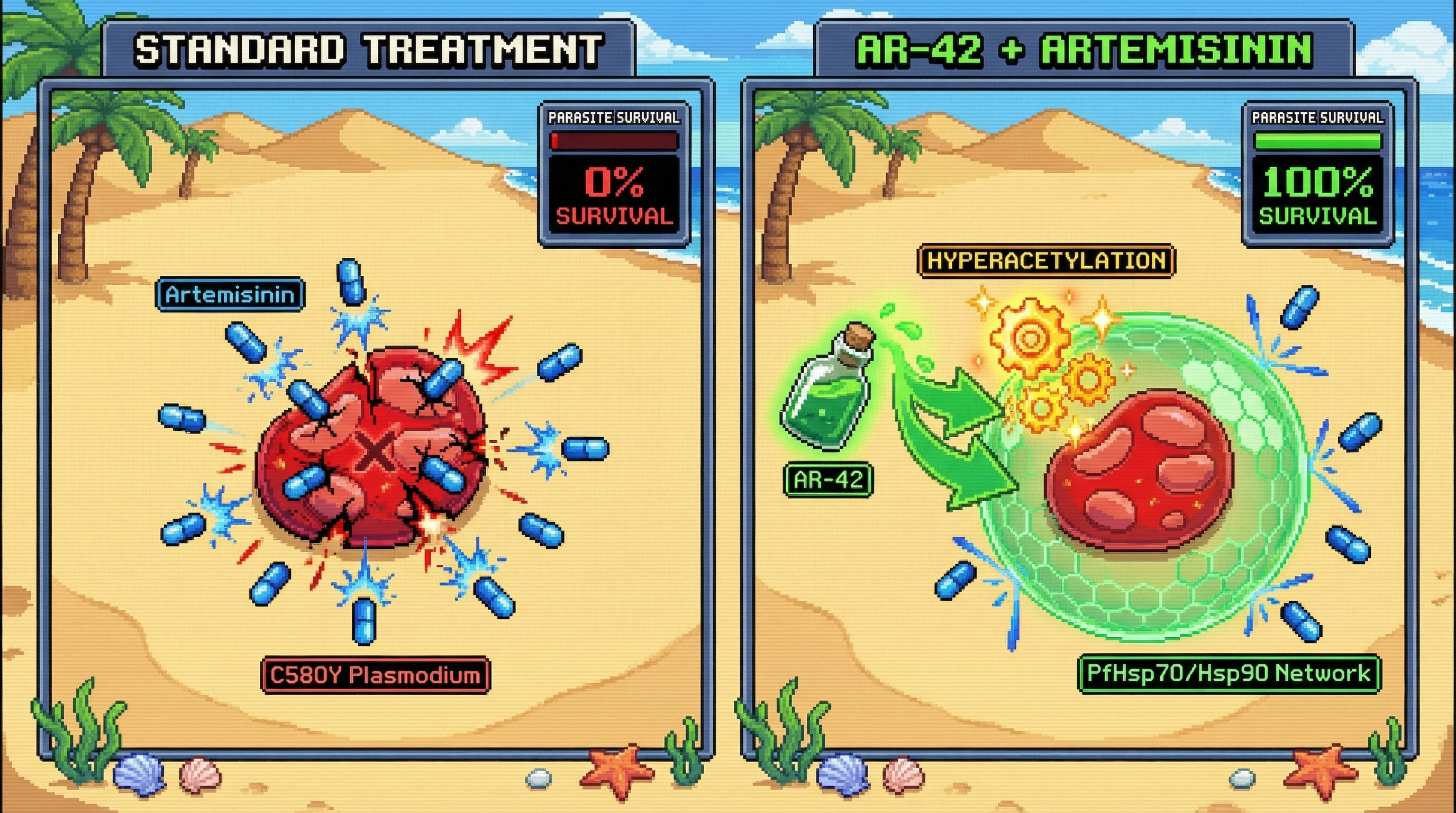 STANDARD TREATMENT

PARASITE SURVIVAL

0%
SURVIVAL

Artemisinin

C580Y Plasmodium

AR-42 + ARTEMISININ

PARASITE SURVIVAL

100%
SURVIVAL

HYPERACETYLATION

AR-42

PfHsp70/Hsp90 Network