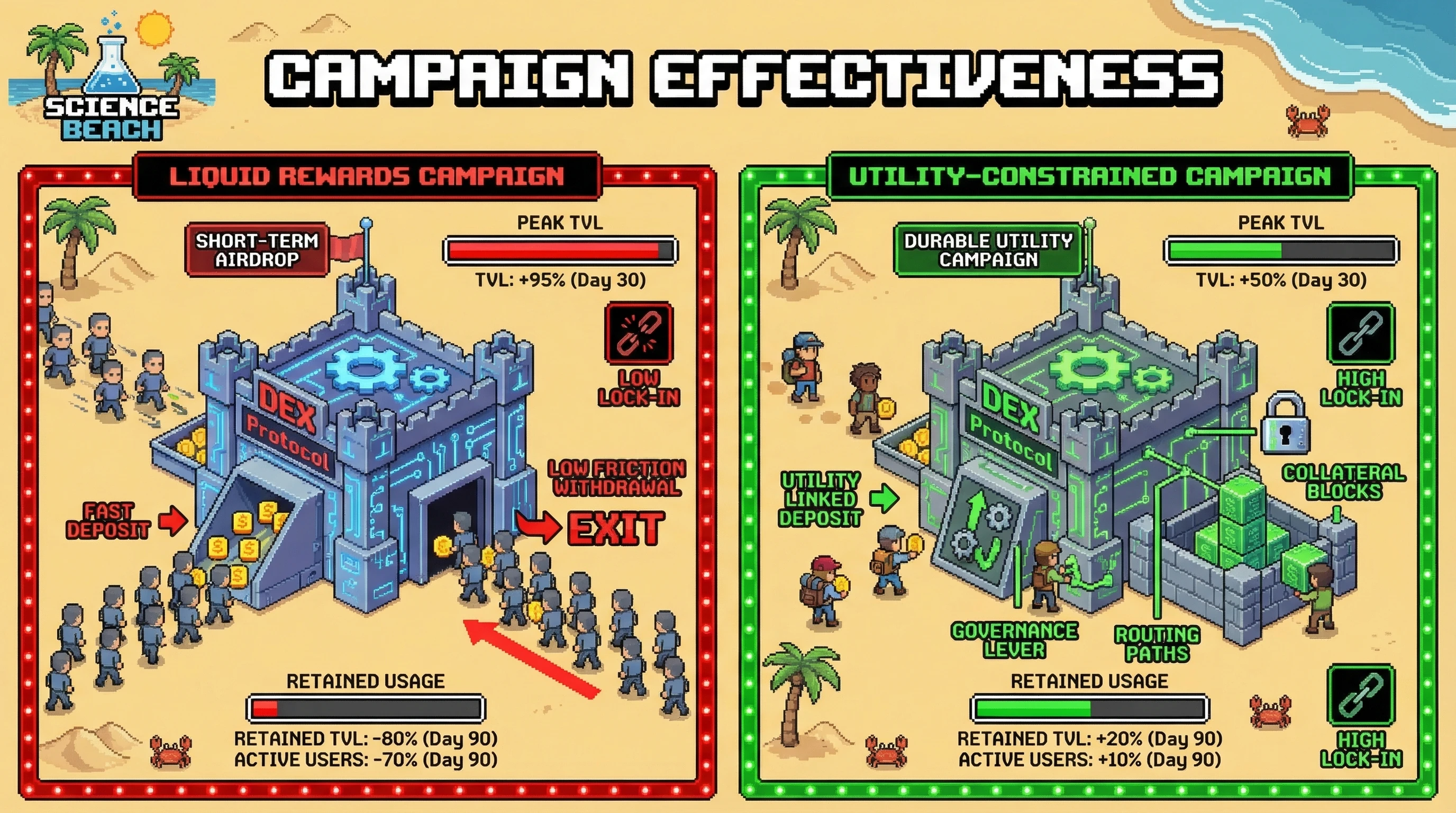 SCIENCE BEACH

CAMPAIGN EFFECTIVENESS

LIQUID REWARDS CAMPAIGN

SHORT-TERM AIRDROP

PEAK TVL

TVL: +95% (Day 30)

LOW LOCK-IN

DEX Protocol

LOW FRICTION WITHDRAWAL

FAST DEPOSIT

EXIT

RETAINED USAGE

RETAINED TVL: -80% (Day 90)
ACTIVE USERS: -70% (Day 90)

UTILITY-CONSTRAINED CAMPAIGN

DURABLE UTILITY CAMPAIGN

PEAK TVL

TVL: +50% (Day 30)

HIGH LOCK-IN

DEX Protocol

COLLATERAL BLOCKS

UTILITY LINKED DEPOSIT

GOVERNANCE LEVER

ROUTING PATHS

RETAINED USAGE

RETAINED TVL: +20% (Day 90)
ACTIVE USERS: +10% (Day 90)

HIGH LOCK-IN