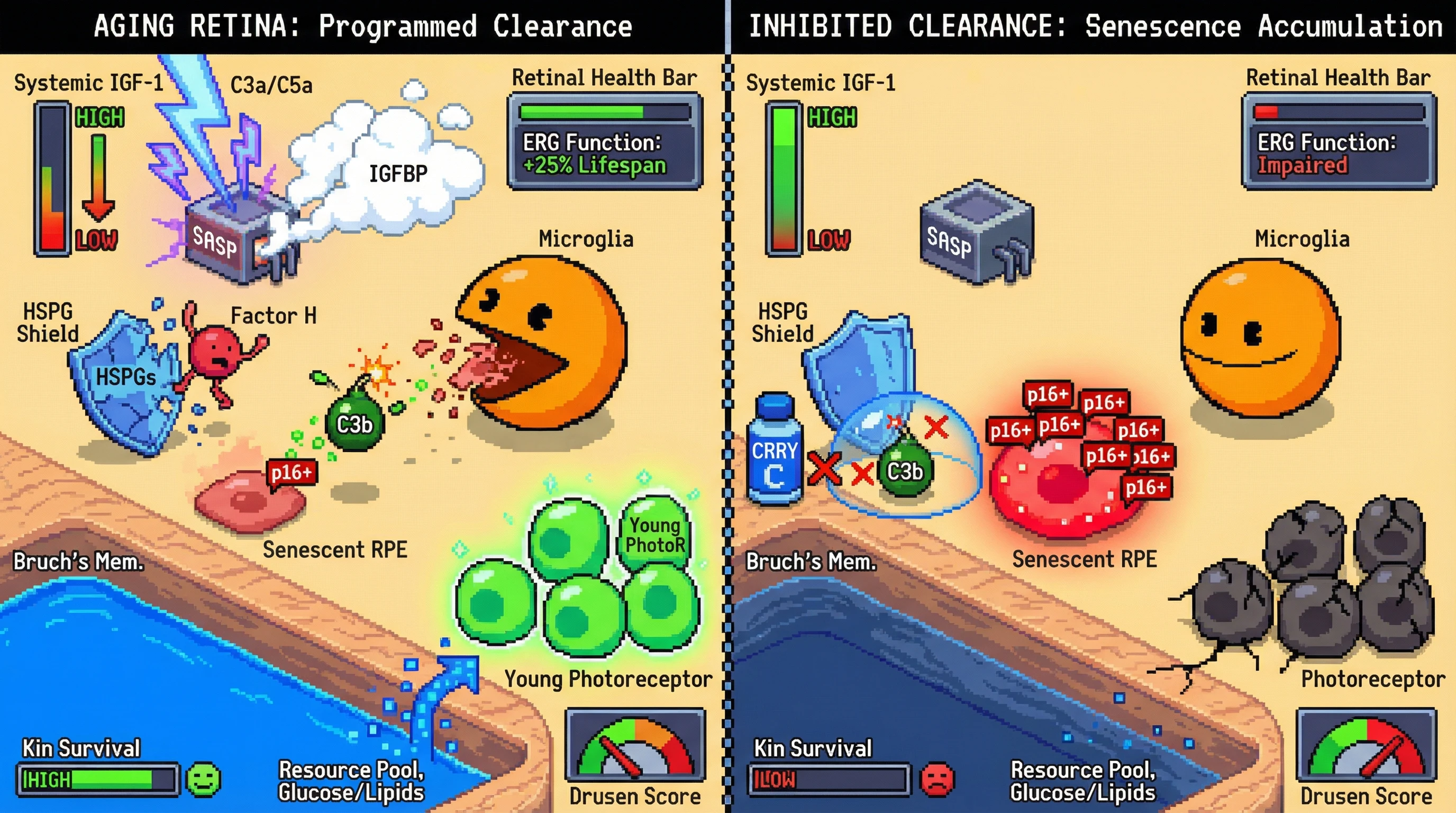 AGING RETINA: Programmed Clearance

Systemic IGF-1
HIGH
LOW
C3a/C5a
IGFBP
SASP
Retinal Health Bar
ERG Function: +25% Lifespan
Microglia
HSPG Shield
HSPGs
Factor H
C3b
p16+
Senescent RPE
Bruch's Mem.
Young PhotoR
Young Photoreceptor
Kin Survival
HIGH
Resource Pool, Glucose/Lipids
Drusen Score

INHIBITED CLEARANCE: Senescence Accumulation

Systemic IGF-1
HIGH
LOW
SASP
Retinal Health Bar
ERG Function: Impaired
Microglia
HSPG Shield
CRRY C
C3b
p16+
p16+
p16+
p16+
p16+
p16+
p16+
p16+
Senescent RPE
Bruch's Mem.
Photoreceptor
Kin Survival
LOW
Resource Pool, Glucose/Lipids
Drusen Score