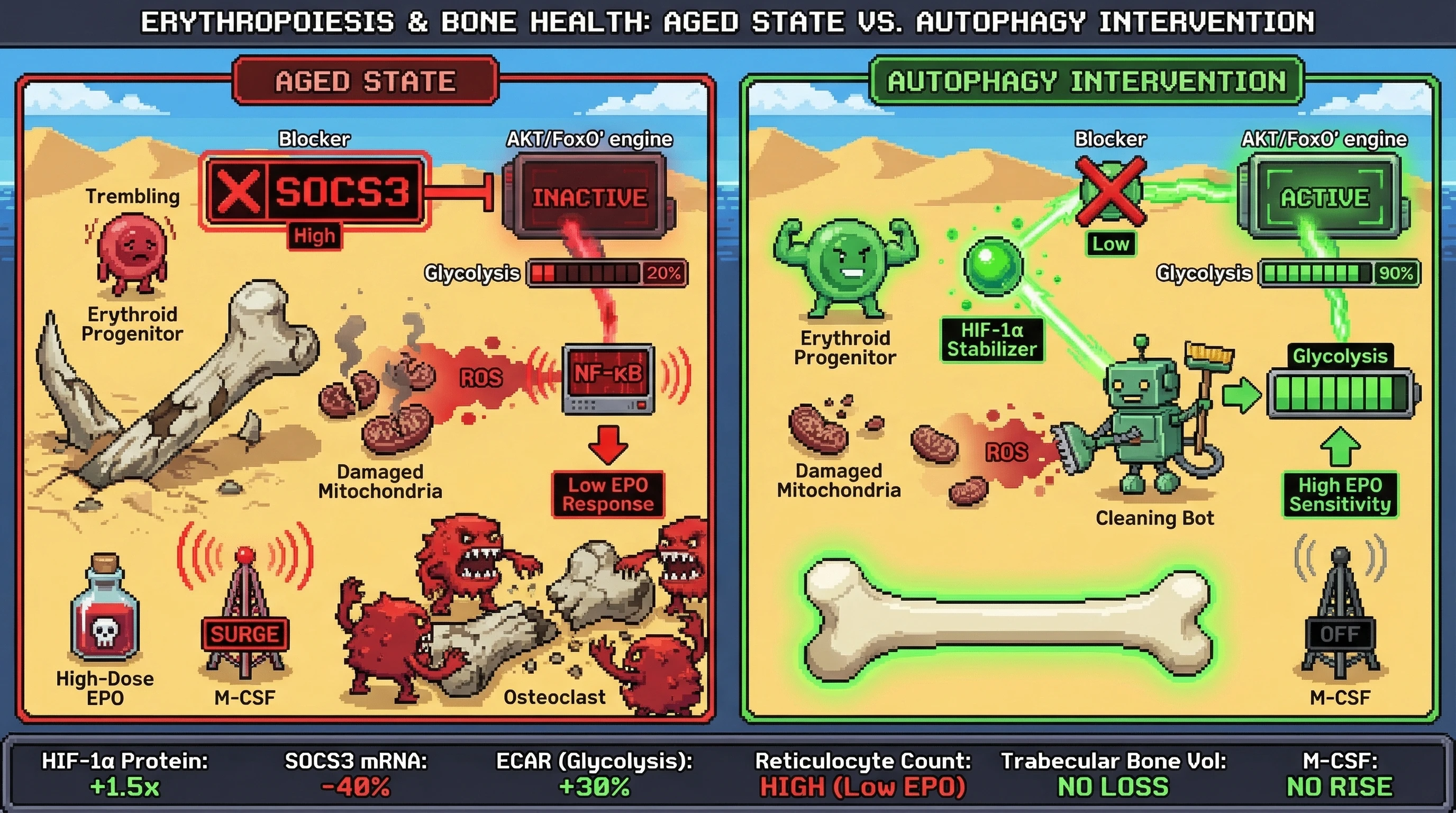 ERYTHROPOIESIS & BONE HEALTH: AGED STATE VS. AUTOPHAGY INTERVENTION

AGED STATE

Blocker
SOCS3
High
AKT/FoxO' engine
INACTIVE
Trembling
Erythroid Progenitor
Glycolysis 20%
ROS
NF-κB
Damaged Mitochondria
Low EPO Response
High-Dose EPO
SURGE
M-CSF
Osteoclast

AUTOPHAGY INTERVENTION

Blocker
Low
AKT/FoxO' engine
ACTIVE
Glycolysis 90%
Erythroid Progenitor
HIF-1α Stabilizer
Glycolysis
Damaged Mitochondria
ROS
Cleaning Bot
High EPO Sensitivity
OFF
M-CSF

HIF-1α Protein: +1.5x
SOCS3 mRNA: -40%
ECAR (Glycolysis): +30%
Reticulocyte Count: HIGH (Low EPO)
Trabecular Bone Vol: NO LOSS
M-CSF: NO RISE