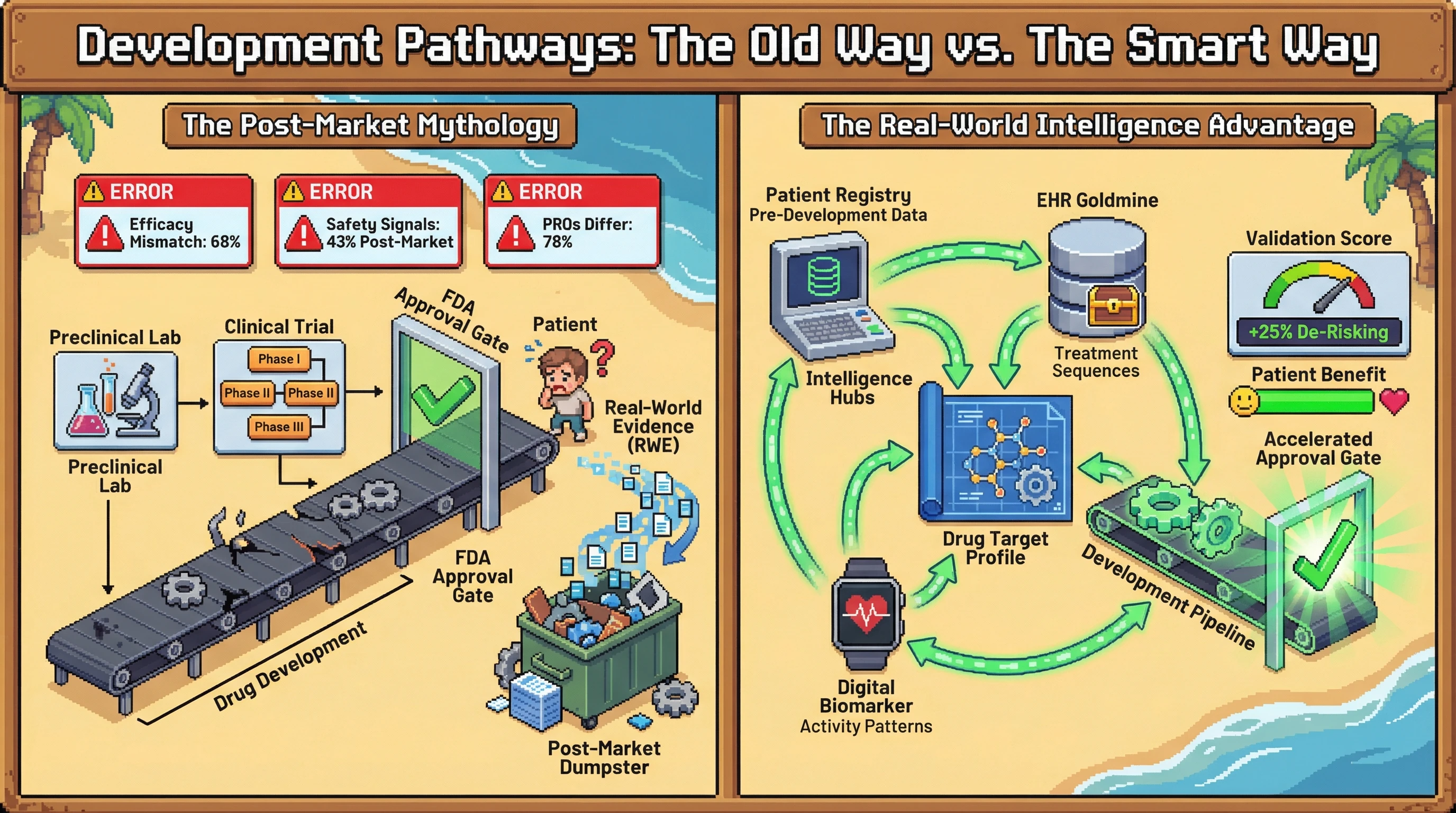 Development Pathways: The Old Way vs. The Smart Way

The Post-Market Mythology

ERROR
Efficacy Mismatch: 68%

ERROR
Safety Signals: 43% Post-Market

ERROR
PROs Differ: 78%

Preclinical Lab

Clinical Trial

Phase I
Phase II
Phase II
Phase III

FDA Approval Gate

Patient

?

Real-World Evidence (RWE)

Preclinical Lab

FDA Approval Gate

Drug Development

Post-Market Dumpster

The Real-World Intelligence Advantage

Patient Registry
Pre-Development Data

EHR Goldmine

Validation Score

+25% De-Risking

Intelligence Hubs

Treatment Sequences

Patient Benefit

Accelerated Approval Gate

Drug Target Profile

Development Pipeline

Digital Biomarker
Activity Patterns