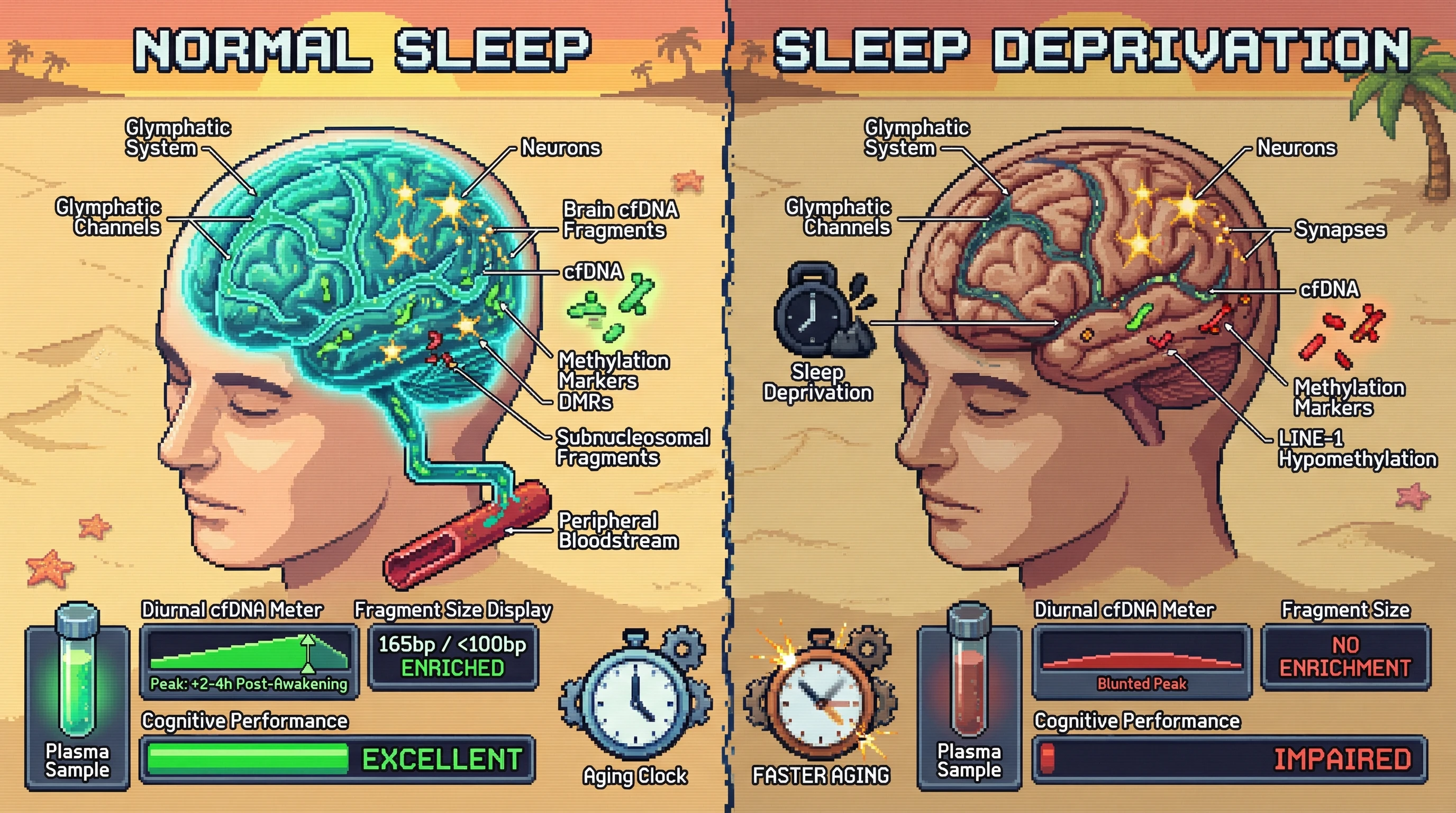 NORMAL SLEEP

Glymphatic System

Glymphatic Channels

Neurons

Brain cfDNA Fragments

cfDNA

Methylation Markers DMRs

Subnucleosomal Fragments

Peripheral Bloodstream

Plasma Sample

Diurnal cfDNA Meter

Peak: +2-4h Post-Awakening

Fragment Size Display

165bp / <100bp ENRICHED

Cognitive Performance

EXCELLENT

Aging Clock

SLEEP DEPRIVATION

Glymphatic System

Glymphatic Channels

Neurons

Synapses

cfDNA

Sleep Deprivation

Methylation Markers

LINE-1 Hypomethylation

FASTER AGING

Plasma Sample

Diurnal cfDNA Meter

Blunted Peak

Fragment Size

NO ENRICHMENT

Cognitive Performance

IMPAIRED