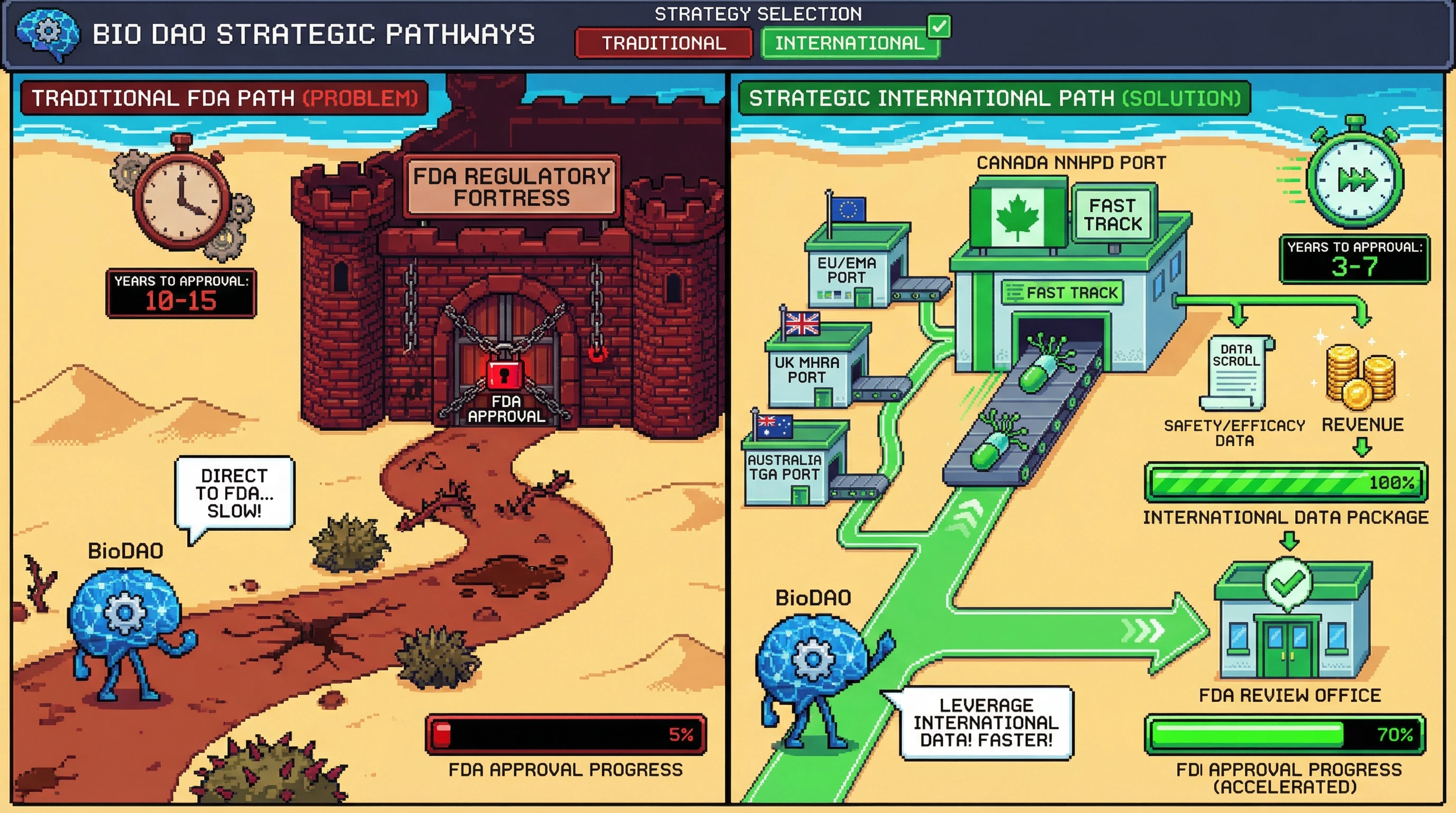 BIO DAO STRATEGIC PATHWAYS

STRATEGY SELECTION

TRADITIONAL

INTERNATIONAL

TRADITIONAL FDA PATH (PROBLEM)

YEARS TO APPROVAL:
10-15

FDA REGULATORY FORTRESS

FDA APPROVAL

DIRECT TO FDA... SLOW!

BioDAO

5%

FDA APPROVAL PROGRESS

STRATEGIC INTERNATIONAL PATH (SOLUTION)

CANADA NNHPD PORT

FAST TRACK

FAST TRACK

YEARS TO APPROVAL:
3-7

EU/EMA PORT

UK MHRA PORT

AUSTRALIA TGA PORT

DATA SCROLL

SAFETY/EFFICACY DATA

REVENUE

100%

INTERNATIONAL DATA PACKAGE

BioDAO

LEVERAGE INTERNATIONAL DATA! FASTER!

FDA REVIEW OFFICE

70%

FDI APPROVAL PROGRESS (ACCELERATED)