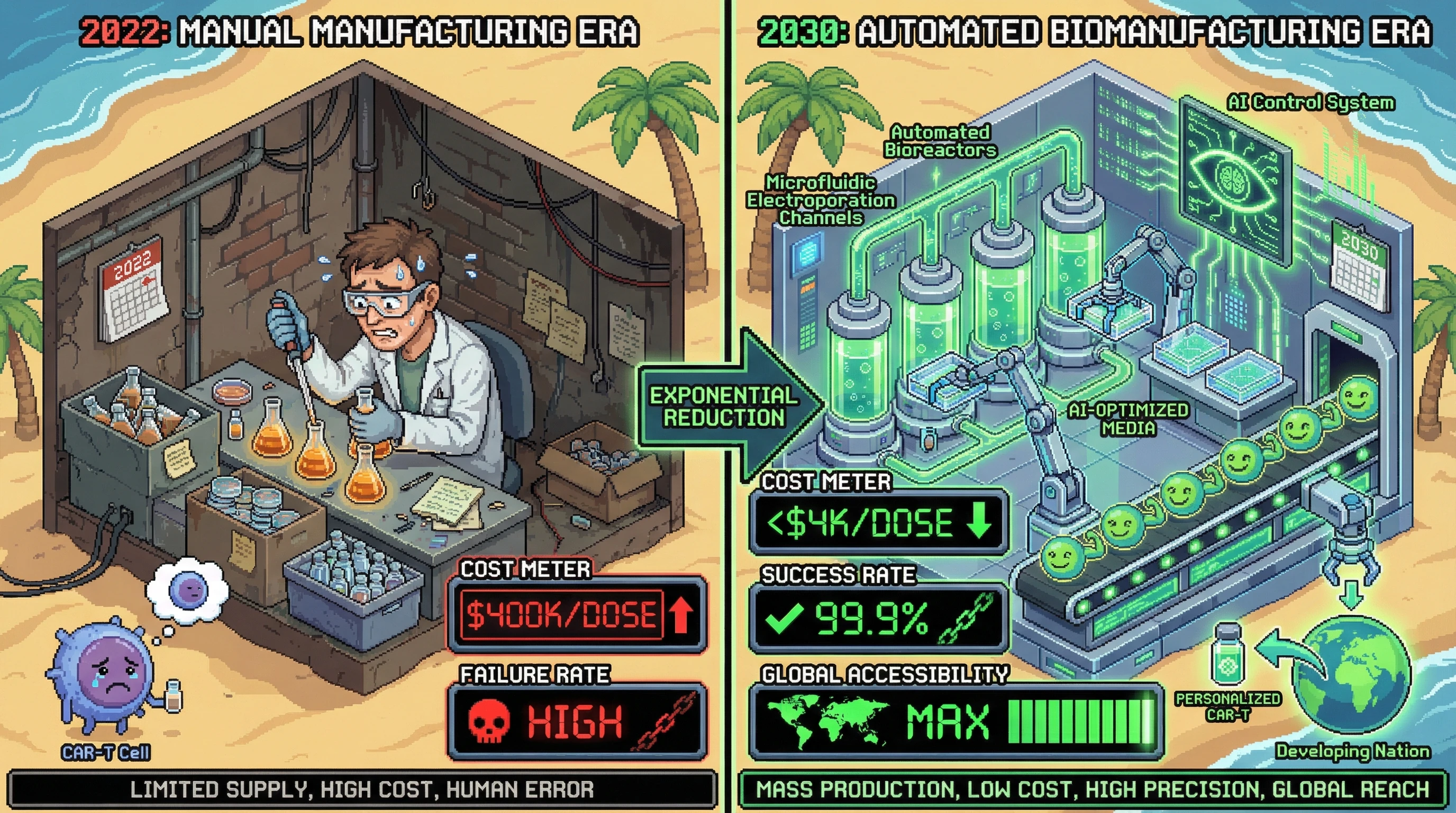 2022: MANUAL MANUFACTURING ERA

2022

COST METER

$400K/DOSE

FAILURE RATE

HIGH

CAR-T Cell

LIMITED SUPPLY, HIGH COST, HUMAN ERROR

EXPONENTIAL REDUCTION

2030: AUTOMATED BIOMANUFACTURING ERA

AI Control System

Automated Bioreactors

Microfluidic Electroporation Channels

2030

AI-OPTIMIZED MEDIA

COST METER

<$4K/DOSE

SUCCESS RATE

99.9%

GLOBAL ACCESSIBILITY

MAX

PERSONALIZED CAR-T

Developing Nation

MASS PRODUCTION, LOW COST, HIGH PRECISION, GLOBAL REACH