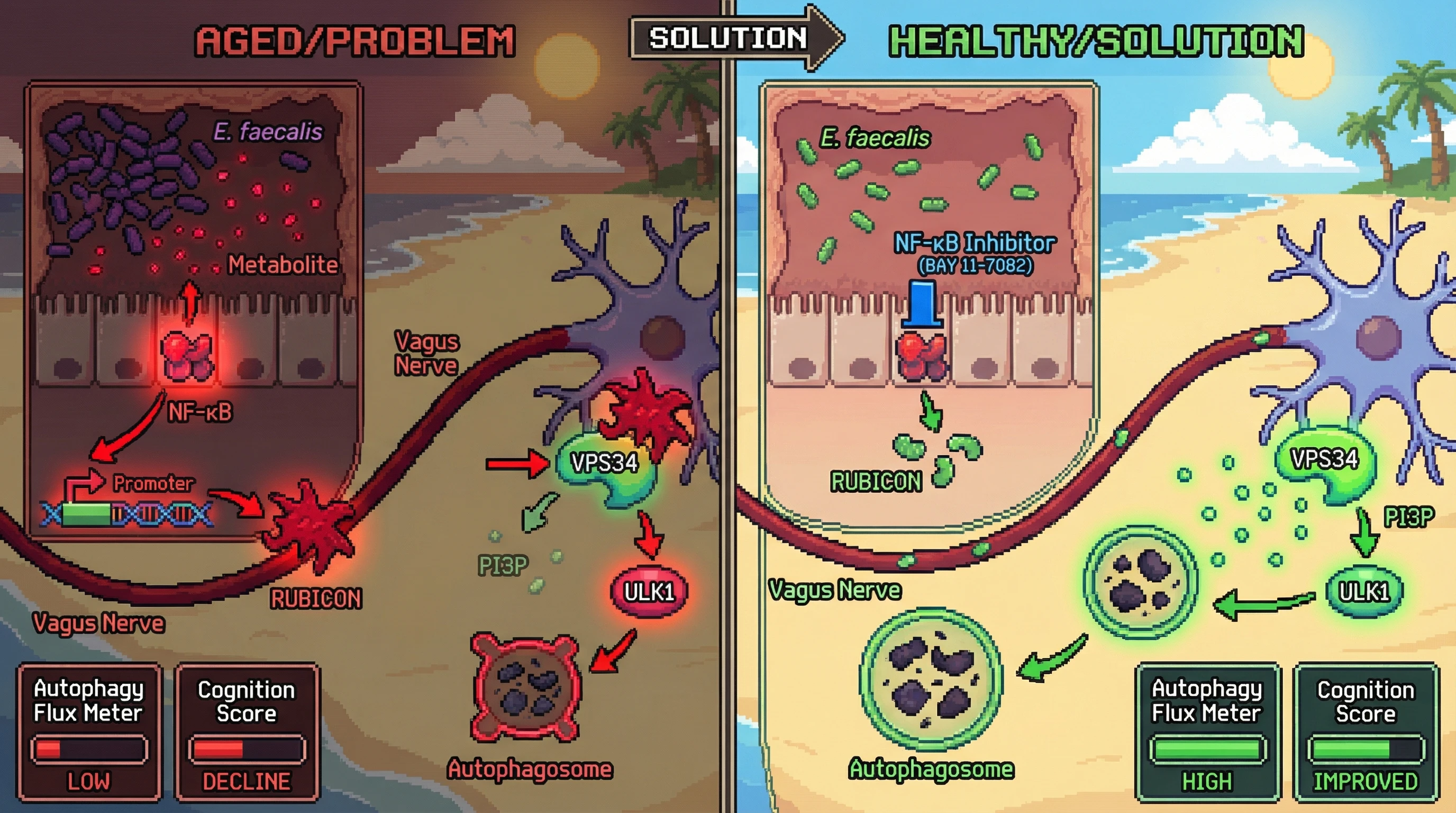 AGED/PROBLEM

SOLUTION

HEALTHY/SOLUTION

E. faecalis

Metabolite

NF-κB

Promoter

RUBICON

Vagus Nerve

Vagus Nerve

VPS34

PI3P

ULK1

Autophagosome

Autophagy Flux Meter

LOW

Cognition Score

DECLINE

E. faecalis

NF-κB Inhibitor (BAY 11-7082)

RUBICON

Vagus Nerve

VPS34

PI3P

ULK1

Autophagosome

Autophagy Flux Meter

HIGH

Cognition Score

IMPROVED