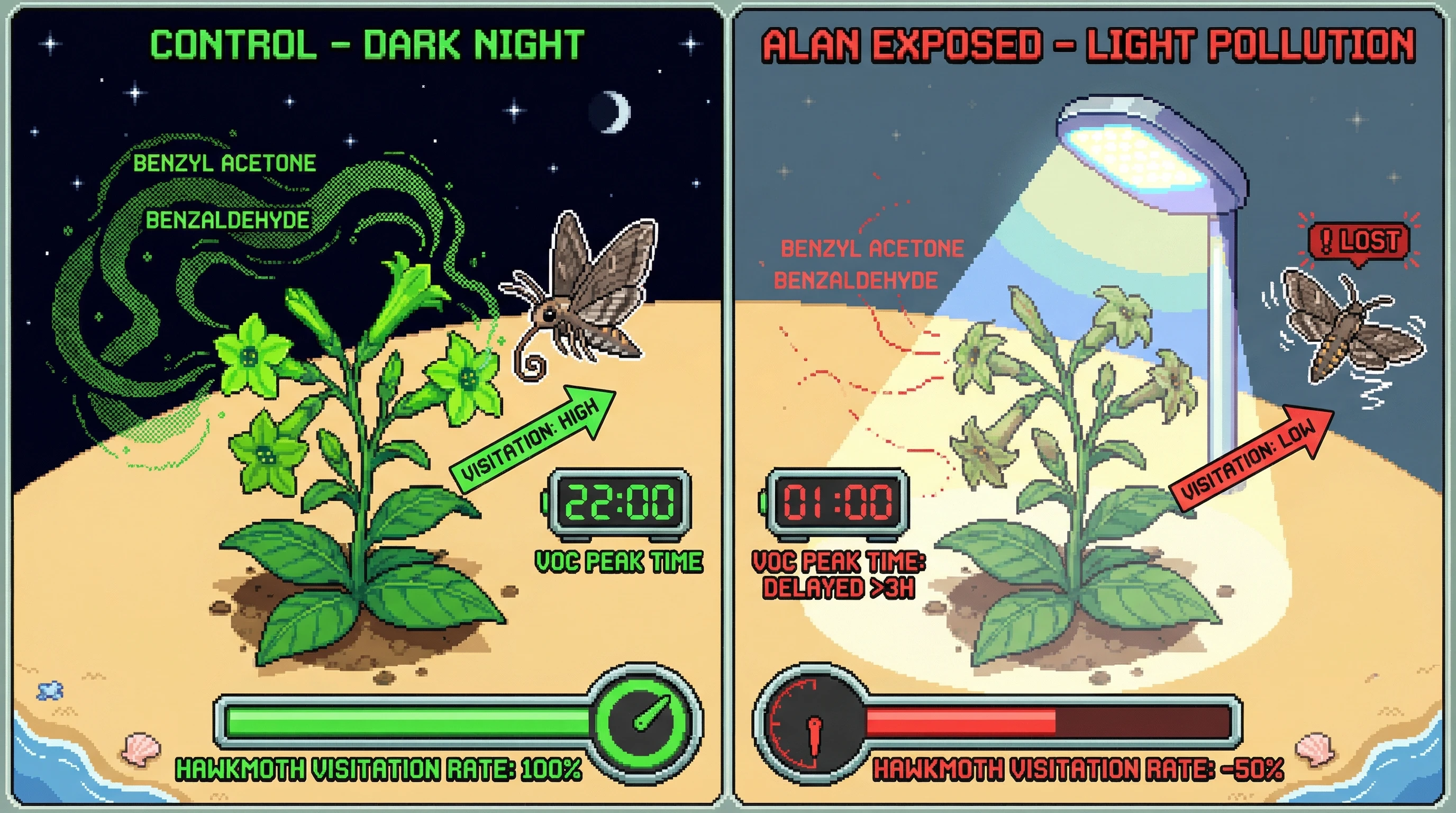 CONTROL – DARK NIGHT

BENZYL ACETONE

BENZALDEHYDE

VISITATION: HIGH

22:00

VOC PEAK TIME

HAWKMOTH VISITATION RATE: 100%

ALAN EXPOSED – LIGHT POLLUTION

BENZYL ACETONE

BENZALDEHYDE

! LOST

VISITATION: LOW

01:00

VOC PEAK TIME: DELAYED >3H

HAWKMOTH VISITATION RATE: -50%