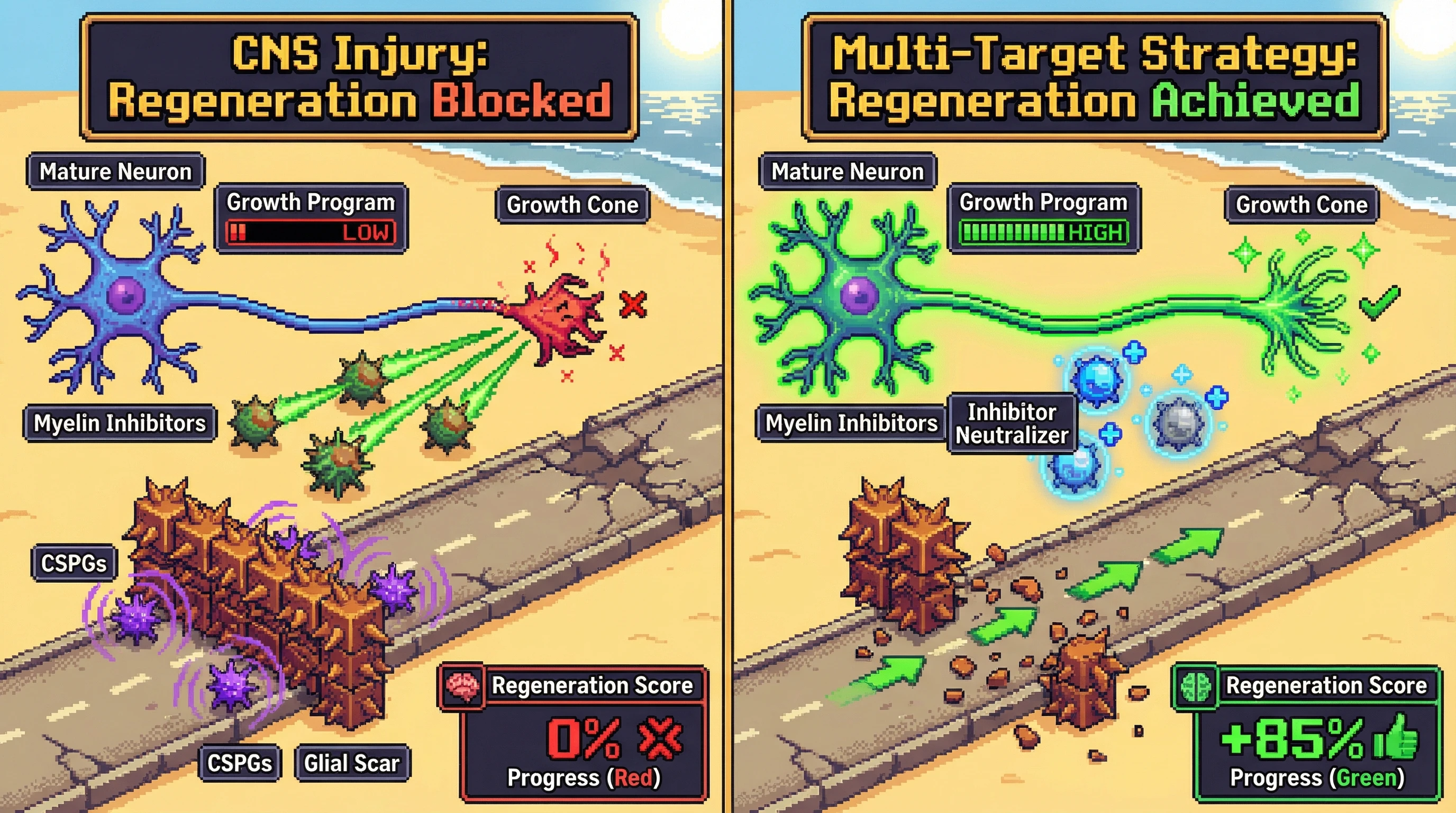 CNS Injury: Regeneration Blocked

Mature Neuron

Growth Program
LOW

Growth Cone

Myelin Inhibitors

CSPGs

CSPGs

Glial Scar

Regeneration Score
0%
Progress (Red)

Multi-Target Strategy: Regeneration Achieved

Mature Neuron

Growth Program
HIGH

Growth Cone

Myelin Inhibitors

Inhibitor Neutralizer

Regeneration Score
+85%
Progress (Green)