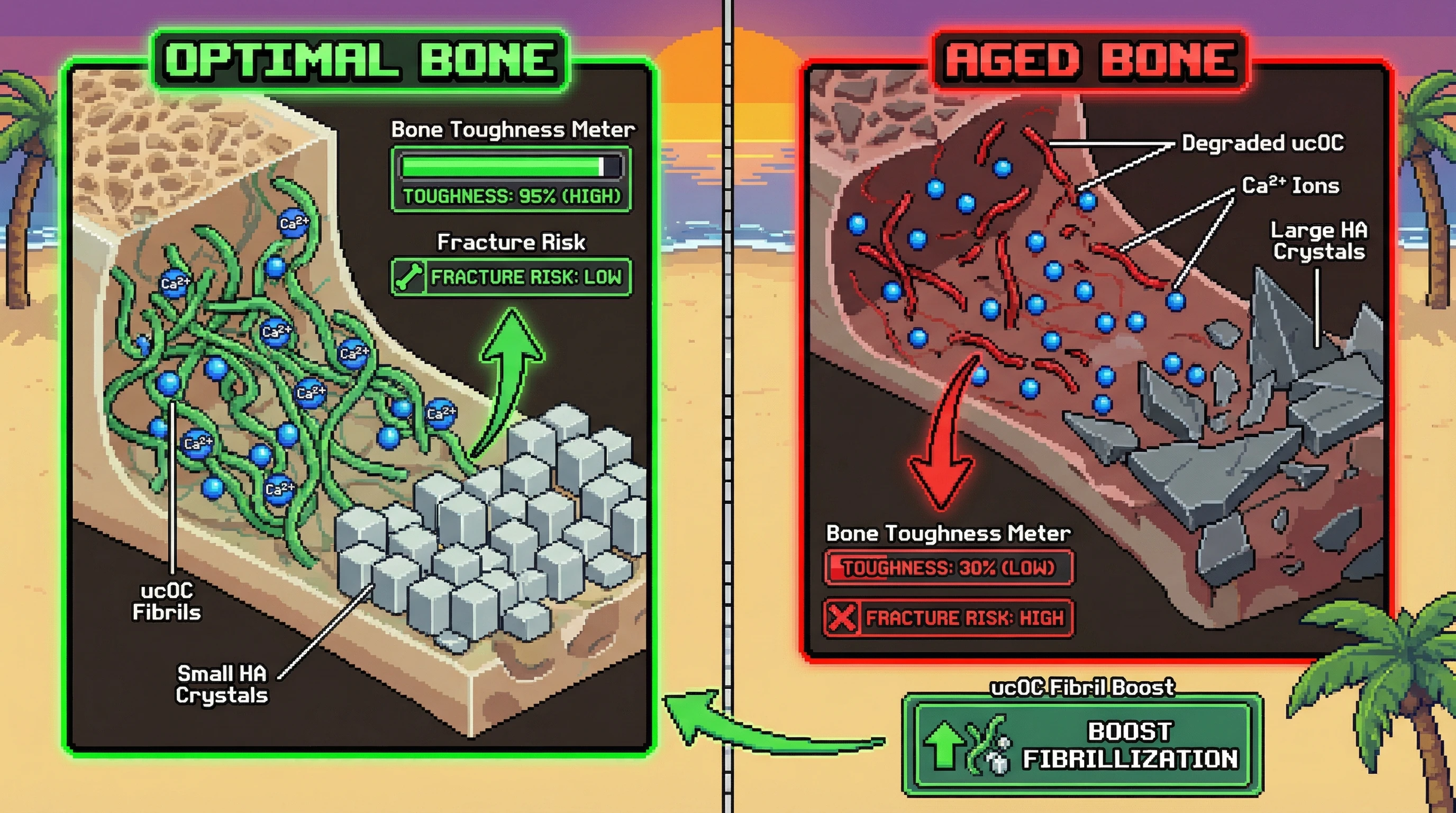 OPTIMAL BONE

Bone Toughness Meter

TOUGHNESS: 95% (HIGH)

Fracture Risk

FRACTURE RISK: LOW

$Ca^{2+}$

$Ca^{2+}$

$Ca^{2+}$

$Ca^{2+}$

$Ca^{2+}$

$Ca^{2+}$

$Ca^{2+}$

$Ca^{2+}$

ucOC Fibrils

Small HA Crystals

AGED BONE

Degraded ucOC

$Ca^{2+}$ Ions

Large HA Crystals

Bone Toughness Meter

TOUGHNESS: 30% (LOW)

FRACTURE RISK: HIGH

ucOC Fibril Boost

BOOST FIBRILLIZATION