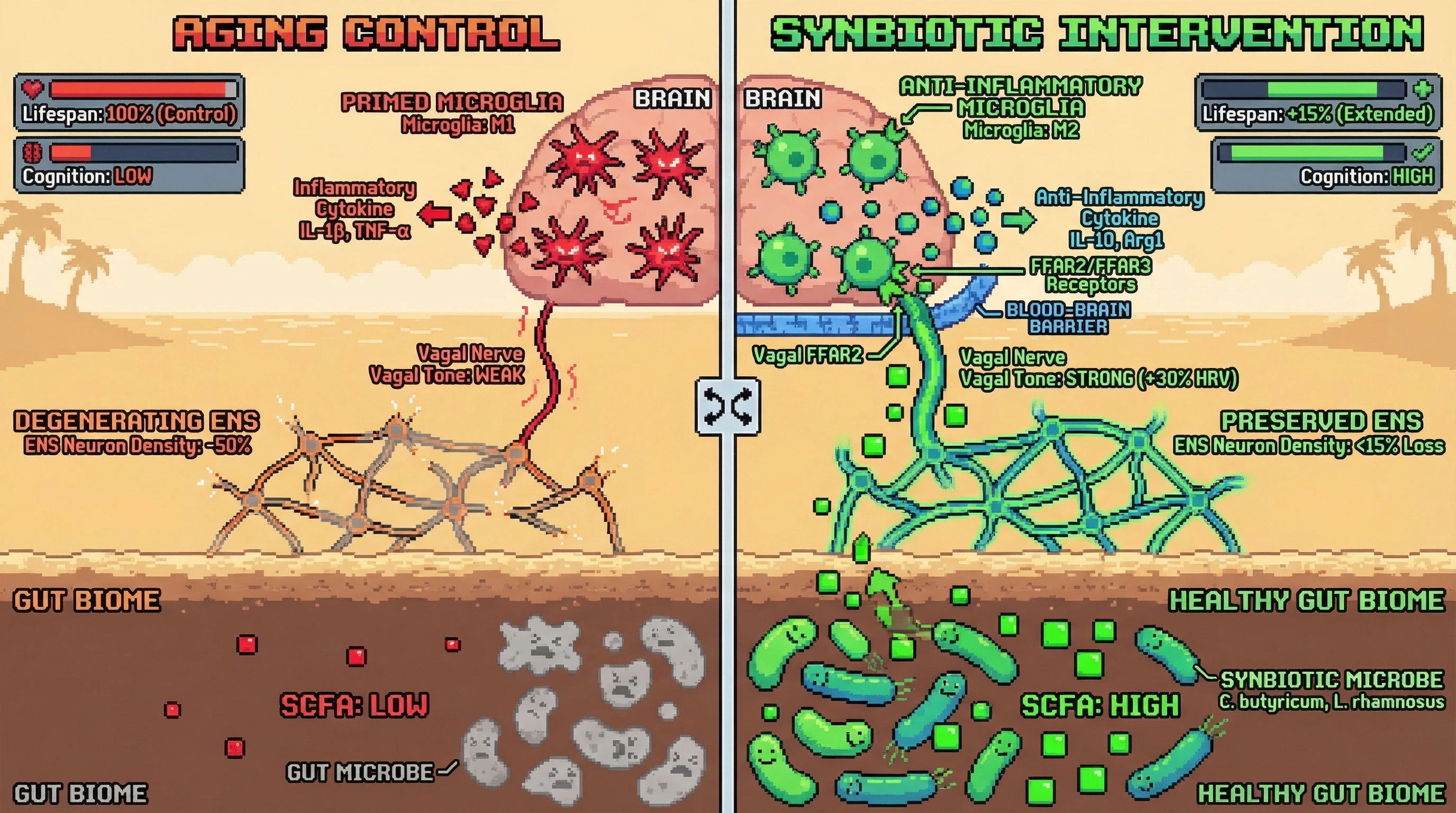 AGING CONTROL

Lifespan: 100% (Control)

Cognition: LOW

PRIMED MICROGLIA
Microglia: M1

BRAIN

Inflammatory Cytokine
IL-1β, TNF-α

Vagal Nerve
Vagal Tone: WEAK

DEGENERATING ENS
ENS Neuron Density: -50%

GUT BIOME

SCFA: LOW

GUT MICROBE

GUT BIOME

SYNBIOTIC INTERVENTION

BRAIN

ANTI-INFLAMMATORY MICROGLIA
Microglia: M2

Lifespan: +15% (Extended)

Cognition: HIGH

Anti-Inflammatory Cytokine
IL-10, Arg1

FFAR2/FFAR3 Receptors

BLOOD-BRAIN BARRIER

Vagal FFAR2

Vagal Nerve
Vagal Tone: STRONG (+30% HRV)

PRESERVED ENS
ENS Neuron Density: <15% Loss

HEALTHY GUT BIOME

SYNBIOTIC MICROBE
C. butyricum, L. rhamnosus

SCFA: HIGH

HEALTHY GUT BIOME