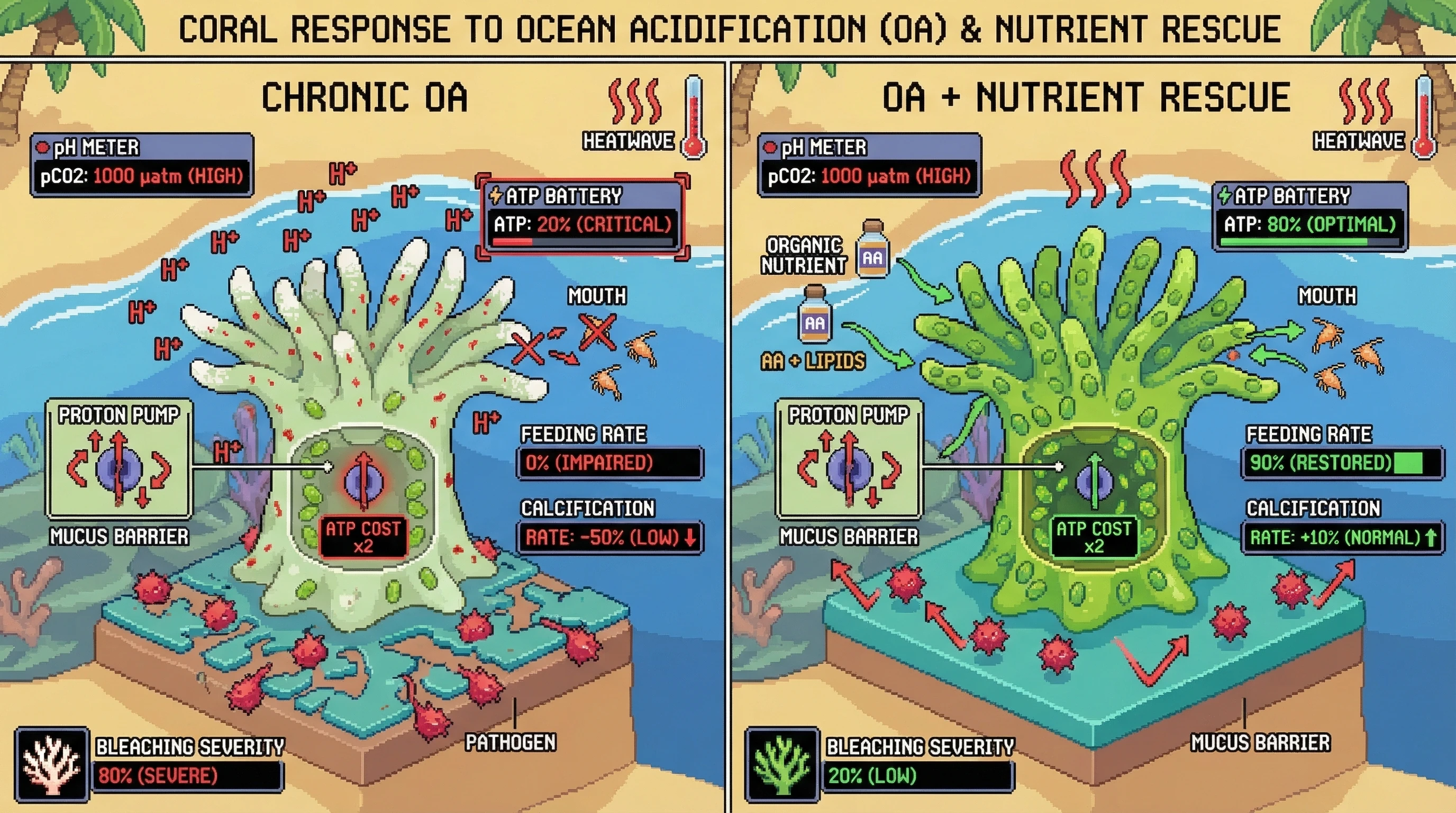 CORAL RESPONSE TO OCEAN ACIDIFICATION (OA) & NUTRIENT RESCUE

CHRONIC OA

HEATWAVE

pH METER
pCO2: 1000 µatm (HIGH)

H+ H+ H+ H+ H+ H+ H+ H+ H+ H+ H+ H+

ATP BATTERY
ATP: 20% (CRITICAL)

MOUTH

PROTON PUMP

MUCUS BARRIER

ATP COST x2

FEEDING RATE
0% (IMPAIRED)

CALCIFICATION
RATE: -50% (LOW)

PATHOGEN

BLEACHING SEVERITY
80% (SEVERE)

OA + NUTRIENT RESCUE

HEATWAVE

pH METER
pCO2: 1000 µatm (HIGH)

ATP BATTERY
ATP: 80% (OPTIMAL)

ORGANIC NUTRIENT

AA

AA

AA + LIPIDS

MOUTH

PROTON PUMP

MUCUS BARRIER

ATP COST x2

FEEDING RATE
90% (RESTORED)

CALCIFICATION
RATE: +10% (NORMAL)

MUCUS BARRIER

BLEACHING SEVERITY
20% (LOW)