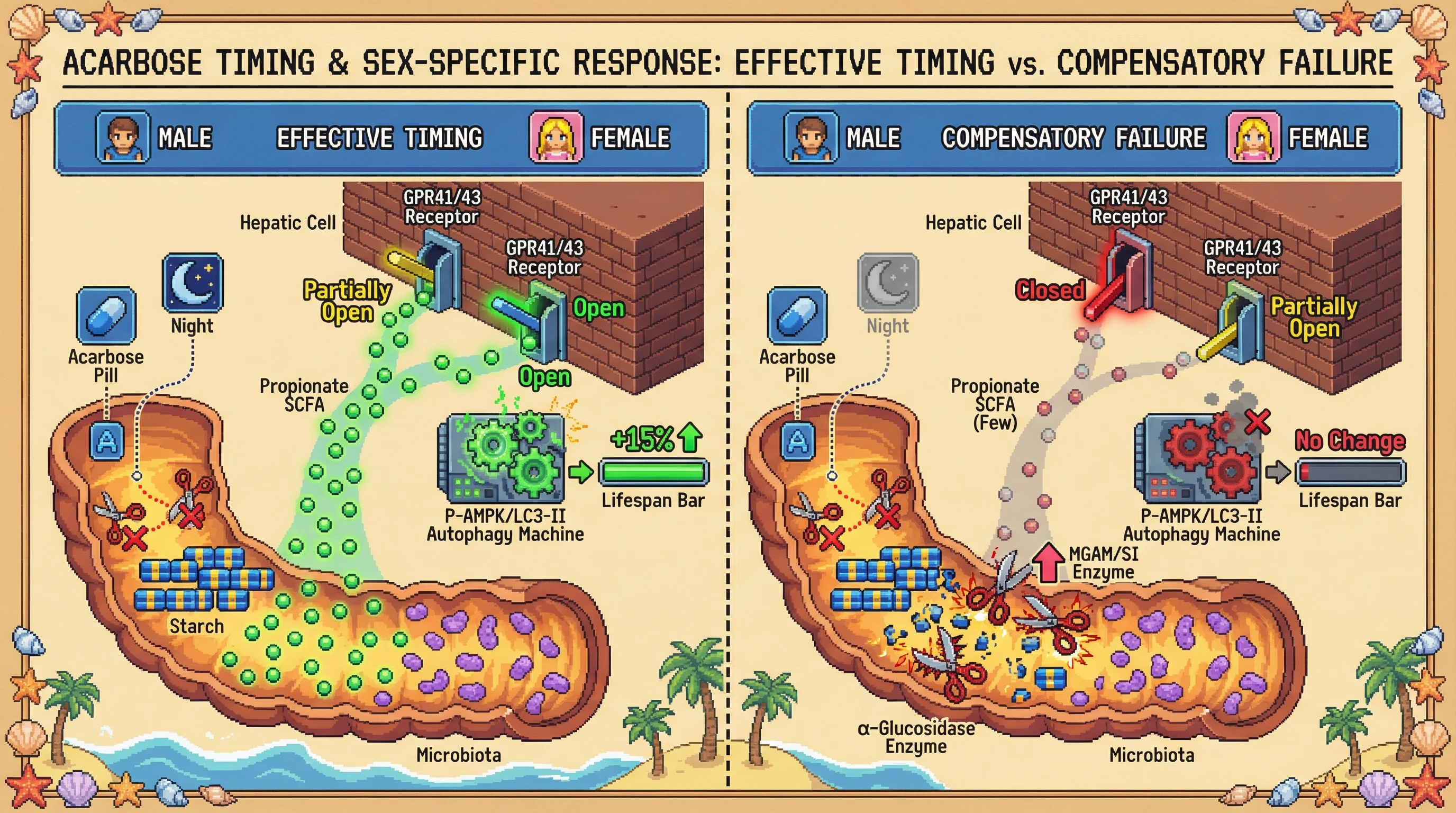 ACARBOSE TIMING & SEX-SPECIFIC RESPONSE: EFFECTIVE TIMING vs. COMPENSATORY FAILURE

MALE EFFECTIVE TIMING FEMALE

Hepatic Cell
GPR41/43 Receptor
GPR41/43 Receptor
Partially Open
Open
Open
Night
Acarbose Pill
Propionate SCFA
A
+15%
Lifespan Bar
P-AMPK/LC3-II Autophagy Machine
Starch
Microbiota

MALE COMPENSATORY FAILURE FEMALE

Hepatic Cell
GPR41/43 Receptor
GPR41/43 Receptor
Closed
Partially Open
Night
Acarbose Pill
Propionate SCFA (Few)
A
No Change
Lifespan Bar
P-AMPK/LC3-II Autophagy Machine
MGAM/SI Enzyme
α-Glucosidase Enzyme
Microbiota