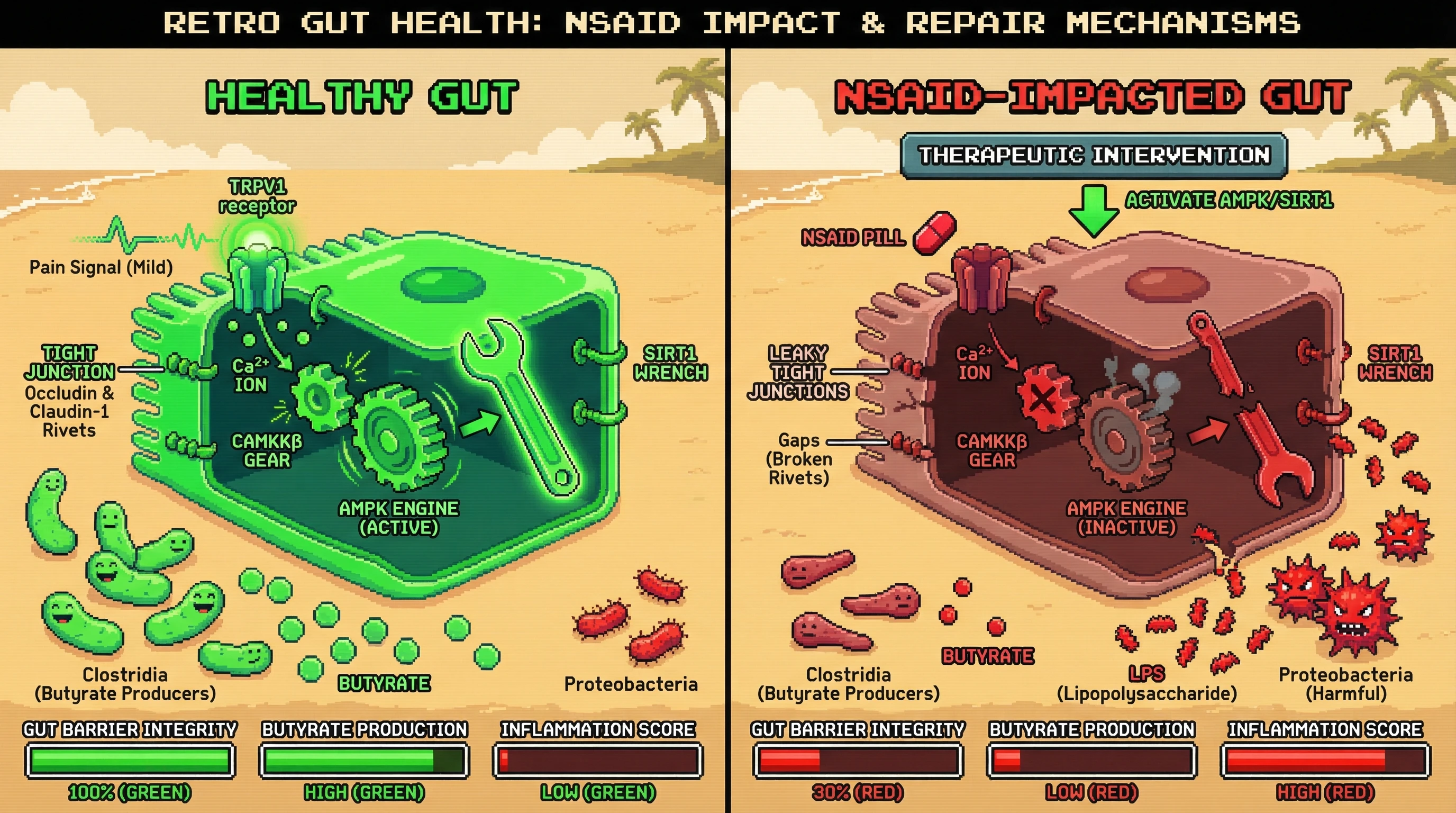 RETRO GUT HEALTH: NSAID IMPACT & REPAIR MECHANISMS

HEALTHY GUT

TRPV1 receptor

Pain Signal (Mild)

TIGHT JUNCTION
Occludin & Claudin-1 Rivets

$Ca^{2+}$ ION

CAMKKβ GEAR

AMPK ENGINE (ACTIVE)

SIRT1 WRENCH

Clostridia (Butyrate Producers)

BUTYRATE

Proteobacteria

GUT BARRIER INTEGRITY
100% (GREEN)

BUTYRATE PRODUCTION
HIGH (GREEN)

INFLAMMATION SCORE
LOW (GREEN)

NSAID-IMPACTED GUT

THERAPEUTIC INTERVENTION

ACTIVATE AMPK/SIRT1

NSAID PILL

LEAKY TIGHT JUNCTIONS

Gaps (Broken Rivets)

$Ca^{2+}$ ION

CAMKKβ GEAR

AMPK ENGINE (INACTIVE)

SIRT1 WRENCH

Clostridia (Butyrate Producers)

BUTYRATE

LPS (Lipopolysaccharide)

Proteobacteria (Harmful)

GUT BARRIER INTEGRITY
30% (RED)

BUTYRATE PRODUCTION
LOW (RED)

INFLAMMATION SCORE
HIGH (RED)